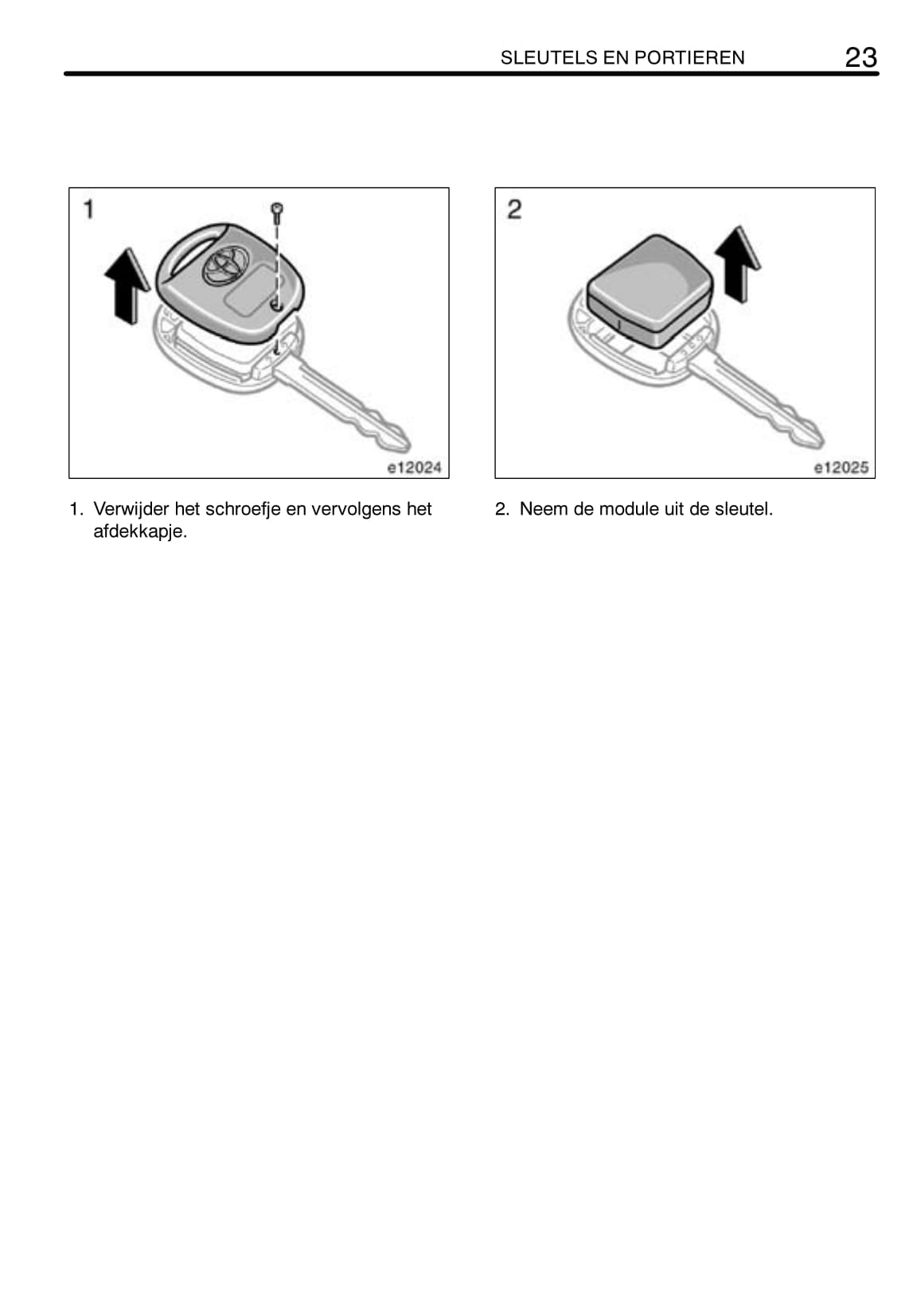 SLEUTELS EN PORTIEREN 23

1

e12024

1. Verwijder het schroefje en vervolgens het afdekkapje.

2

e12025

2. Neem de module uit de sleutel.