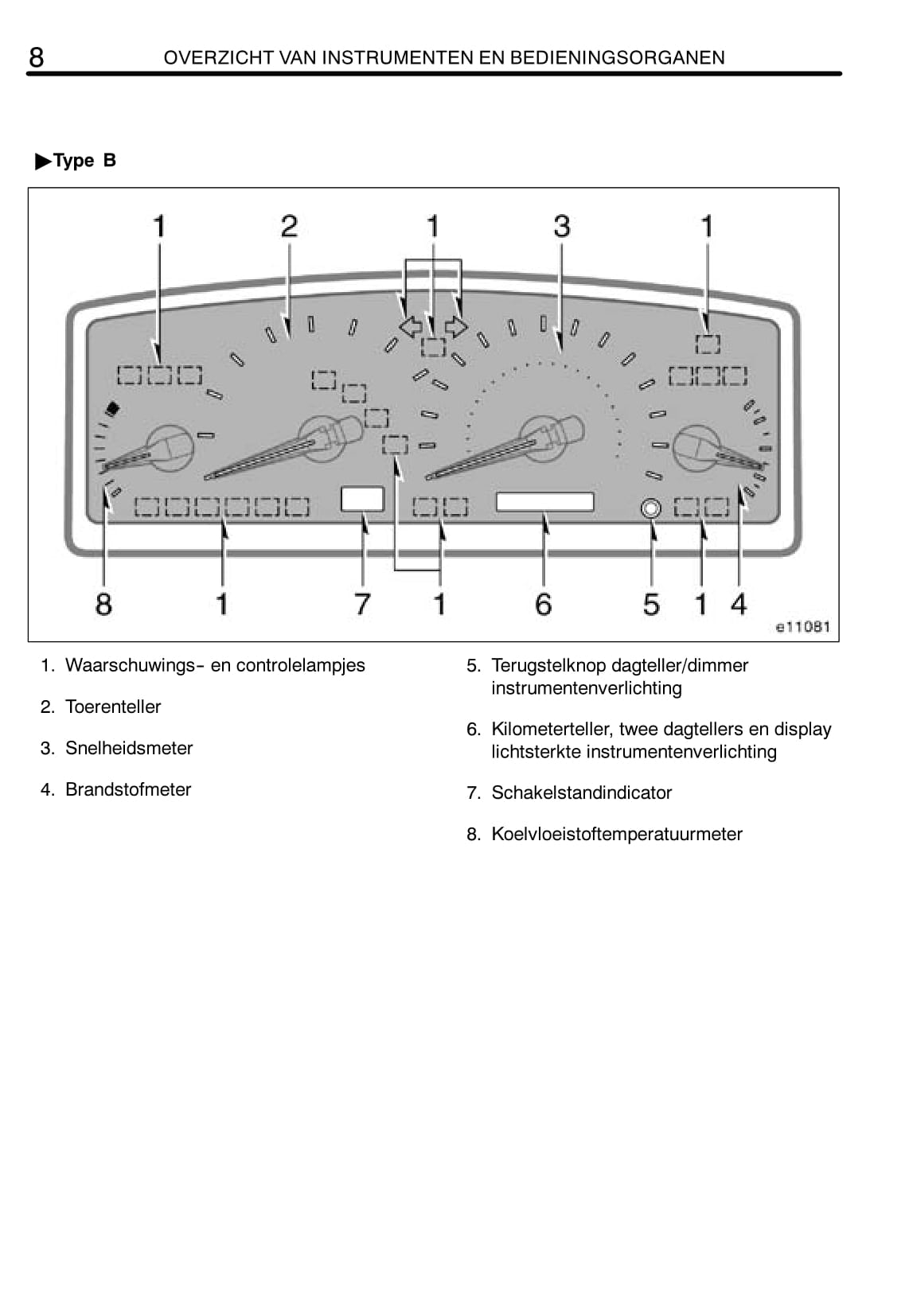 8 OVERZICHT VAN INSTRUMENTEN EN BEDIENINGSORGANEN

▶Type B

1 2 1 3 1

8 1 7 1 6 5 1 4

e11081

1. Waarschuwings- en controlelampjes

2. Toerenteller

3. Snelheidsmeter

4. Brandstofmeter

5. Terugstelknop dagteller/dimmer instrumentenverlichting

6. Kilometerteller, twee dagtellers en display lichtsterkte instrumentenverlichting

7. Schakelstandindicator

8. Koelvloeistoftemperatuurmeter