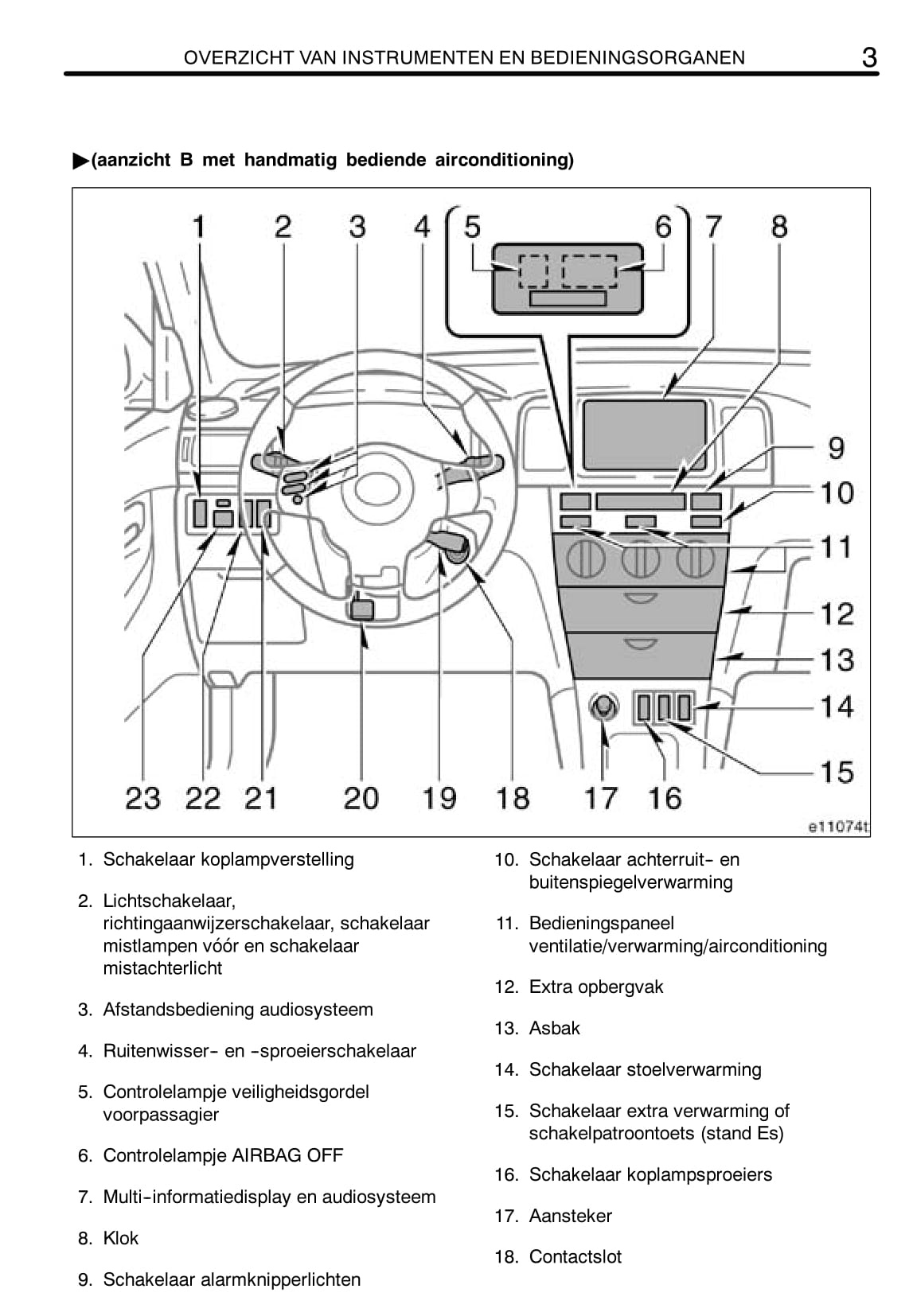 OVERZICHT VAN INSTRUMENTEN EN BEDIENINGSORGANEN 3

▶(aanzicht B met handmatig bediende airconditioning)

1 2 3 4 5 6 7 8 9 10 11 12 13 14 15 23 22 21 20 19 18 17 16

e11074t

1. Schakelaar koplampverstelling

2. Lichtschakelaar, richtingaanwijzerschakelaar, schakelaar mistlampen vóór en schakelaar mistachterlicht

3. Afstandsbediening audiosysteem

4. Ruitenwisser- en -sproeierschakelaar

5. Controlelampje veiligheidsgordel voorpassagier

6. Controlelampje AIRBAG OFF

7. Multi-informatiedisplay en audiosysteem

8. Klok

9. Schakelaar alarmknipperlichten

10. Schakelaar achterruit- en buitenspiegelverwarming

11. Bedieningspaneel ventilatie/verwarming/airconditioning

12. Extra opbergvak

13. Asbak

14. Schakelaar stoelverwarming

15. Schakelaar extra verwarming of schakelpatroontoets (stand Es)

16. Schakelaar koplampsproeiers

17. Aansteker

18. Contactslot