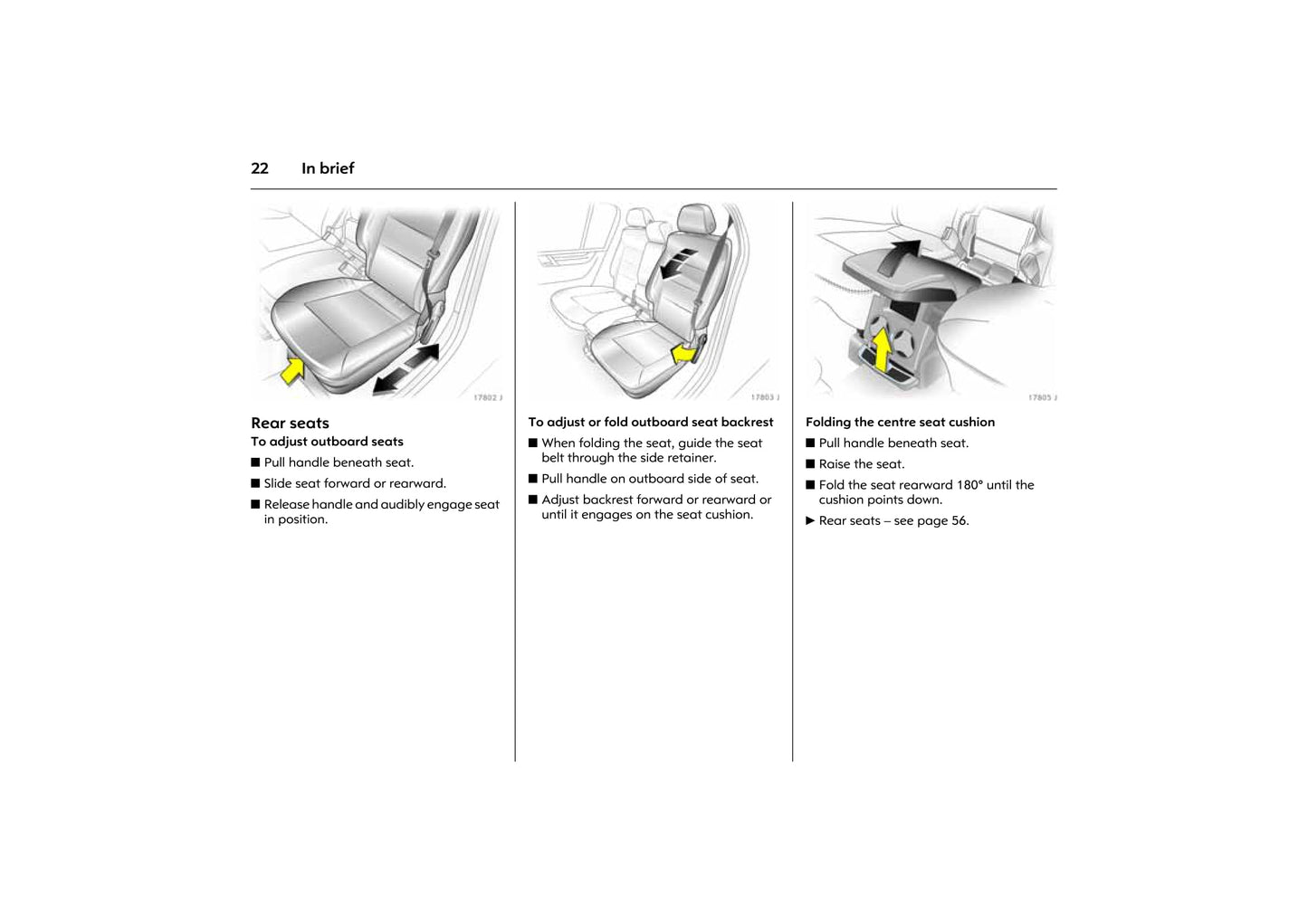 22 In brief

17802 J

Rear seats

To adjust outboard seats

■ Pull handle beneath seat.

■ Slide seat forward or rearward.

■ Release handle and audibly engage seat in position.

17803 J

To adjust or fold outboard seat backrest

■ When folding the seat, guide the seat belt through the side retainer.

■ Pull handle on outboard side of seat.

■ Adjust backrest forward or rearward or until it engages on the seat cushion.

17805 J

Folding the centre seat cushion

■ Pull handle beneath seat.

■ Raise the seat.

■ Fold the seat rearward 180° until the cushion points down.

▶ Rear seats – see page 56.