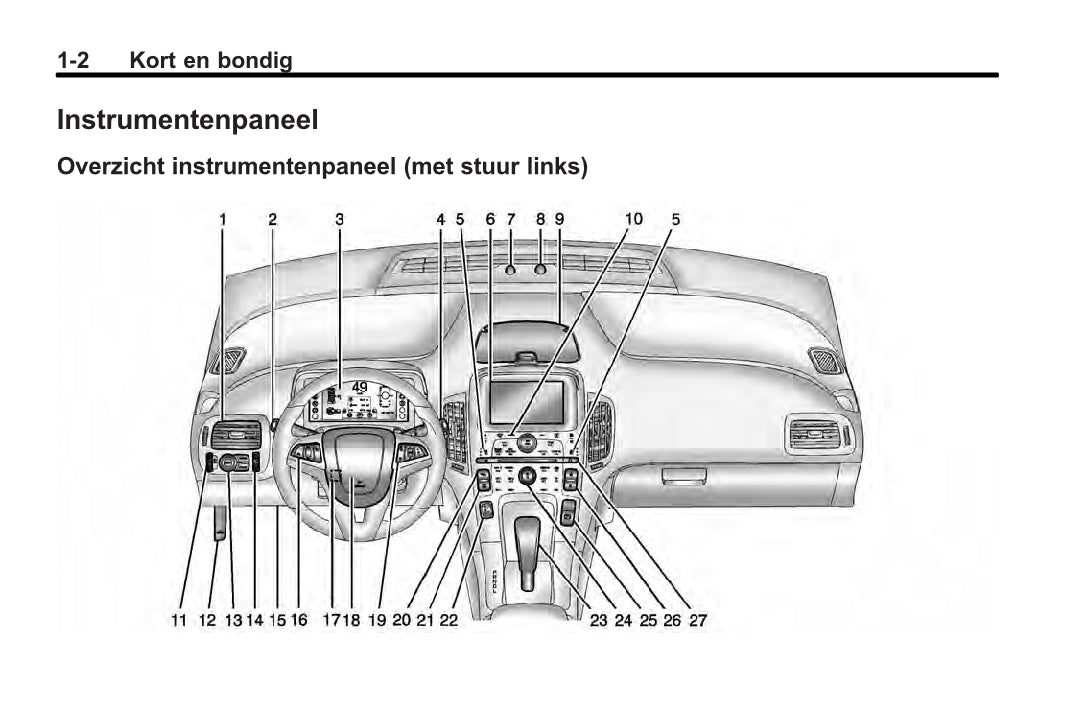 1-2 Kort en bondig

Instrumentenpaneel

Overzicht instrumentenpaneel (met stuur links)

1 2 3 4 5 6 7 8 9 10 5

49

11 12 13 14 15 16 17 18 19 20 21 22 23 24 25 26 27