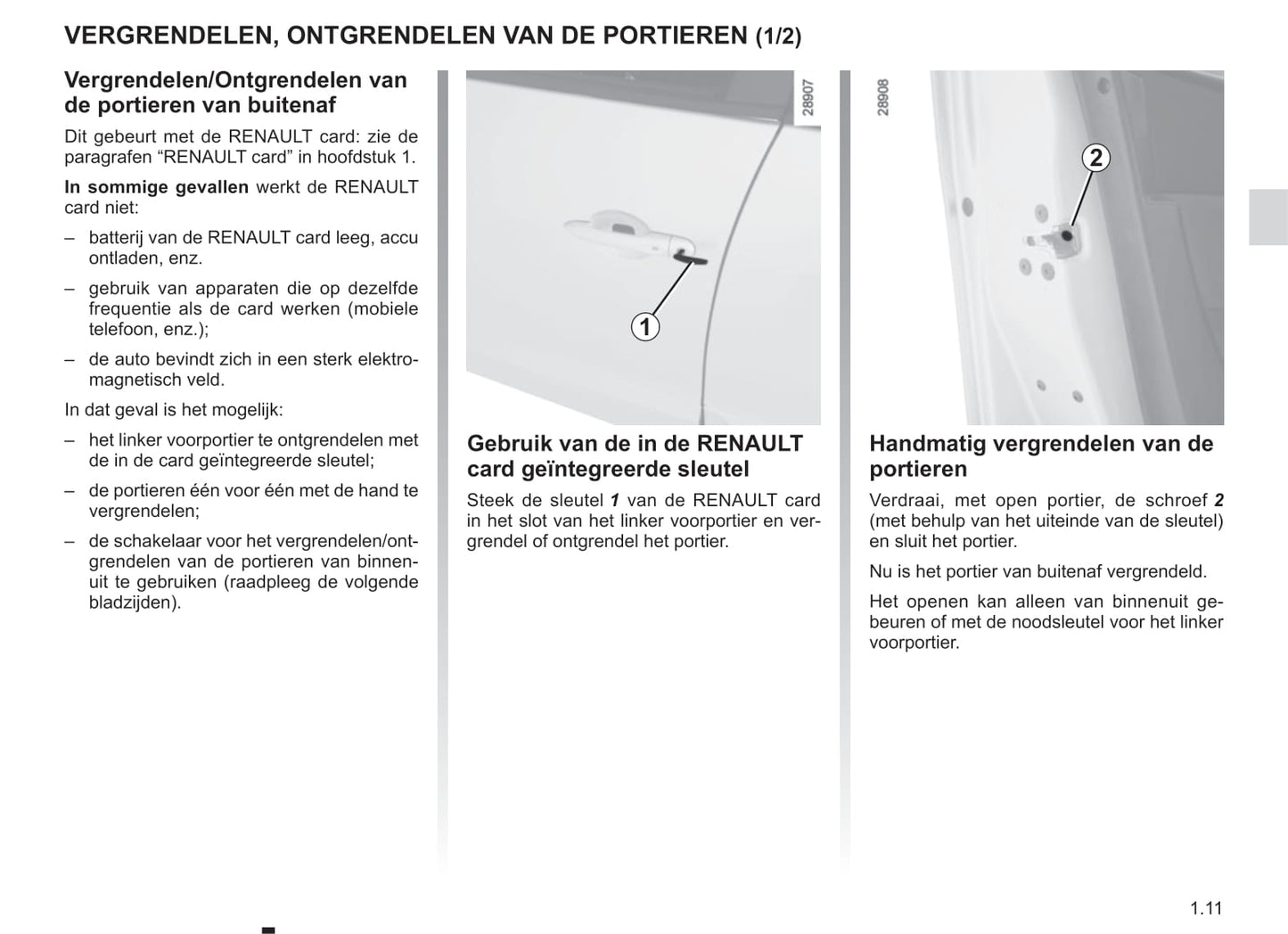 VERGRENDELEN, ONTGRENDELEN VAN DE PORTIEREN (1/2)

Vergrendelen/Ontgrendelen van de portieren van buitenaf

Dit gebeurt met de RENAULT card: zie de paragrafen “RENAULT card” in hoofdstuk 1.

In sommige gevallen werkt de RENAULT card niet:

– batterij van de RENAULT card leeg, accu ontladen, enz.

– gebruik van apparaten die op dezelfde frequentie als de card werken (mobiele telefoon, enz.);

– de auto bevindt zich in een sterk elektromagnetisch veld.

In dat geval is het mogelijk:

– het linker voorportier te ontgrendelen met de in de card geïntegreerde sleutel;

– de portieren één voor één met de hand te vergrendelen;

– de schakelaar voor het vergrendelen/ontgrendelen van de portieren van binnenuit te gebruiken (raadpleeg de volgende bladzijden).

28907

1

Gebruik van de in de RENAULT card geïntegreerde sleutel

Steek de sleutel 1 van de RENAULT card in het slot van het linker voorportier en vergrendel of ontgrendel het portier.

28908

2

Handmatig vergrendelen van de portieren

Verdraai, met open portier, de schroef 2 (met behulp van het uiteinde van de sleutel) en sluit het portier.

Nu is het portier van buitenaf vergrendeld.

Het openen kan alleen van binnenuit gebeuren of met de noodsleutel voor het linker voorportier.

1.11