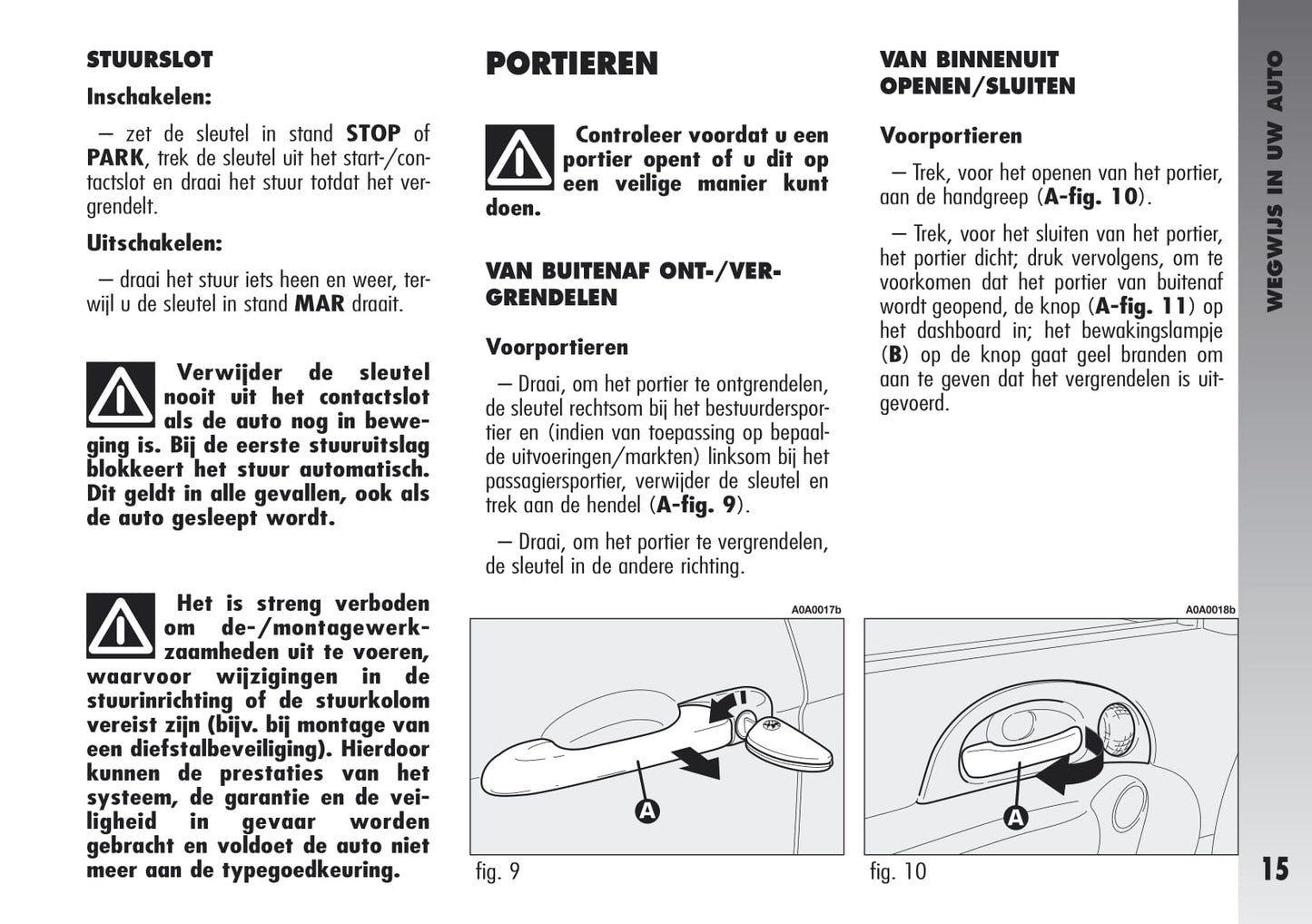 STUURSLOT

Inschakelen:

– zet de sleutel in stand STOP of PARK, trek de sleutel uit het start-/contactslot en draai het stuur totdat het vergrendelt.

Uitschakelen:

– draai het stuur iets heen en weer, terwijl u de sleutel in stand MAR draait.

Verwijder de sleutel nooit uit het contactslot als de auto nog in beweging is. Bij de eerste stuuruitslag blokkeert het stuur automatisch. Dit geldt in alle gevallen, ook als de auto gesleept wordt.

Het is streng verboden om de-/montagewerkzaamheden uit te voeren, waarvoor wijzigingen in de stuurinrichting of de stuurkolom vereist zijn (bijv. bij montage van een diefstalbeveiliging). Hierdoor kunnen de prestaties van het systeem, de garantie en de veiligheid in gevaar worden gebracht en voldoet de auto niet meer aan de typegoedkeuring.

PORTIEREN

Controleer voordat u een portier opent of u dit op een veilige manier kunt doen.

VAN BUITENAF ONT-/VERGRENDELEN

Voorportieren

– Draai, om het portier te ontgrendelen, de sleutel rechtsom bij het bestuurdersportier en (indien van toepassing op bepaalde uitvoeringen/markten) linksom bij het passagiersportier, verwijder de sleutel en trek aan de hendel (A-fig. 9).

– Draai, om het portier te vergrendelen, de sleutel in de andere richting.

A0A0017b

A

fig. 9

VAN BINNENUIT OPENEN/SLUITEN

Voorportieren

– Trek, voor het openen van het portier, aan de handgreep (A-fig. 10).

– Trek, voor het sluiten van het portier, het portier dicht; druk vervolgens, om te voorkomen dat het portier van buitenaf wordt geopend, de knop (A-fig. 11) op het dashboard in; het bewakingslampje (B) op de knop gaat geel branden om aan te geven dat het vergrendelen is uitgevoerd.

A0A0018b

A

fig. 10

WEGWIJS IN UW AUTO

15