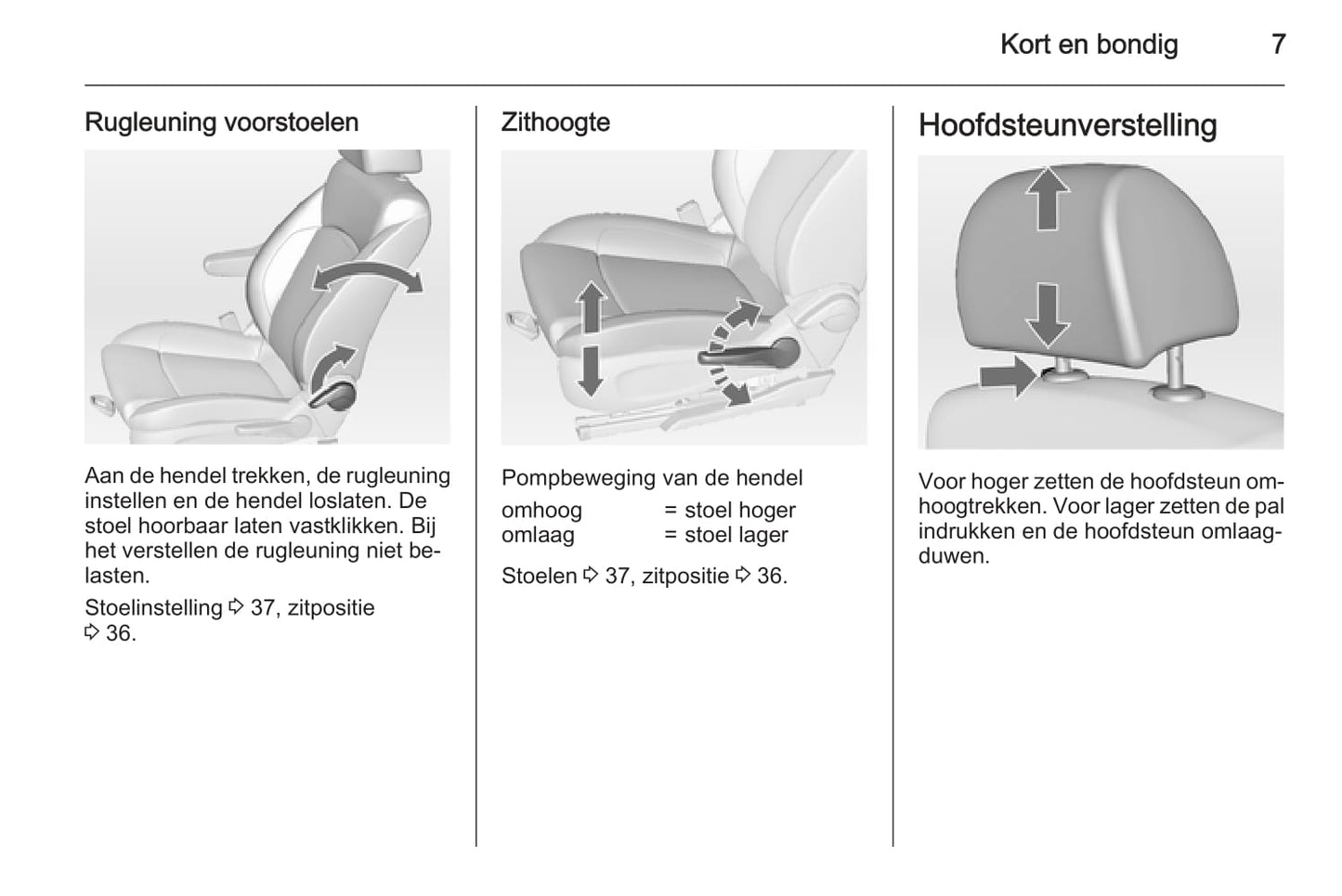 Kort en bondig 7

Rugleuning voorstoelen

Aan de hendel trekken, de rugleuning instellen en de hendel loslaten. De stoel hoorbaar laten vastklikken. Bij het verstellen de rugleuning niet belasten.

Stoelinstelling ⇨ 37, zitpositie ⇨ 36.

Zithoogte

Pompbeweging van de hendel

omhoog = stoel hoger
omlaag = stoel lager

Stoelen ⇨ 37, zitpositie ⇨ 36.

Hoofdsteunverstelling

Voor hoger zetten de hoofdsteun omhoogtrekken. Voor lager zetten de pal indrukken en de hoofdsteun omlaagduwen.