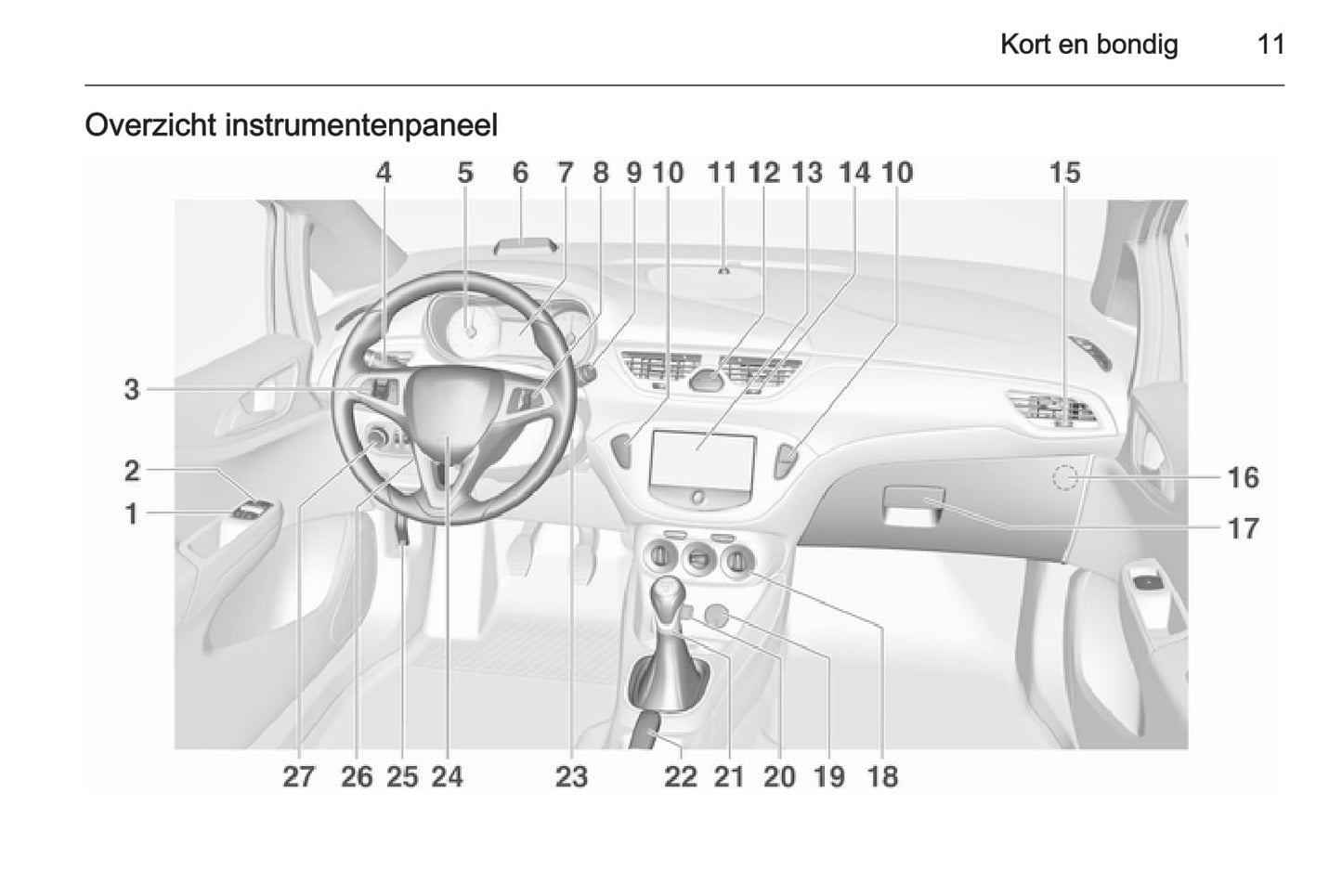 Kort en bondig 11

Overzicht instrumentenpaneel

4 5 6 7 8 9 10 11 12 13 14 10 15

3

2

1

16

17

27 26 25 24 23 22 21 20 19 18