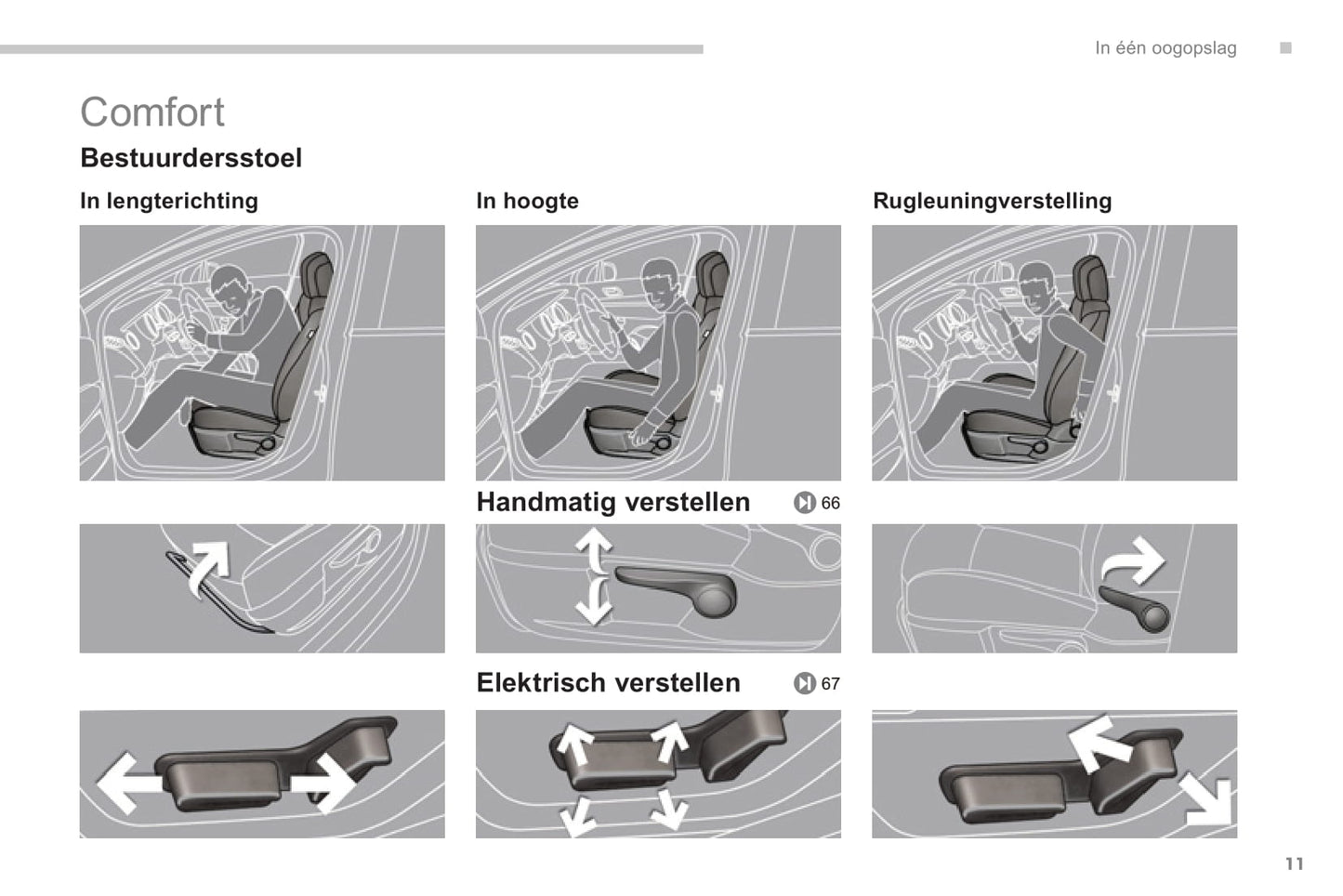 In één oogopslag

Comfort

Bestuurdersstoel

In lengterichting

In hoogte

Rugleuningverstelling

Handmatig verstellen 66

Elektrisch verstellen 67

11