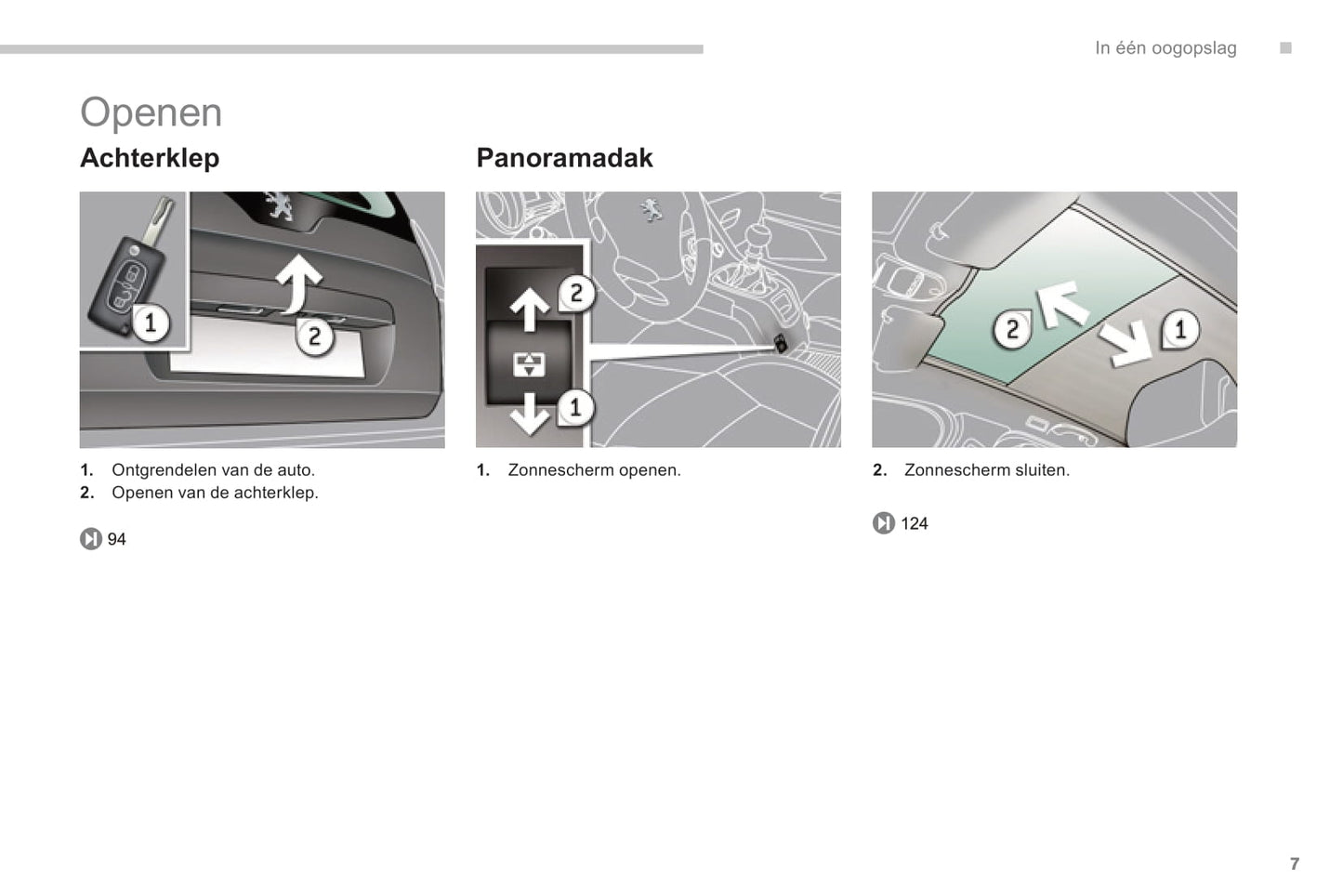 In één oogopslag

Openen

Achterklep

1
2

1. Ontgrendelen van de auto.
2. Openen van de achterklep.

94

Panoramadak

2
1

1. Zonnescherm openen.

2
1

2. Zonnescherm sluiten.

124

7