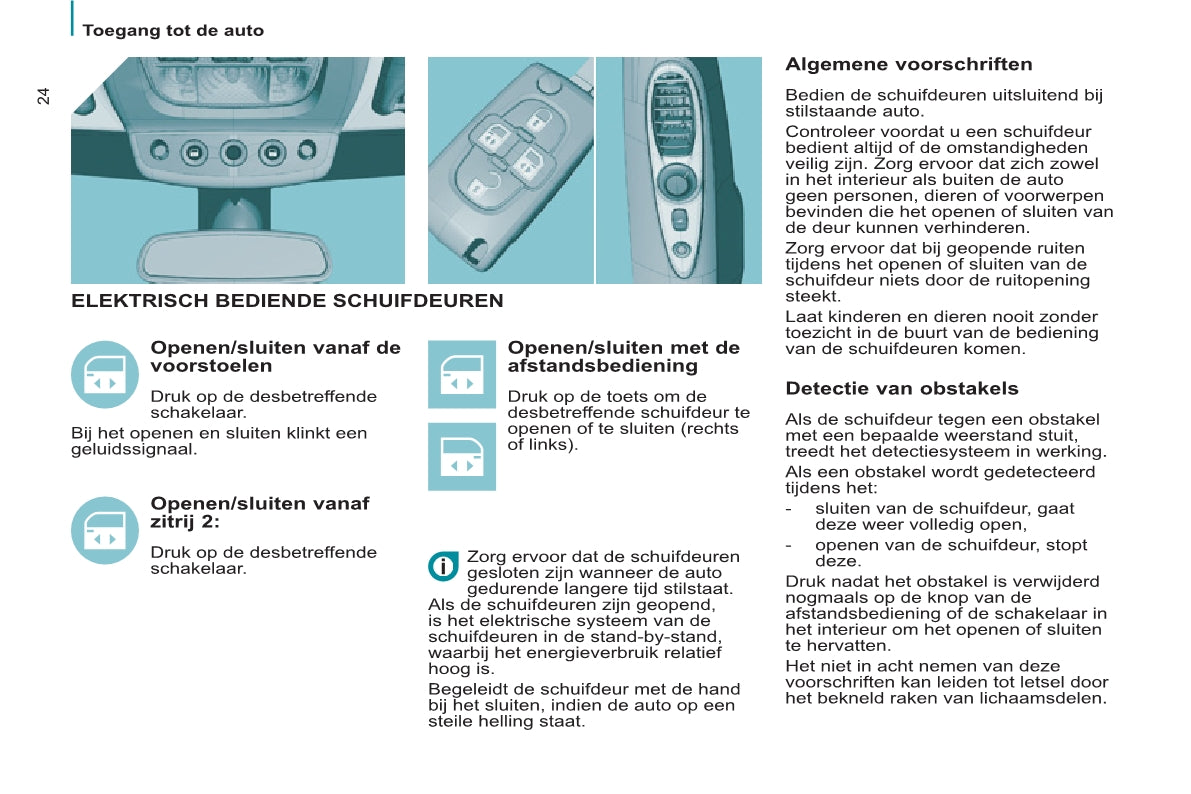 Toegang tot de auto

24

ELEKTRISCH BEDIENDE SCHUIFDEUREN

Openen/sluiten vanaf de voorstoelen

Druk op de desbetreffende schakelaar.

Bij het openen en sluiten klinkt een geluidssignaal.

Openen/sluiten vanaf zitrij 2:

Druk op de desbetreffende schakelaar.

Openen/sluiten met de afstandsbediening

Druk op de toets om de desbetreffende schuifdeur te openen of te sluiten (rechts of links).

Zorg ervoor dat de schuifdeuren gesloten zijn wanneer de auto gedurende langere tijd stilstaat.

Als de schuifdeuren zijn geopend, is het elektrische systeem van de schuifdeuren in de stand-by-stand, waarbij het energieverbruik relatief hoog is.

Begeleidt de schuifdeur met de hand bij het sluiten, indien de auto op een steile helling staat.

Algemene voorschriften

Bedien de schuifdeuren uitsluitend bij stilstaande auto.

Controleer voordat u een schuifdeur bedient altijd of de omstandigheden veilig zijn. Zorg ervoor dat zich zowel in het interieur als buiten de auto geen personen, dieren of voorwerpen bevinden die het openen of sluiten van de deur kunnen verhinderen.

Zorg ervoor dat bij geopende ruiten tijdens het openen of sluiten van de schuifdeur niets door de ruitopening steekt.

Laat kinderen en dieren nooit zonder toezicht in de buurt van de bediening van de schuifdeuren komen.

Detectie van obstakels

Als de schuifdeur tegen een obstakel met een bepaalde weerstand stuit, treedt het detectiesysteem in werking.

Als een obstakel wordt gedetecteerd tijdens het:

- sluiten van de schuifdeur, gaat deze weer volledig open,

- openen van de schuifdeur, stopt deze.

Druk nadat het obstakel is verwijderd nogmaals op de knop van de afstandsbediening of de schakelaar in het interieur om het openen of sluiten te hervatten.

Het niet in acht nemen van deze voorschriften kan leiden tot letsel door het bekneld raken van lichaamsdelen.