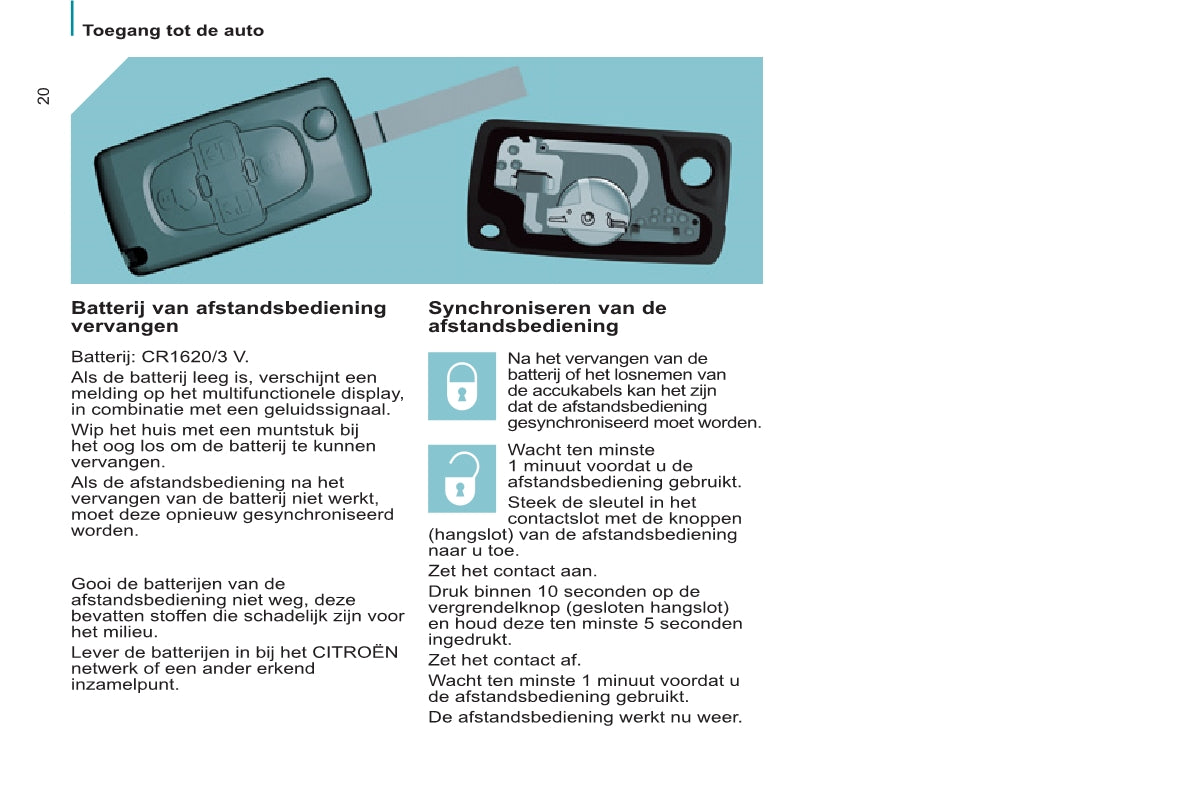 Toegang tot de auto

20

Batterij van afstandsbediening vervangen

Batterij: CR1620/3 V.

Als de batterij leeg is, verschijnt een melding op het multifunctionele display, in combinatie met een geluidssignaal.

Wip het huis met een muntstuk bij het oog los om de batterij te kunnen vervangen.

Als de afstandsbediening na het vervangen van de batterij niet werkt, moet deze opnieuw gesynchroniseerd worden.

Gooi de batterijen van de afstandsbediening niet weg, deze bevatten stoffen die schadelijk zijn voor het milieu.

Lever de batterijen in bij het CITROËN netwerk of een ander erkend inzamelpunt.

Synchroniseren van de afstandsbediening

Na het vervangen van de batterij of het losnemen van de accukabels kan het zijn dat de afstandsbediening gesynchroniseerd moet worden.

Wacht ten minste 1 minuut voordat u de afstandsbediening gebruikt.

Steek de sleutel in het contactslot met de knoppen (hangslot) van de afstandsbediening naar u toe.

Zet het contact aan.

Druk binnen 10 seconden op de vergrendelknop (gesloten hangslot) en houd deze ten minste 5 seconden ingedrukt.

Zet het contact af.

Wacht ten minste 1 minuut voordat u de afstandsbediening gebruikt.

De afstandsbediening werkt nu weer.