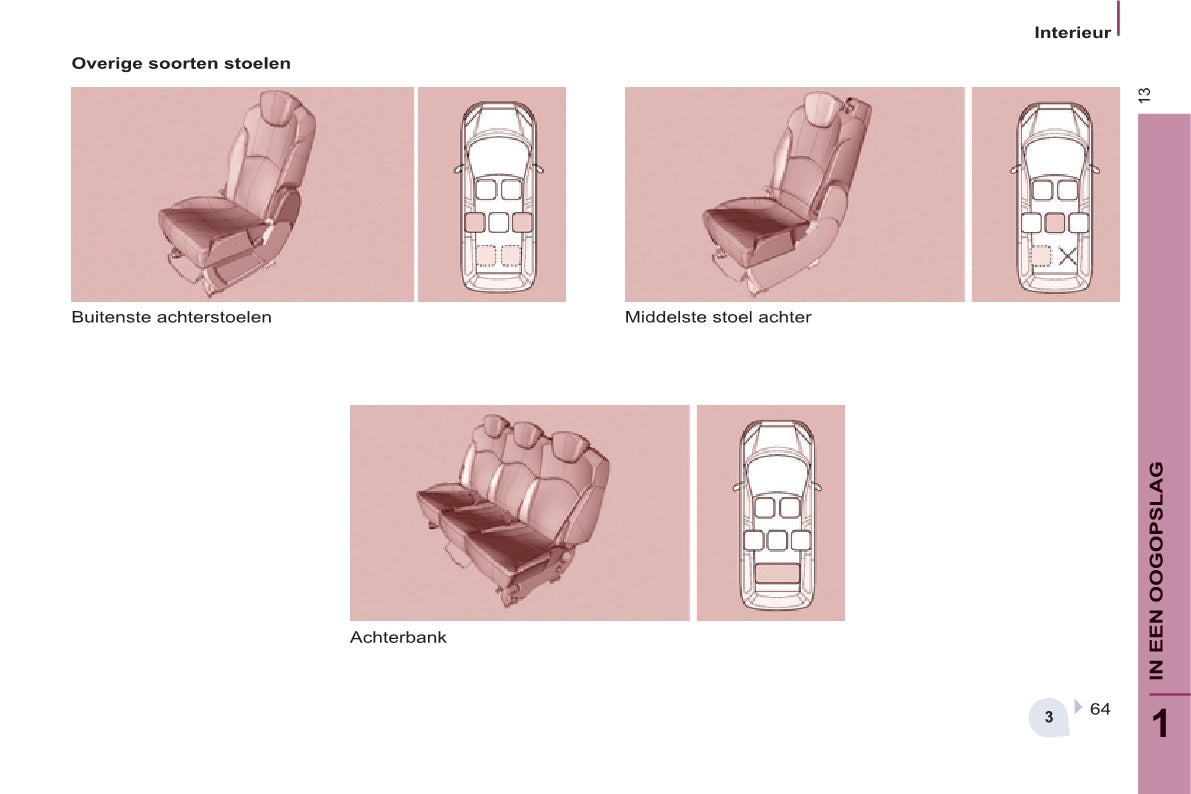 Interieur

13

Overige soorten stoelen

Buitenste achterstoelen

Middelste stoel achter

Achterbank

3 64

IN EEN OOGOPSLAG

1