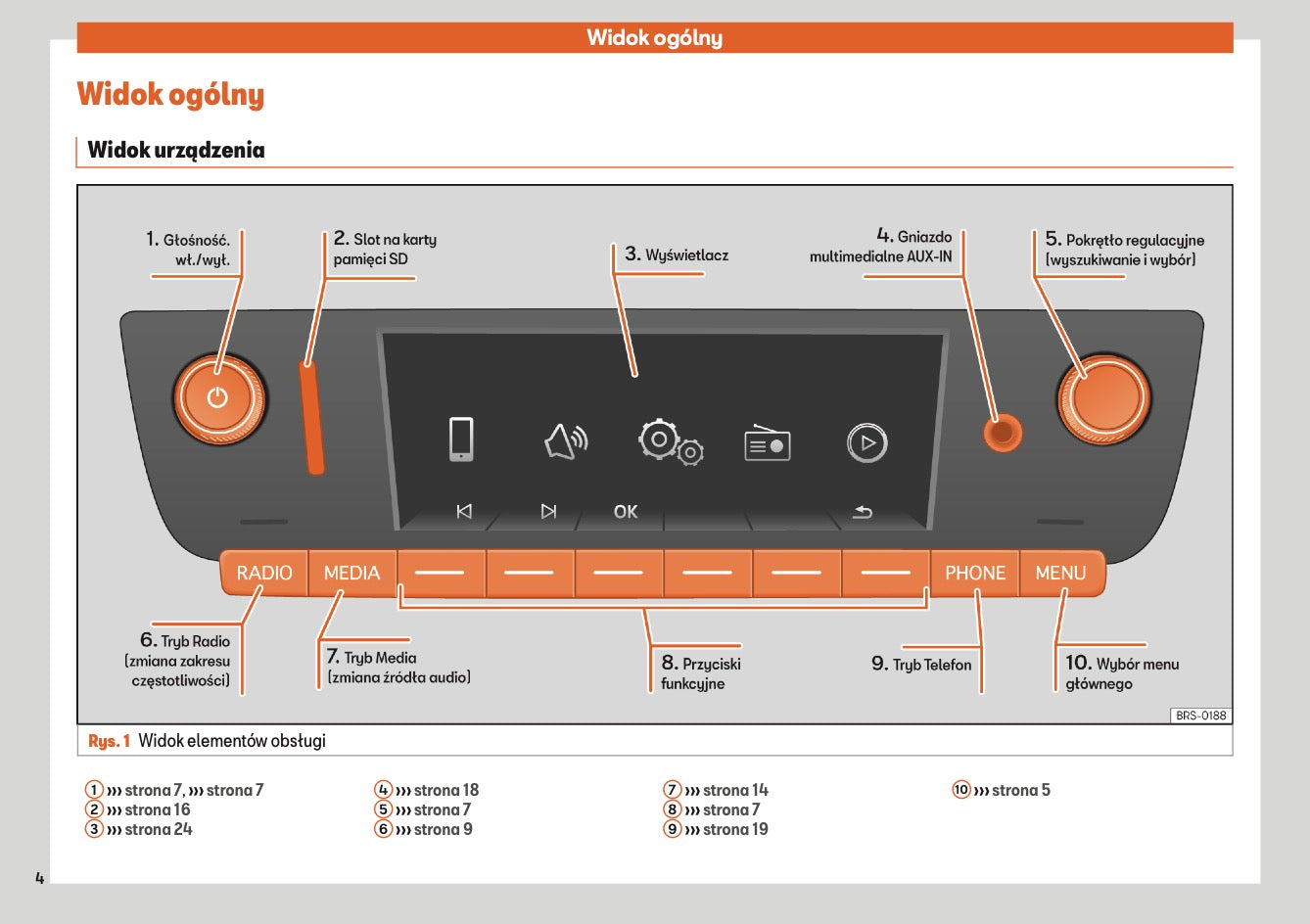 Widok ogólny

Widok ogólny

Widok urządzenia

1. Głośność. wł./wył.

2. Slot na karty pamięci SD

3. Wyświetlacz

4. Gniazdo multimedialne AUX-IN

5. Pokrętło regulacyjne (wyszukiwanie i wybór)

OK

RADIO MEDIA PHONE MENU

6. Tryb Radio (zmiana zakresu częstotliwości)

7. Tryb Media (zmiana źródła audio)

8. Przyciski funkcyjne

9. Tryb Telefon

10. Wybór menu głównego

BRS-0188

Rys. 1 Widok elementów obsługi

1 ››› strona 7, ››› strona 7
2 ››› strona 16
3 ››› strona 24

4 ››› strona 18
5 ››› strona 7
6 ››› strona 9

7 ››› strona 14
8 ››› strona 7
9 ››› strona 19

10 ››› strona 5

4