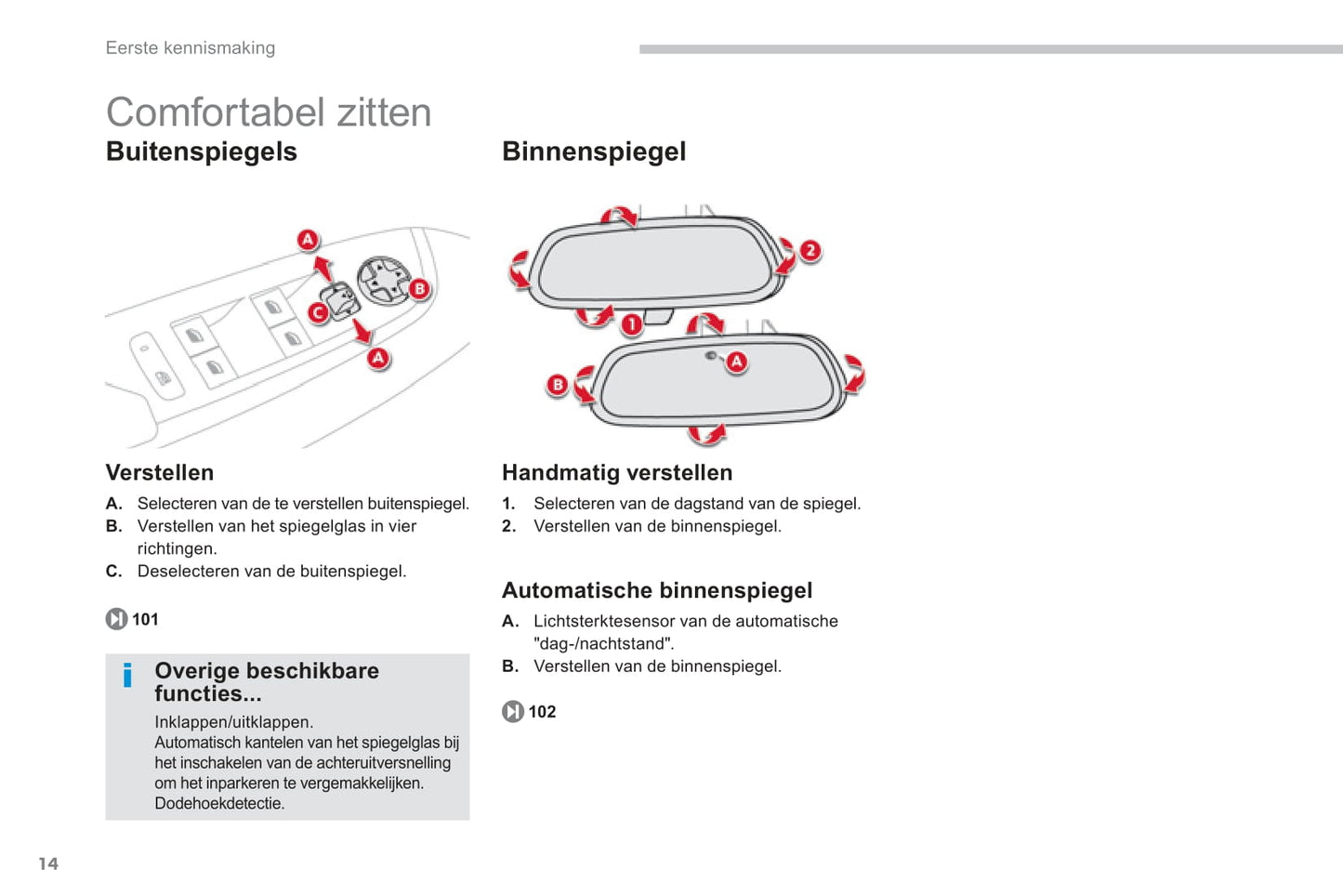 Eerste kennismaking

Comfortabel zitten

Buitenspiegels

A

B

C

A

Verstellen

A. Selecteren van de te verstellen buitenspiegel.
B. Verstellen van het spiegelglas in vier richtingen.
C. Deselecteren van de buitenspiegel.

101

i Overige beschikbare functies...

Inklappen/uitklappen.
Automatisch kantelen van het spiegelglas bij het inschakelen van de achteruitversnelling om het inparkeren te vergemakkelijken.
Dodehoekdetectie.

Binnenspiegel

2

1

A

B

Handmatig verstellen

1. Selecteren van de dagstand van de spiegel.
2. Verstellen van de binnenspiegel.

Automatische binnenspiegel

A. Lichtsterktesensor van de automatische "dag-/nachtstand".
B. Verstellen van de binnenspiegel.

102

14