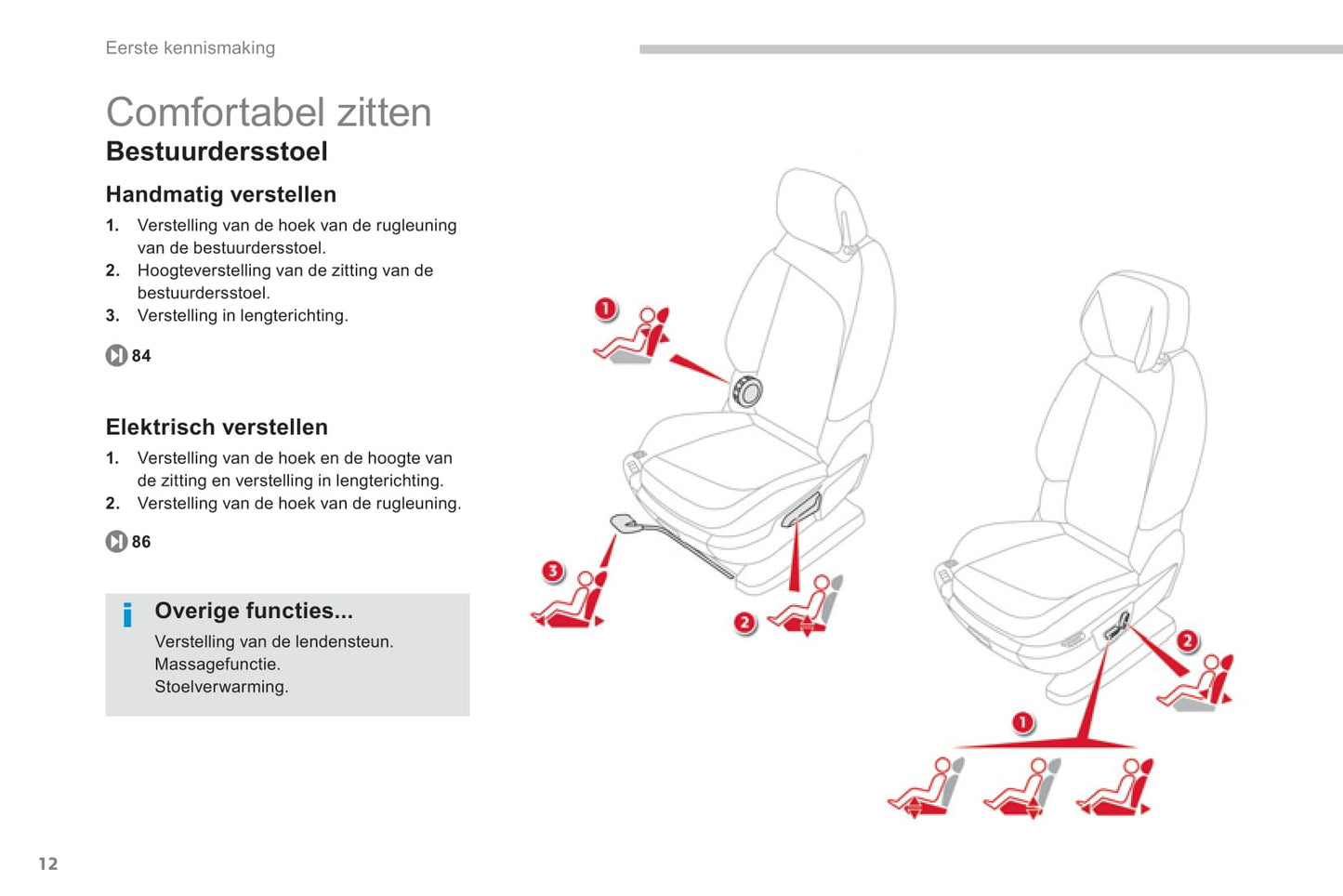 Eerste kennismaking

Comfortabel zitten

Bestuurdersstoel

Handmatig verstellen

1. Verstelling van de hoek van de rugleuning van de bestuurdersstoel.
2. Hoogteverstelling van de zitting van de bestuurdersstoel.
3. Verstelling in lengterichting.

84

Elektrisch verstellen

1. Verstelling van de hoek en de hoogte van de zitting en verstelling in lengterichting.
2. Verstelling van de hoek van de rugleuning.

86

i Overige functies...

Verstelling van de lendensteun.
Massagefunctie.
Stoelverwarming.

1
3
2
2
1

12