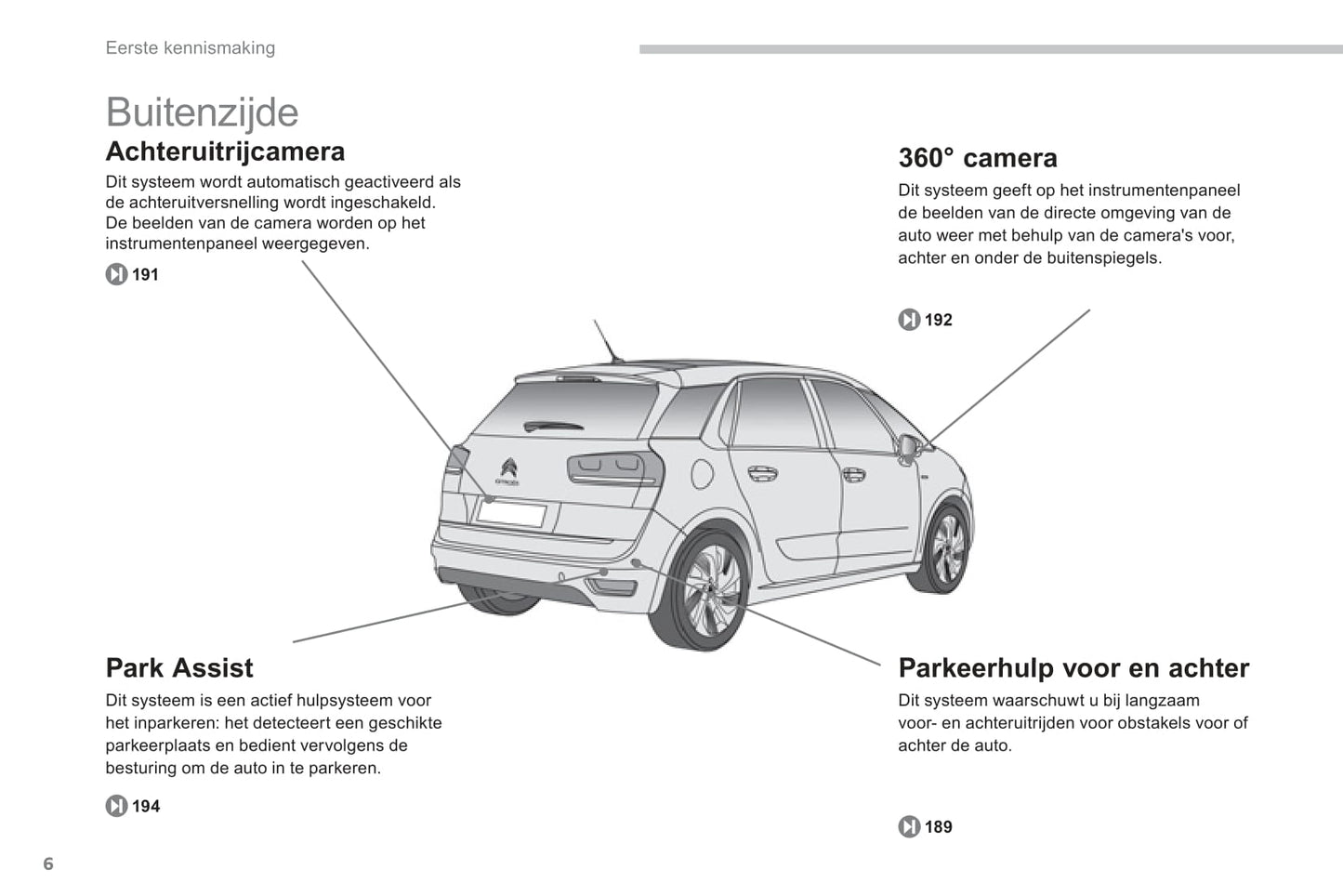 Eerste kennismaking

Buitenzijde

Achteruitrijcamera

Dit systeem wordt automatisch geactiveerd als de achteruitversnelling wordt ingeschakeld. De beelden van de camera worden op het instrumentenpaneel weergegeven.

191

360° camera

Dit systeem geeft op het instrumentenpaneel de beelden van de directe omgeving van de auto weer met behulp van de camera's voor, achter en onder de buitenspiegels.

192

Park Assist

Dit systeem is een actief hulpsysteem voor het inparkeren: het detecteert een geschikte parkeerplaats en bedient vervolgens de besturing om de auto in te parkeren.

194

Parkeerhulp voor en achter

Dit systeem waarschuwt u bij langzaam voor- en achteruitrijden voor obstakels voor of achter de auto.

189

6