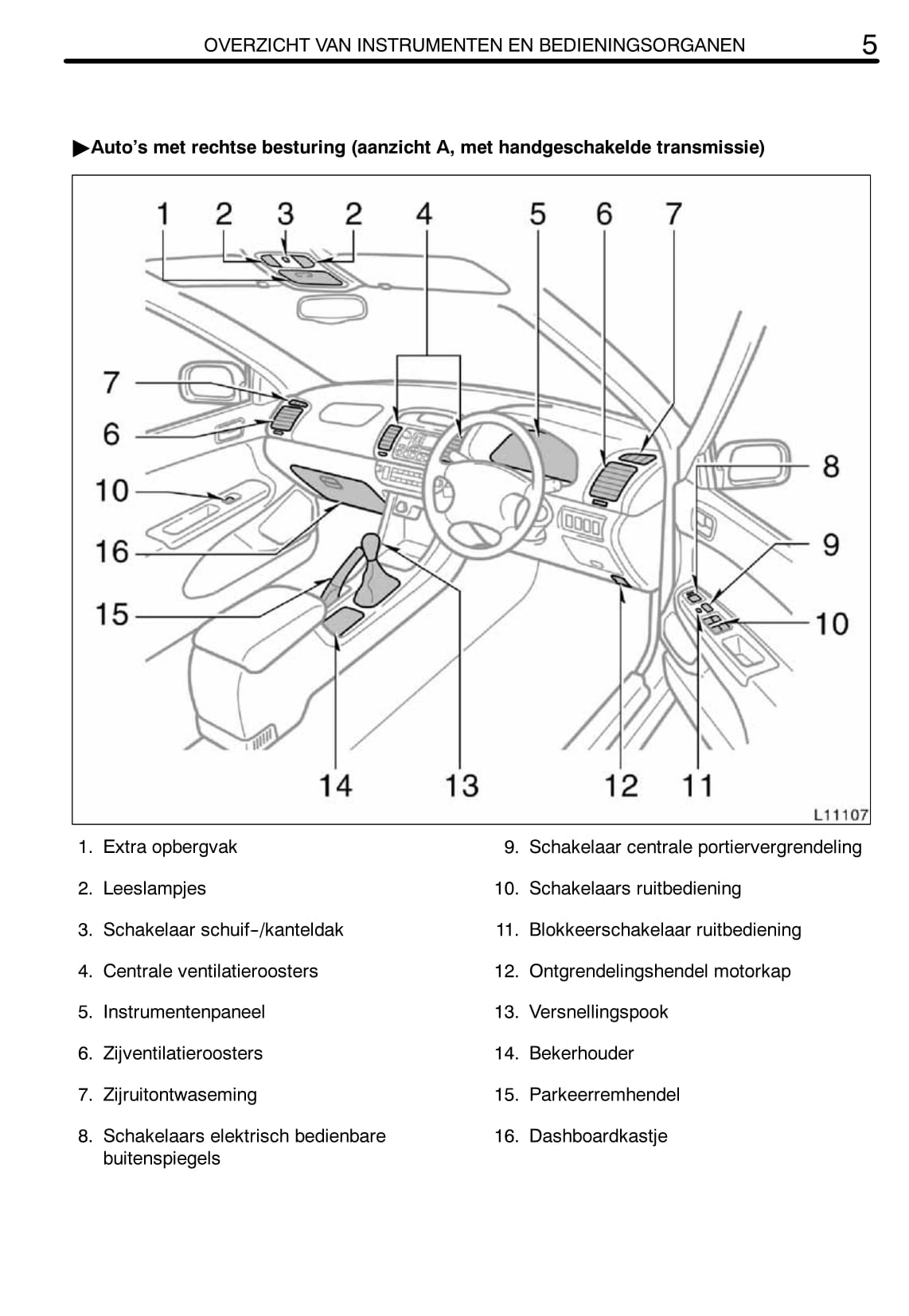 OVERZICHT VAN INSTRUMENTEN EN BEDIENINGSORGANEN 5

▶Auto's met rechtse besturing (aanzicht A, met handgeschakelde transmissie)

1 2 3 2 4 5 6 7
7
6
10
16
15
8
9
10
14 13 12 11
L11107

1. Extra opbergvak
2. Leeslampjes
3. Schakelaar schuif-/kanteldak
4. Centrale ventilatieroosters
5. Instrumentenpaneel
6. Zijventilatieroosters
7. Zijruitontwaseming
8. Schakelaars elektrisch bedienbare buitenspiegels

9. Schakelaar centrale portiervergrendeling
10. Schakelaars ruitbediening
11. Blokkeerschakelaar ruitbediening
12. Ontgrendelingshendel motorkap
13. Versnellingspook
14. Bekerhouder
15. Parkeerremhendel
16. Dashboardkastje