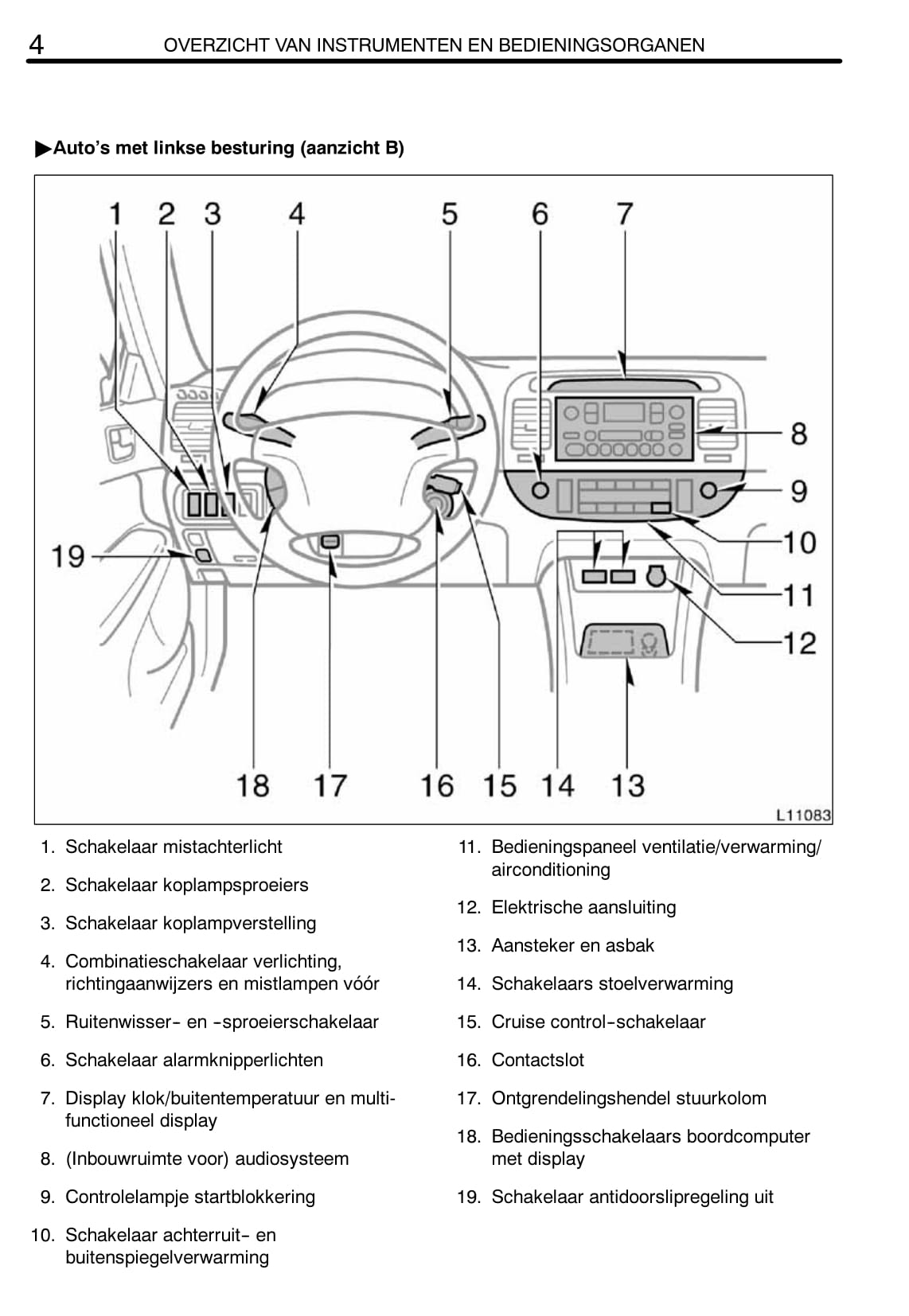 4 OVERZICHT VAN INSTRUMENTEN EN BEDIENINGSORGANEN

▶Auto's met linkse besturing (aanzicht B)

1 2 3 4 5 6 7 8 9 10 11 12 19 18 17 16 15 14 13

L11083

1. Schakelaar mistachterlicht

2. Schakelaar koplampsproeiers

3. Schakelaar koplampverstelling

4. Combinatieschakelaar verlichting, richtingaanwijzers en mistlampen vóór

5. Ruitenwisser- en -sproeierschakelaar

6. Schakelaar alarmknipperlichten

7. Display klok/buitentemperatuur en multifunctioneel display

8. (Inbouwruimte voor) audiosysteem

9. Controlelampje startblokkering

10. Schakelaar achterruit- en buitenspiegelverwarming

11. Bedieningspaneel ventilatie/verwarming/airconditioning

12. Elektrische aansluiting

13. Aansteker en asbak

14. Schakelaars stoelverwarming

15. Cruise control-schakelaar

16. Contactslot

17. Ontgrendelingshendel stuurkolom

18. Bedieningsschakelaars boordcomputer met display

19. Schakelaar antidoorslipregeling uit