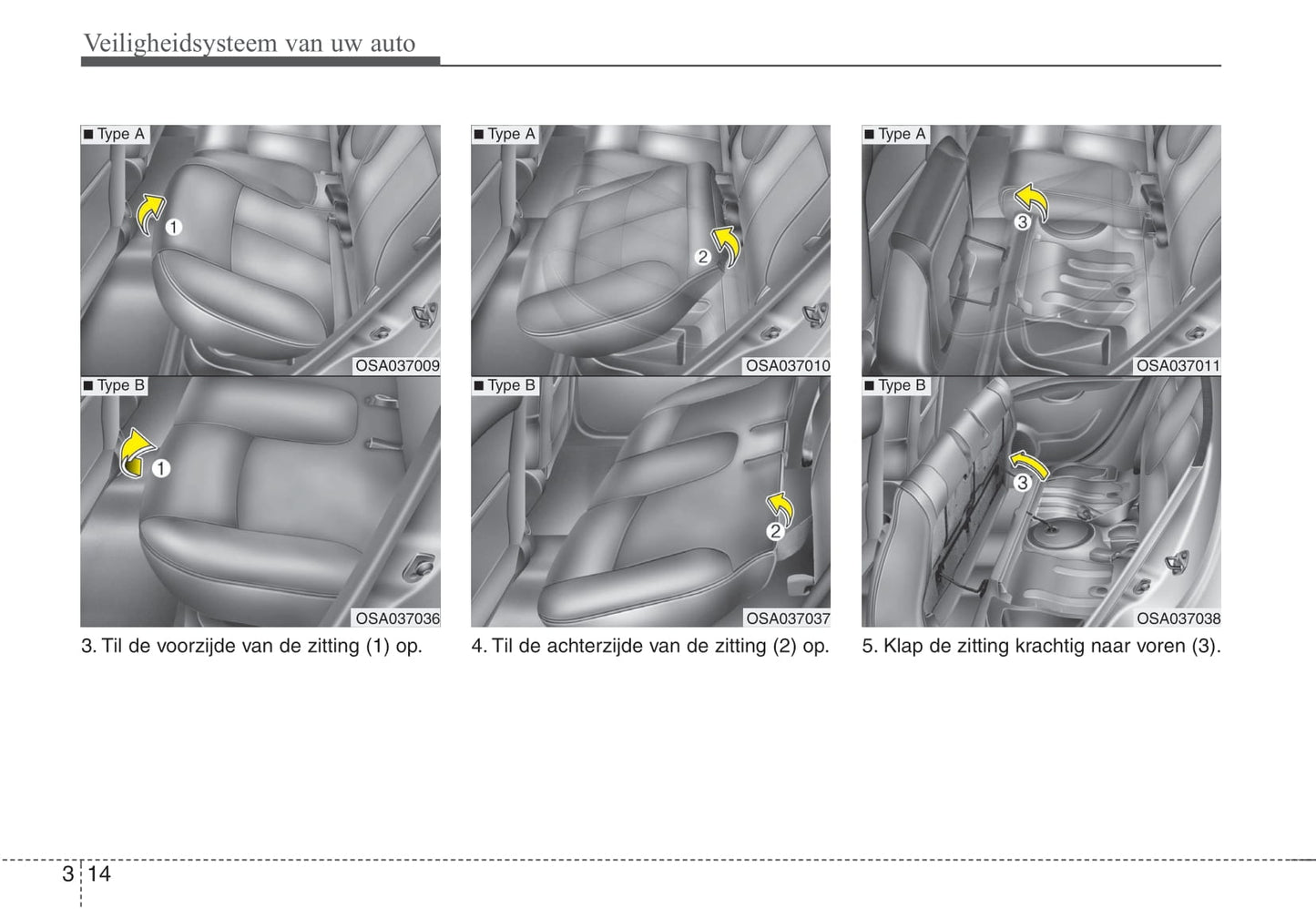 Veiligheidsysteem van uw auto

■ Type A

1

OSA037009

■ Type B

1

OSA037036

3. Til de voorzijde van de zitting (1) op.

■ Type A

2

OSA037010

■ Type B

2

OSA037037

4. Til de achterzijde van de zitting (2) op.

■ Type A

3

OSA037011

■ Type B

3

OSA037038

5. Klap de zitting krachtig naar voren (3).

3 14