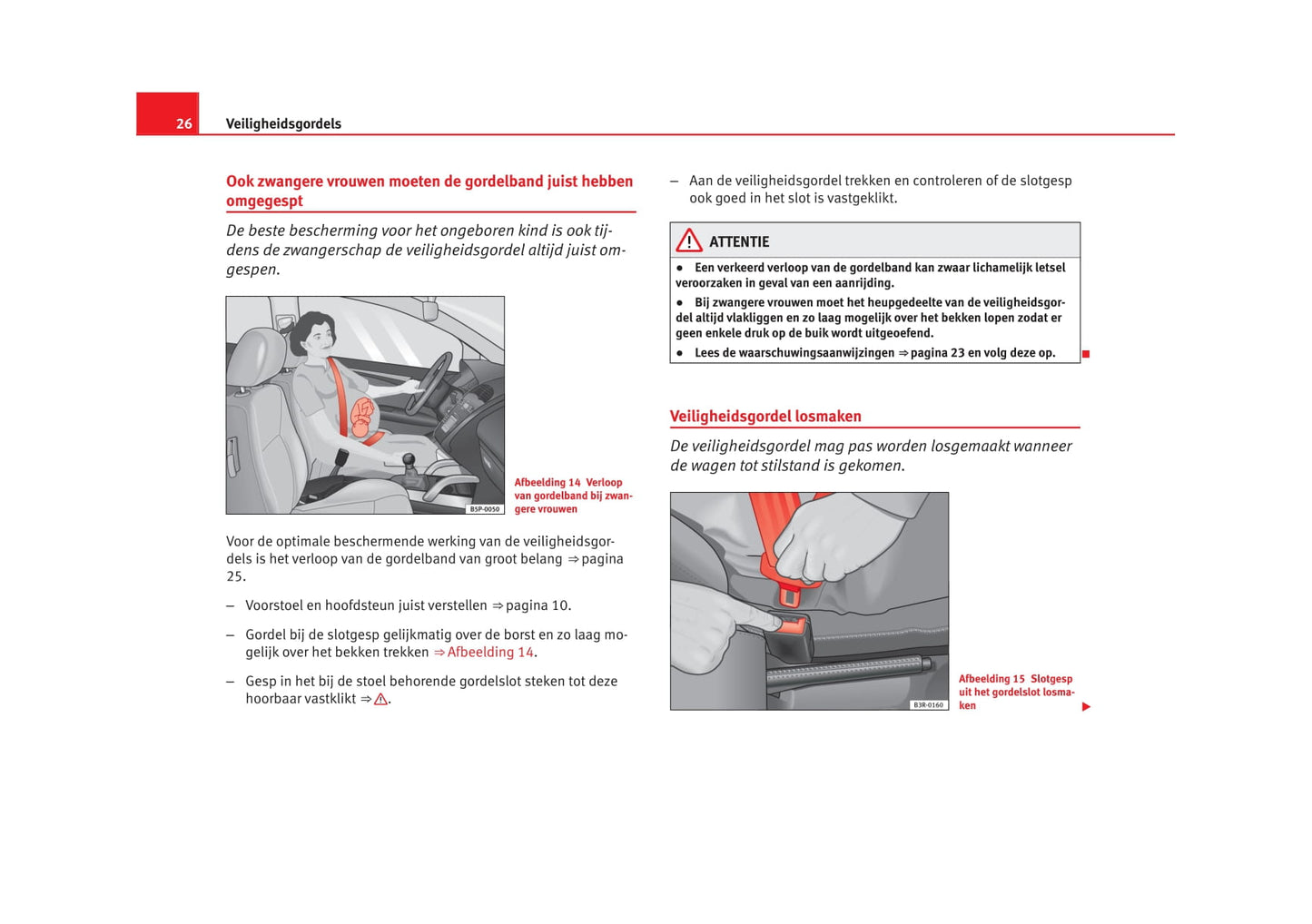 26 Veiligheidsgordels

Ook zwangere vrouwen moeten de gordelband juist hebben omgegespt

De beste bescherming voor het ongeboren kind is ook tijdens de zwangerschap de veiligheidsgordel altijd juist omgespen.

B5P-0050

Afbeelding 14 Verloop van gordelband bij zwangere vrouwen

Voor de optimale beschermende werking van de veiligheidsgordels is het verloop van de gordelband van groot belang ⇒ pagina 25.

– Voorstoel en hoofdsteun juist verstellen ⇒ pagina 10.

– Gordel bij de slotgesp gelijkmatig over de borst en zo laag mogelijk over het bekken trekken ⇒ Afbeelding 14.

– Gesp in het bij de stoel behorende gordelslot steken tot deze hoorbaar vastklikt ⇒ ⚠.

– Aan de veiligheidsgordel trekken en controleren of de slotgesp ook goed in het slot is vastgeklikt.

ATTENTIE

● Een verkeerd verloop van de gordelband kan zwaar lichamelijk letsel veroorzaken in geval van een aanrijding.

● Bij zwangere vrouwen moet het heupgedeelte van de veiligheidsgordel altijd vlakliggen en zo laag mogelijk over het bekken lopen zodat er geen enkele druk op de buik wordt uitgeoefend.

● Lees de waarschuwingsaanwijzingen ⇒ pagina 23 en volg deze op.

Veiligheidsgordel losmaken

De veiligheidsgordel mag pas worden losgemaakt wanneer de wagen tot stilstand is gekomen.

B3R-0160

Afbeelding 15 Slotgesp uit het gordelslot losmaken