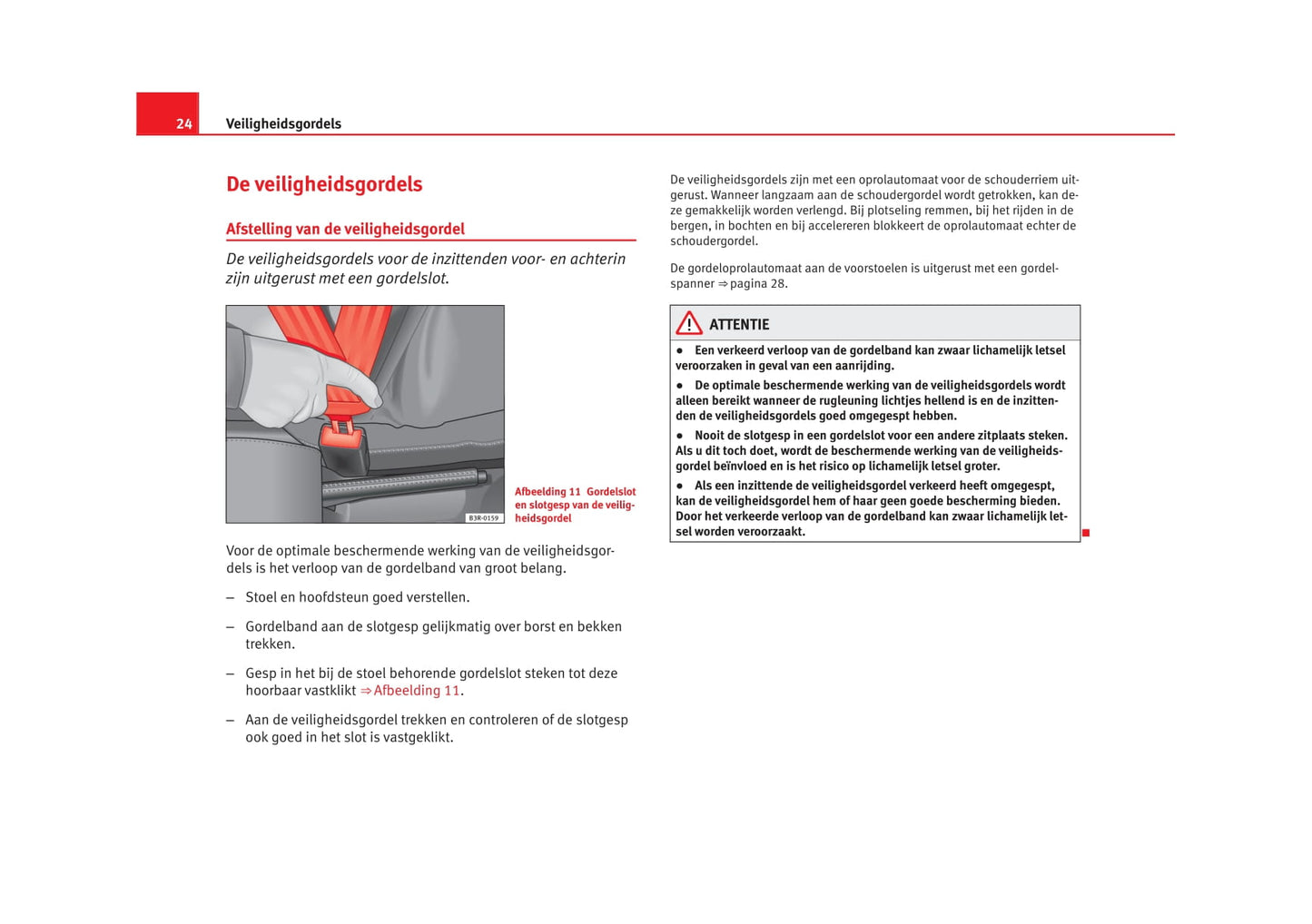 24 Veiligheidsgordels

De veiligheidsgordels

Afstelling van de veiligheidsgordel

De veiligheidsgordels voor de inzittenden voor- en achterin zijn uitgerust met een gordelslot.

B3R-0159

Afbeelding 11 Gordelslot en slotgesp van de veiligheidsgordel

Voor de optimale beschermende werking van de veiligheidsgordels is het verloop van de gordelband van groot belang.

– Stoel en hoofdsteun goed verstellen.

– Gordelband aan de slotgesp gelijkmatig over borst en bekken trekken.

– Gesp in het bij de stoel behorende gordelslot steken tot deze hoorbaar vastklikt ⇒ Afbeelding 11.

– Aan de veiligheidsgordel trekken en controleren of de slotgesp ook goed in het slot is vastgeklikt.

De veiligheidsgordels zijn met een oprolautomaat voor de schouderriem uitgerust. Wanneer langzaam aan de schoudergordel wordt getrokken, kan deze gemakkelijk worden verlengd. Bij plotseling remmen, bij het rijden in de bergen, in bochten en bij accelereren blokkeert de oprolautomaat echter de schoudergordel.

De gordeloprolautomaat aan de voorstoelen is uitgerust met een gordelspanner ⇒ pagina 28.

ATTENTIE

● Een verkeerd verloop van de gordelband kan zwaar lichamelijk letsel veroorzaken in geval van een aanrijding.

● De optimale beschermende werking van de veiligheidsgordels wordt alleen bereikt wanneer de rugleuning lichtjes hellend is en de inzittenden de veiligheidsgordels goed omgegespt hebben.

● Nooit de slotgesp in een gordelslot voor een andere zitplaats steken. Als u dit toch doet, wordt de beschermende werking van de veiligheidsgordel beïnvloed en is het risico op lichamelijk letsel groter.

● Als een inzittende de veiligheidsgordel verkeerd heeft omgegespt, kan de veiligheidsgordel hem of haar geen goede bescherming bieden. Door het verkeerde verloop van de gordelband kan zwaar lichamelijk letsel worden veroorzaakt.