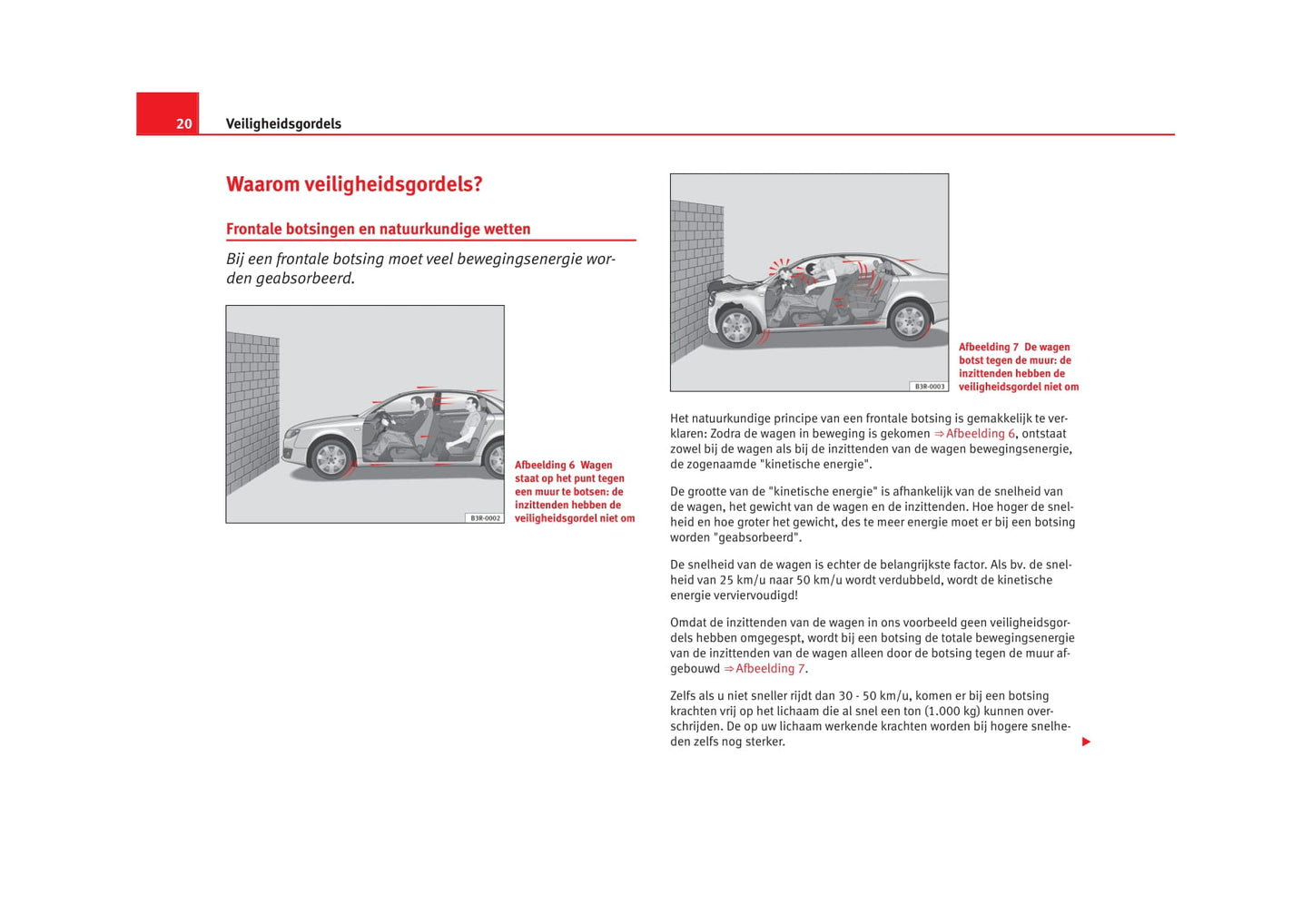 20 Veiligheidsgordels

Waarom veiligheidsgordels?

Frontale botsingen en natuurkundige wetten

Bij een frontale botsing moet veel bewegingsenergie worden geabsorbeerd.

B3R-0002

Afbeelding 6 Wagen staat op het punt tegen een muur te botsen: de inzittenden hebben de veiligheidsgordel niet om

B3R-0003

Afbeelding 7 De wagen botst tegen de muur: de inzittenden hebben de veiligheidsgordel niet om

Het natuurkundige principe van een frontale botsing is gemakkelijk te verklaren: Zodra de wagen in beweging is gekomen ⇒ Afbeelding 6, ontstaat zowel bij de wagen als bij de inzittenden van de wagen bewegingsenergie, de zogenaamde "kinetische energie".

De grootte van de "kinetische energie" is afhankelijk van de snelheid van de wagen, het gewicht van de wagen en de inzittenden. Hoe hoger de snelheid en hoe groter het gewicht, des te meer energie moet er bij een botsing worden "geabsorbeerd".

De snelheid van de wagen is echter de belangrijkste factor. Als bv. de snelheid van 25 km/u naar 50 km/u wordt verdubbeld, wordt de kinetische energie verviervoudigd!

Omdat de inzittenden van de wagen in ons voorbeeld geen veiligheidsgordels hebben omgegespt, wordt bij een botsing de totale bewegingsenergie van de inzittenden van de wagen alleen door de botsing tegen de muur afgebouwd ⇒ Afbeelding 7.

Zelfs als u niet sneller rijdt dan 30 - 50 km/u, komen er bij een botsing krachten vrij op het lichaam die al snel een ton (1.000 kg) kunnen overschrijden. De op uw lichaam werkende krachten worden bij hogere snelheden zelfs nog sterker.