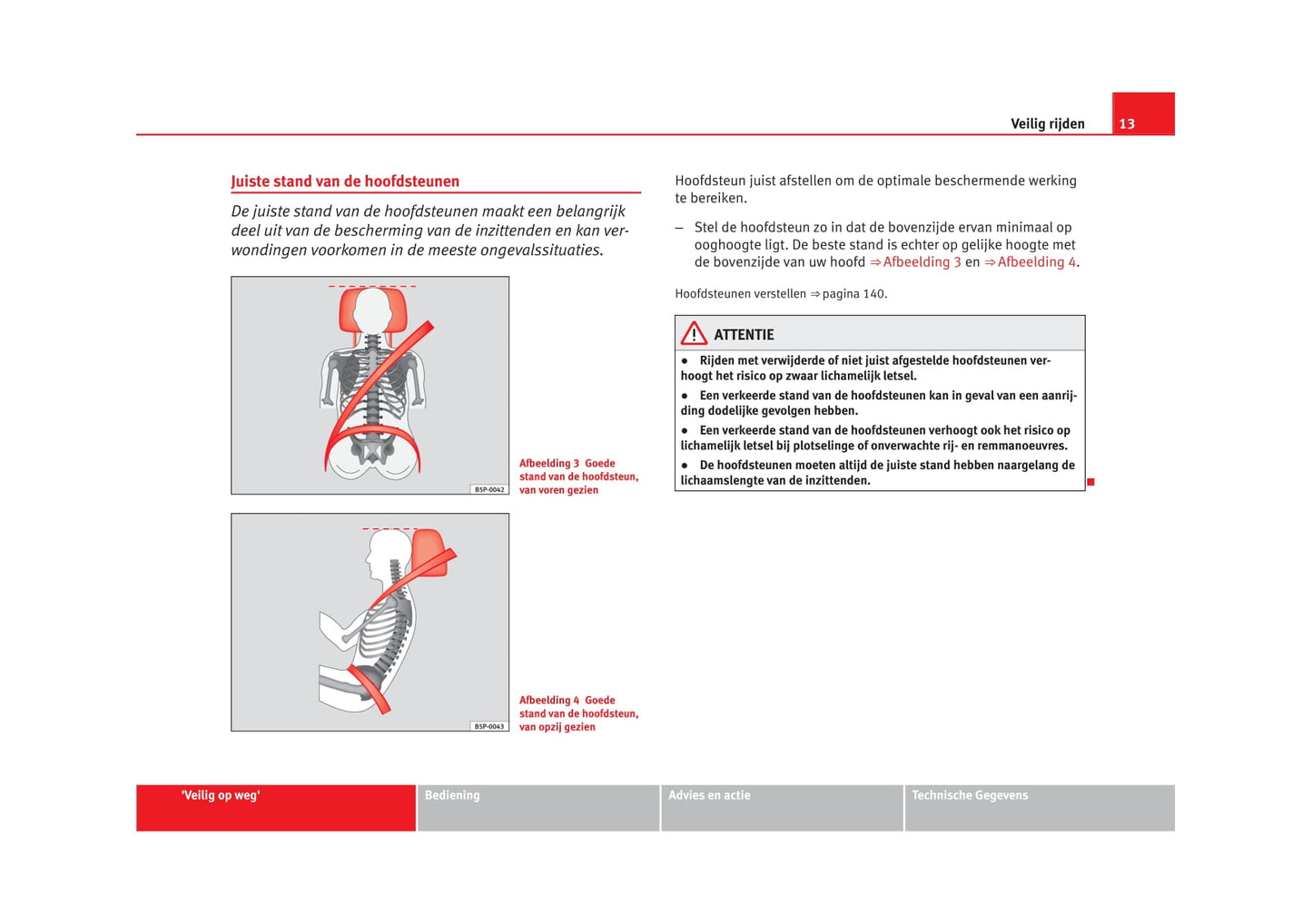 Veilig rijden 13

Juiste stand van de hoofdsteunen

De juiste stand van de hoofdsteunen maakt een belangrijk deel uit van de bescherming van de inzittenden en kan verwondingen voorkomen in de meeste ongevalssituaties.

B5P-0042

Afbeelding 3 Goede stand van de hoofdsteun, van voren gezien

B5P-0043

Afbeelding 4 Goede stand van de hoofdsteun, van opzij gezien

Hoofdsteun juist afstellen om de optimale beschermende werking te bereiken.

– Stel de hoofdsteun zo in dat de bovenzijde ervan minimaal op ooghoogte ligt. De beste stand is echter op gelijke hoogte met de bovenzijde van uw hoofd ⇒ Afbeelding 3 en ⇒ Afbeelding 4.

Hoofdsteunen verstellen ⇒ pagina 140.

ATTENTIE

● Rijden met verwijderde of niet juist afgestelde hoofdsteunen verhoogt het risico op zwaar lichamelijk letsel.

● Een verkeerde stand van de hoofdsteunen kan in geval van een aanrijding dodelijke gevolgen hebben.

● Een verkeerde stand van de hoofdsteunen verhoogt ook het risico op lichamelijk letsel bij plotselinge of onverwachte rij- en remmanoeuvres.

● De hoofdsteunen moeten altijd de juiste stand hebben naargelang de lichaamslengte van de inzittenden.

'Veilig op weg' Bediening Advies en actie Technische Gegevens