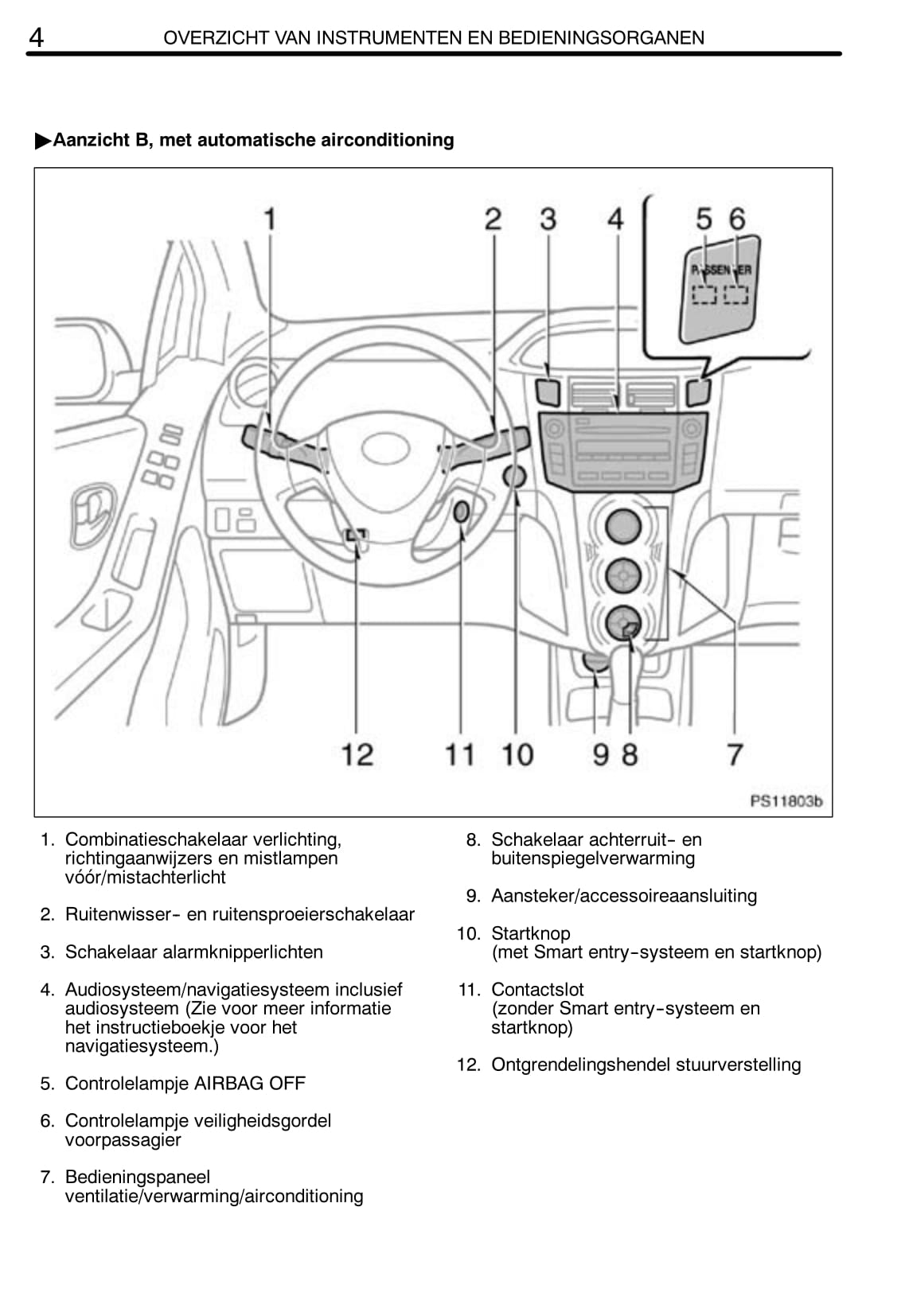 4 OVERZICHT VAN INSTRUMENTEN EN BEDIENINGSORGANEN

▶Aanzicht B, met automatische airconditioning

1 2 3 4 5 6

PASSENGER

12 11 10 9 8 7

PS11803b

1. Combinatieschakelaar verlichting, richtingaanwijzers en mistlampen vóór/mistachterlicht

2. Ruitenwisser- en ruitensproeierschakelaar

3. Schakelaar alarmknipperlichten

4. Audiosysteem/navigatiesysteem inclusief audiosysteem (Zie voor meer informatie het instructieboekje voor het navigatiesysteem.)

5. Controlelampje AIRBAG OFF

6. Controlelampje veiligheidsgordel voorpassagier

7. Bedieningspaneel ventilatie/verwarming/airconditioning

8. Schakelaar achterruit- en buitenspiegelverwarming

9. Aansteker/accessoireaansluiting

10. Startknop (met Smart entry-systeem en startknop)

11. Contactslot (zonder Smart entry-systeem en startknop)

12. Ontgrendelingshendel stuurverstelling