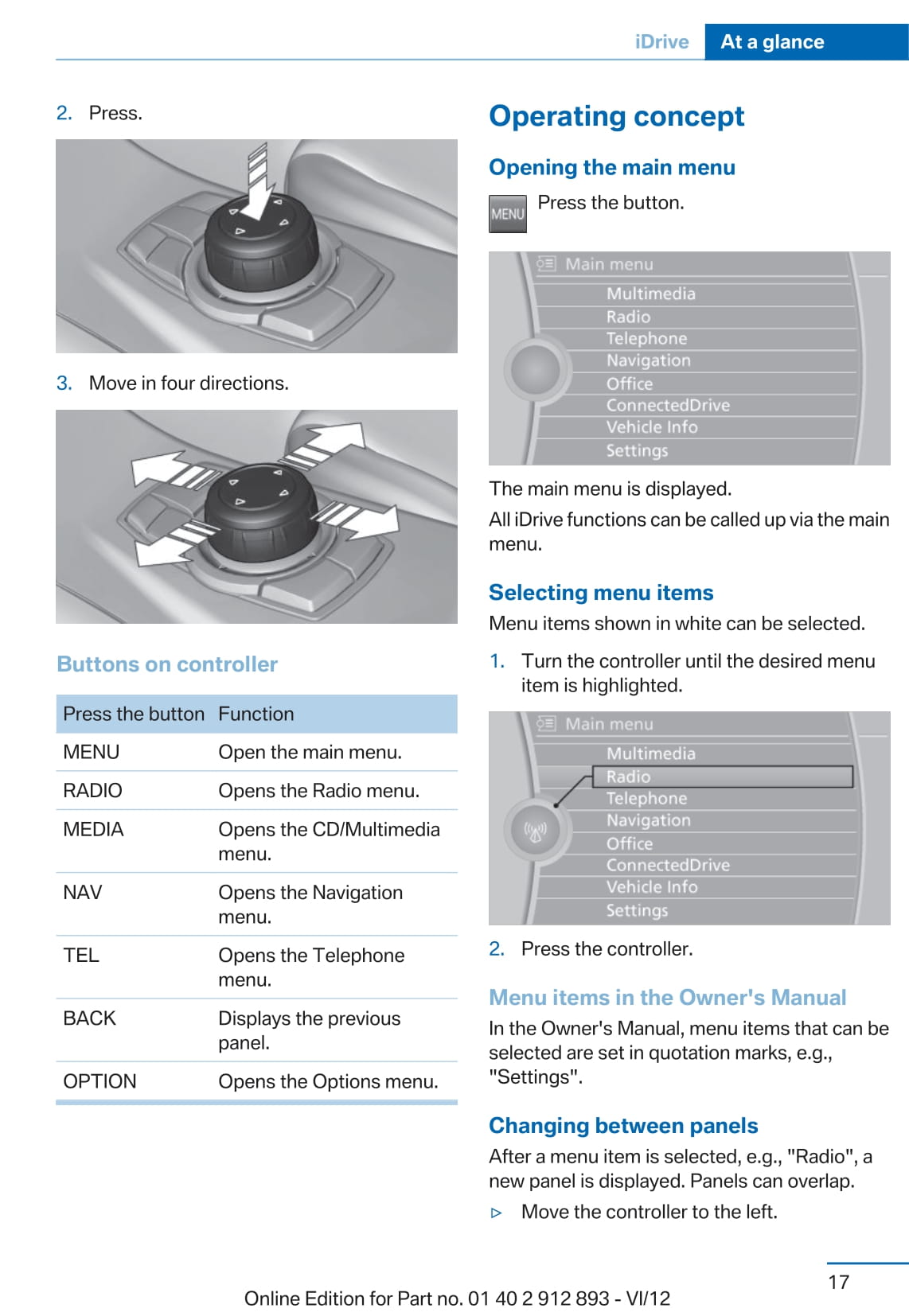 iDrive At a glance

2. Press.

3. Move in four directions.

Buttons on controller

| Press the button | Function |
|---|---|
| MENU | Open the main menu. |
| RADIO | Opens the Radio menu. |
| MEDIA | Opens the CD/Multimedia menu. |
| NAV | Opens the Navigation menu. |
| TEL | Opens the Telephone menu. |
| BACK | Displays the previous panel. |
| OPTION | Opens the Options menu. |

Operating concept

Opening the main menu

MENU Press the button.

Main menu
Multimedia
Radio
Telephone
Navigation
Office
ConnectedDrive
Vehicle Info
Settings

The main menu is displayed.

All iDrive functions can be called up via the main menu.

Selecting menu items

Menu items shown in white can be selected.

1. Turn the controller until the desired menu item is highlighted.

Main menu
Multimedia
Radio
Telephone
Navigation
Office
ConnectedDrive
Vehicle Info
Settings

2. Press the controller.

Menu items in the Owner's Manual

In the Owner's Manual, menu items that can be selected are set in quotation marks, e.g., "Settings".

Changing between panels

After a menu item is selected, e.g., "Radio", a new panel is displayed. Panels can overlap.

▷ Move the controller to the left.

17

Online Edition for Part no. 01 40 2 912 893 - VI/12