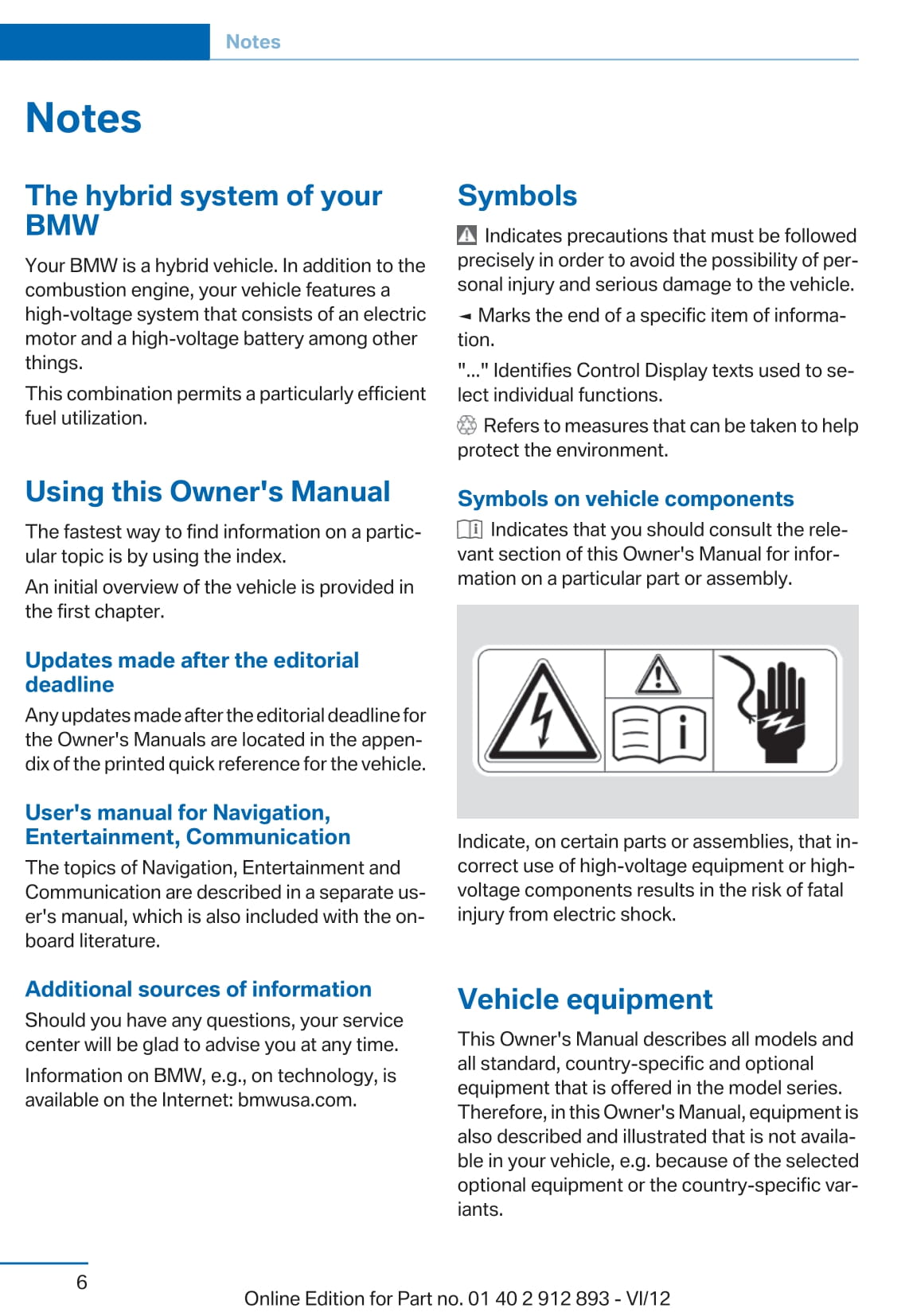 Notes

Notes

The hybrid system of your BMW

Your BMW is a hybrid vehicle. In addition to the combustion engine, your vehicle features a high-voltage system that consists of an electric motor and a high-voltage battery among other things.

This combination permits a particularly efficient fuel utilization.

Using this Owner's Manual

The fastest way to find information on a particular topic is by using the index.

An initial overview of the vehicle is provided in the first chapter.

Updates made after the editorial deadline

Any updates made after the editorial deadline for the Owner's Manuals are located in the appendix of the printed quick reference for the vehicle.

User's manual for Navigation, Entertainment, Communication

The topics of Navigation, Entertainment and Communication are described in a separate user's manual, which is also included with the onboard literature.

Additional sources of information

Should you have any questions, your service center will be glad to advise you at any time.

Information on BMW, e.g., on technology, is available on the Internet: bmwusa.com.

Symbols

Indicates precautions that must be followed precisely in order to avoid the possibility of personal injury and serious damage to the vehicle.

◄ Marks the end of a specific item of information.

"..." Identifies Control Display texts used to select individual functions.

Refers to measures that can be taken to help protect the environment.

Symbols on vehicle components

Indicates that you should consult the relevant section of this Owner's Manual for information on a particular part or assembly.

Indicate, on certain parts or assemblies, that incorrect use of high-voltage equipment or high-voltage components results in the risk of fatal injury from electric shock.

Vehicle equipment

This Owner's Manual describes all models and all standard, country-specific and optional equipment that is offered in the model series. Therefore, in this Owner's Manual, equipment is also described and illustrated that is not available in your vehicle, e.g. because of the selected optional equipment or the country-specific variants.

6

Online Edition for Part no. 01 40 2 912 893 - VI/12