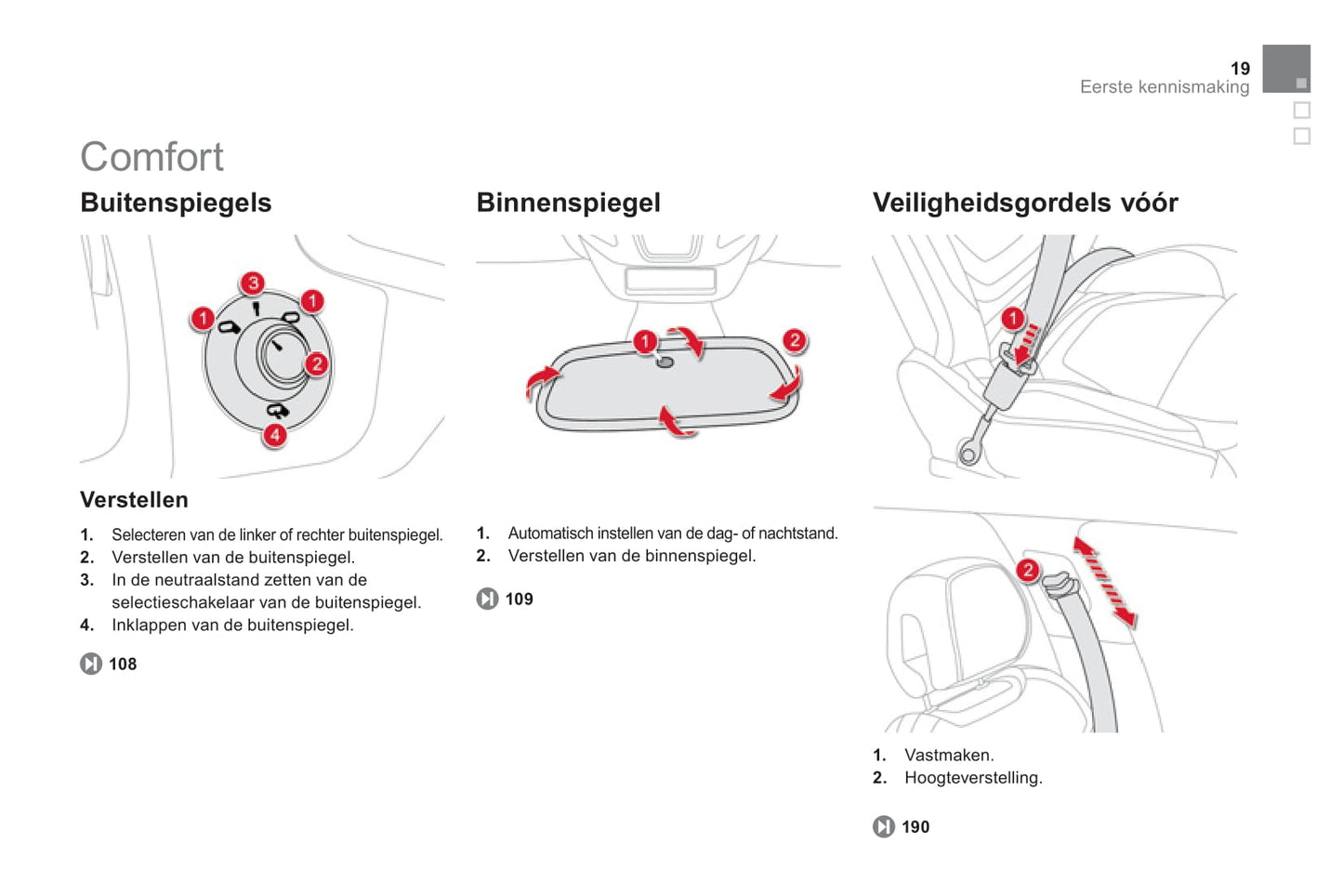 19
Eerste kennismaking

Comfort

Buitenspiegels

3
1
1
2
4

Verstellen

1. Selecteren van de linker of rechter buitenspiegel.
2. Verstellen van de buitenspiegel.
3. In de neutraalstand zetten van de selectieschakelaar van de buitenspiegel.
4. Inklappen van de buitenspiegel.

108

Binnenspiegel

1
2

1. Automatisch instellen van de dag- of nachtstand.
2. Verstellen van de binnenspiegel.

109

Veiligheidsgordels vóór

1
2

1. Vastmaken.
2. Hoogteverstelling.

190