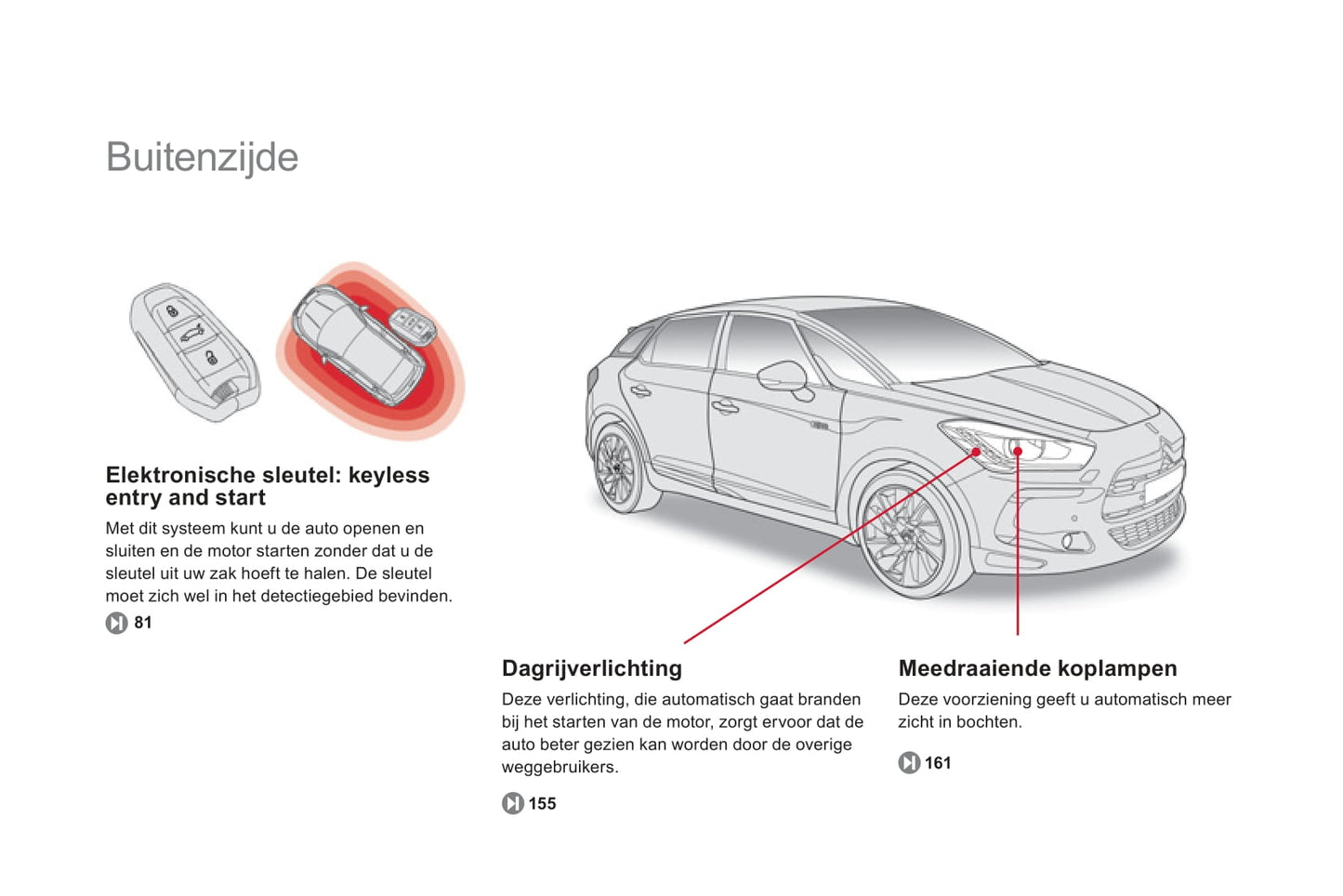 Buitenzijde

Elektronische sleutel: keyless entry and start

Met dit systeem kunt u de auto openen en sluiten en de motor starten zonder dat u de sleutel uit uw zak hoeft te halen. De sleutel moet zich wel in het detectiegebied bevinden.

81

Dagrijverlichting

Deze verlichting, die automatisch gaat branden bij het starten van de motor, zorgt ervoor dat de auto beter gezien kan worden door de overige weggebruikers.

155

Meedraaiende koplampen

Deze voorziening geeft u automatisch meer zicht in bochten.

161