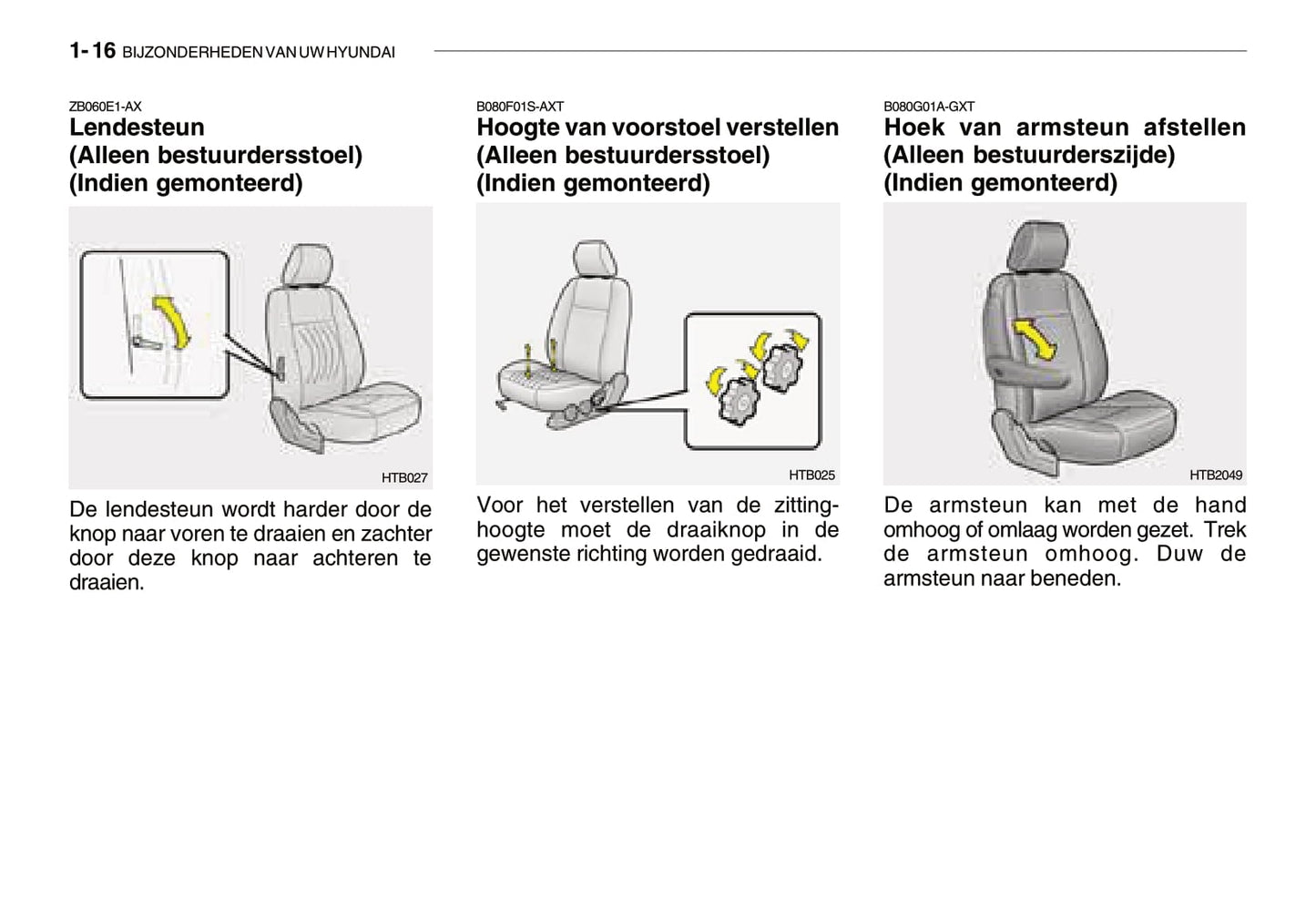 1- 16 BIJZONDERHEDEN VAN UW HYUNDAI

ZB060E1-AX
Lendesteun
(Alleen bestuurdersstoel)
(Indien gemonteerd)

HTB027

De lendesteun wordt harder door de knop naar voren te draaien en zachter door deze knop naar achteren te draaien.

B080F01S-AXT
Hoogte van voorstoel verstellen
(Alleen bestuurdersstoel)
(Indien gemonteerd)

HTB025

Voor het verstellen van de zittinghoogte moet de draaiknop in de gewenste richting worden gedraaid.

B080G01A-GXT
Hoek van armsteun afstellen
(Alleen bestuurderszijde)
(Indien gemonteerd)

HTB2049

De armsteun kan met de hand omhoog of omlaag worden gezet. Trek de armsteun omhoog. Duw de armsteun naar beneden.