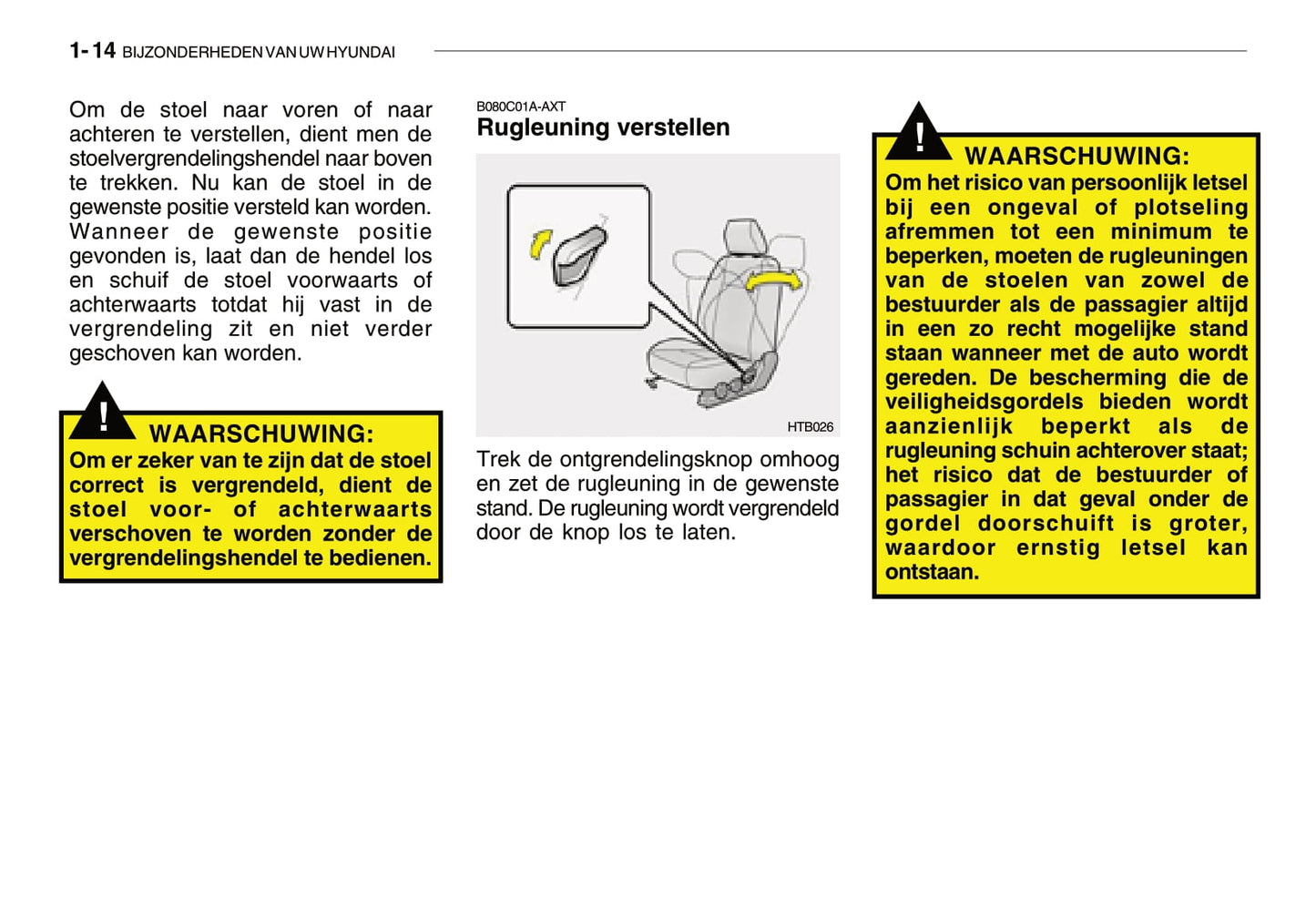 1- 14 BIJZONDERHEDEN VAN UW HYUNDAI

Om de stoel naar voren of naar achteren te verstellen, dient men de stoelvergrendelingshendel naar boven te trekken. Nu kan de stoel in de gewenste positie versteld kan worden. Wanneer de gewenste positie gevonden is, laat dan de hendel los en schuif de stoel voorwaarts of achterwaarts totdat hij vast in de vergrendeling zit en niet verder geschoven kan worden.

!
WAARSCHUWING:
Om er zeker van te zijn dat de stoel correct is vergrendeld, dient de stoel voor- of achterwaarts verschoven te worden zonder de vergrendelingshendel te bedienen.

B080C01A-AXT
Rugleuning verstellen

HTB026

Trek de ontgrendelingsknop omhoog en zet de rugleuning in de gewenste stand. De rugleuning wordt vergrendeld door de knop los te laten.

!
WAARSCHUWING:
Om het risico van persoonlijk letsel bij een ongeval of plotseling afremmen tot een minimum te beperken, moeten de rugleuningen van de stoelen van zowel de bestuurder als de passagier altijd in een zo recht mogelijke stand staan wanneer met de auto wordt gereden. De bescherming die de veiligheidsgordels bieden wordt aanzienlijk beperkt als de rugleuning schuin achterover staat; het risico dat de bestuurder of passagier in dat geval onder de gordel doorschuift is groter, waardoor ernstig letsel kan ontstaan.