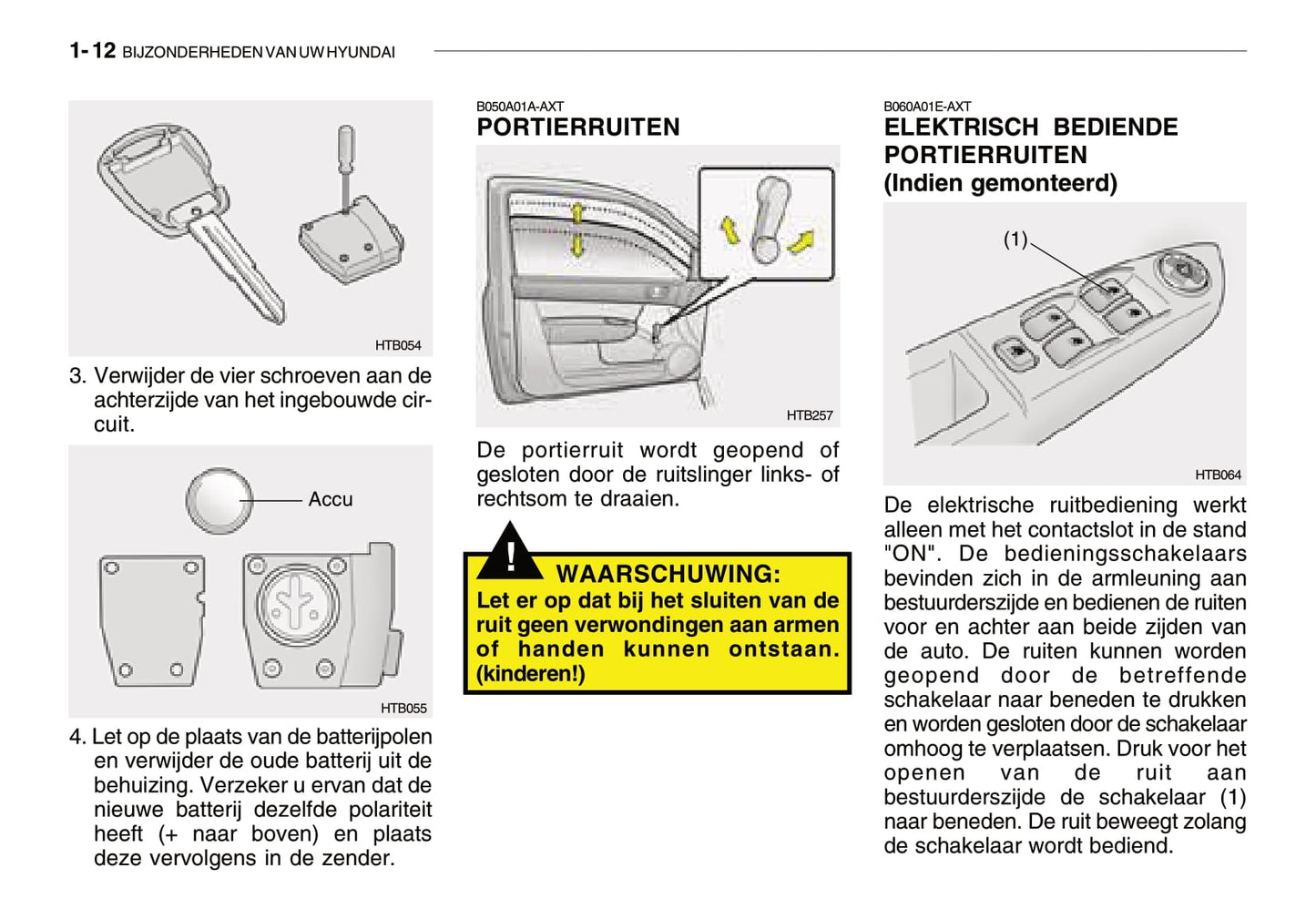 1- 12 BIJZONDERHEDEN VAN UW HYUNDAI

HTB054

3. Verwijder de vier schroeven aan de achterzijde van het ingebouwde circuit.

Accu

HTB055

4. Let op de plaats van de batterijpolen en verwijder de oude batterij uit de behuizing. Verzeker u ervan dat de nieuwe batterij dezelfde polariteit heeft (+ naar boven) en plaats deze vervolgens in de zender.

B050A01A-AXT
PORTIERRUITEN

HTB257

De portierruit wordt geopend of gesloten door de ruitslinger links- of rechtsom te draaien.

!
WAARSCHUWING:
Let er op dat bij het sluiten van de ruit geen verwondingen aan armen of handen kunnen ontstaan. (kinderen!)

B060A01E-AXT
ELEKTRISCH BEDIENDE PORTIERRUITEN
(Indien gemonteerd)

(1)

HTB064

De elektrische ruitbediening werkt alleen met het contactslot in de stand "ON". De bedieningsschakelaars bevinden zich in de armleuning aan bestuurderszijde en bedienen de ruiten voor en achter aan beide zijden van de auto. De ruiten kunnen worden geopend door de betreffende schakelaar naar beneden te drukken en worden gesloten door de schakelaar omhoog te verplaatsen. Druk voor het openen van de ruit aan bestuurderszijde de schakelaar (1) naar beneden. De ruit beweegt zolang de schakelaar wordt bediend.