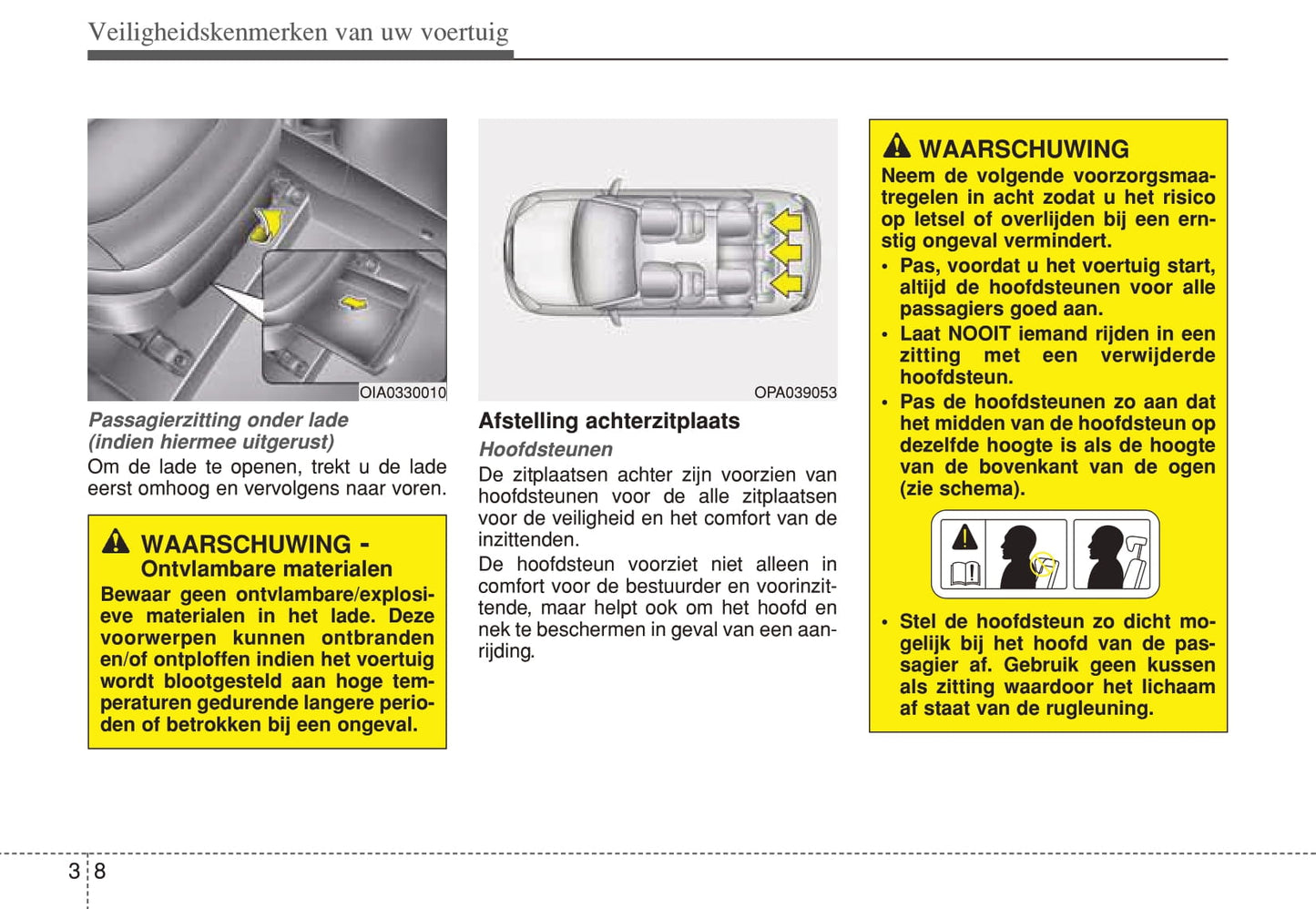 Veiligheidskenmerken van uw voertuig

OIA0330010

Passagierzitting onder lade (indien hiermee uitgerust)

Om de lade te openen, trekt u de lade eerst omhoog en vervolgens naar voren.

WAARSCHUWING - Ontvlambare materialen

Bewaar geen ontvlambare/explosieve materialen in het lade. Deze voorwerpen kunnen ontbranden en/of ontploffen indien het voertuig wordt blootgesteld aan hoge temperaturen gedurende langere perioden of betrokken bij een ongeval.

OPA039053

Afstelling achterzitplaats

Hoofdsteunen

De zitplaatsen achter zijn voorzien van hoofdsteunen voor de alle zitplaatsen voor de veiligheid en het comfort van de inzittenden.

De hoofdsteun voorziet niet alleen in comfort voor de bestuurder en voorinzittende, maar helpt ook om het hoofd en nek te beschermen in geval van een aanrijding.

WAARSCHUWING

Neem de volgende voorzorgsmaatregelen in acht zodat u het risico op letsel of overlijden bij een ernstig ongeval vermindert.

• Pas, voordat u het voertuig start, altijd de hoofdsteunen voor alle passagiers goed aan.

• Laat NOOIT iemand rijden in een zitting met een verwijderde hoofdsteun.

• Pas de hoofdsteunen zo aan dat het midden van de hoofdsteun op dezelfde hoogte is als de hoogte van de bovenkant van de ogen (zie schema).

• Stel de hoofdsteun zo dicht mogelijk bij het hoofd van de passagier af. Gebruik geen kussen als zitting waardoor het lichaam af staat van de rugleuning.

3 8