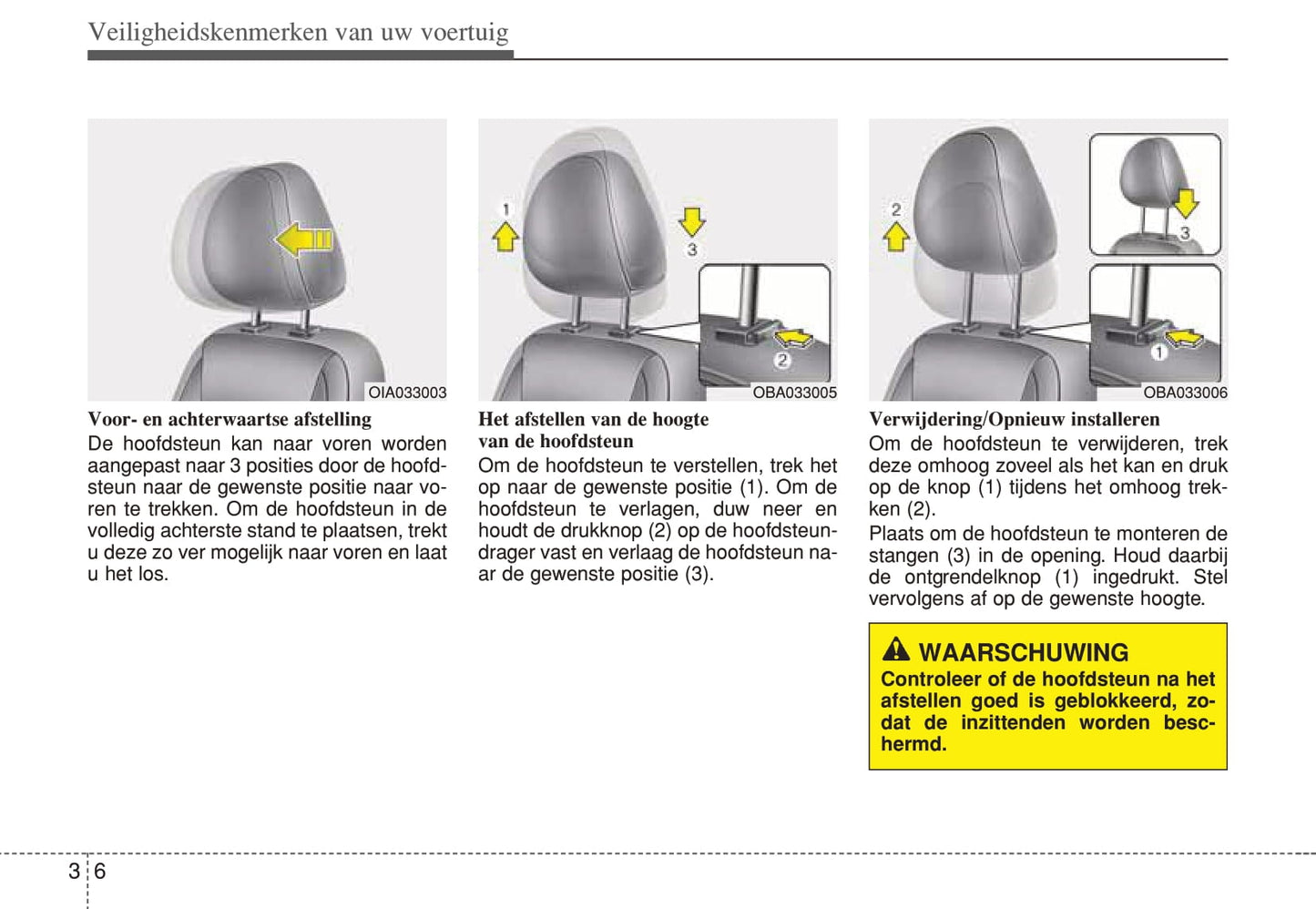 Veiligheidskenmerken van uw voertuig

OIA033003

Voor- en achterwaartse afstelling

De hoofdsteun kan naar voren worden aangepast naar 3 posities door de hoofdsteun naar de gewenste positie naar voren te trekken. Om de hoofdsteun in de volledig achterste stand te plaatsen, trekt u deze zo ver mogelijk naar voren en laat u het los.

1
3
2
OBA033005

Het afstellen van de hoogte van de hoofdsteun

Om de hoofdsteun te verstellen, trek het op naar de gewenste positie (1). Om de hoofdsteun te verlagen, duw neer en houdt de drukknop (2) op de hoofdsteundrager vast en verlaag de hoofdsteun naar de gewenste positie (3).

2
3
1
OBA033006

Verwijdering/Opnieuw installeren

Om de hoofdsteun te verwijderen, trek deze omhoog zoveel als het kan en druk op de knop (1) tijdens het omhoog trekken (2).

Plaats om de hoofdsteun te monteren de stangen (3) in de opening. Houd daarbij de ontgrendelknop (1) ingedrukt. Stel vervolgens af op de gewenste hoogte.

WAARSCHUWING

Controleer of de hoofdsteun na het afstellen goed is geblokkeerd, zodat de inzittenden worden beschermd.

3 6