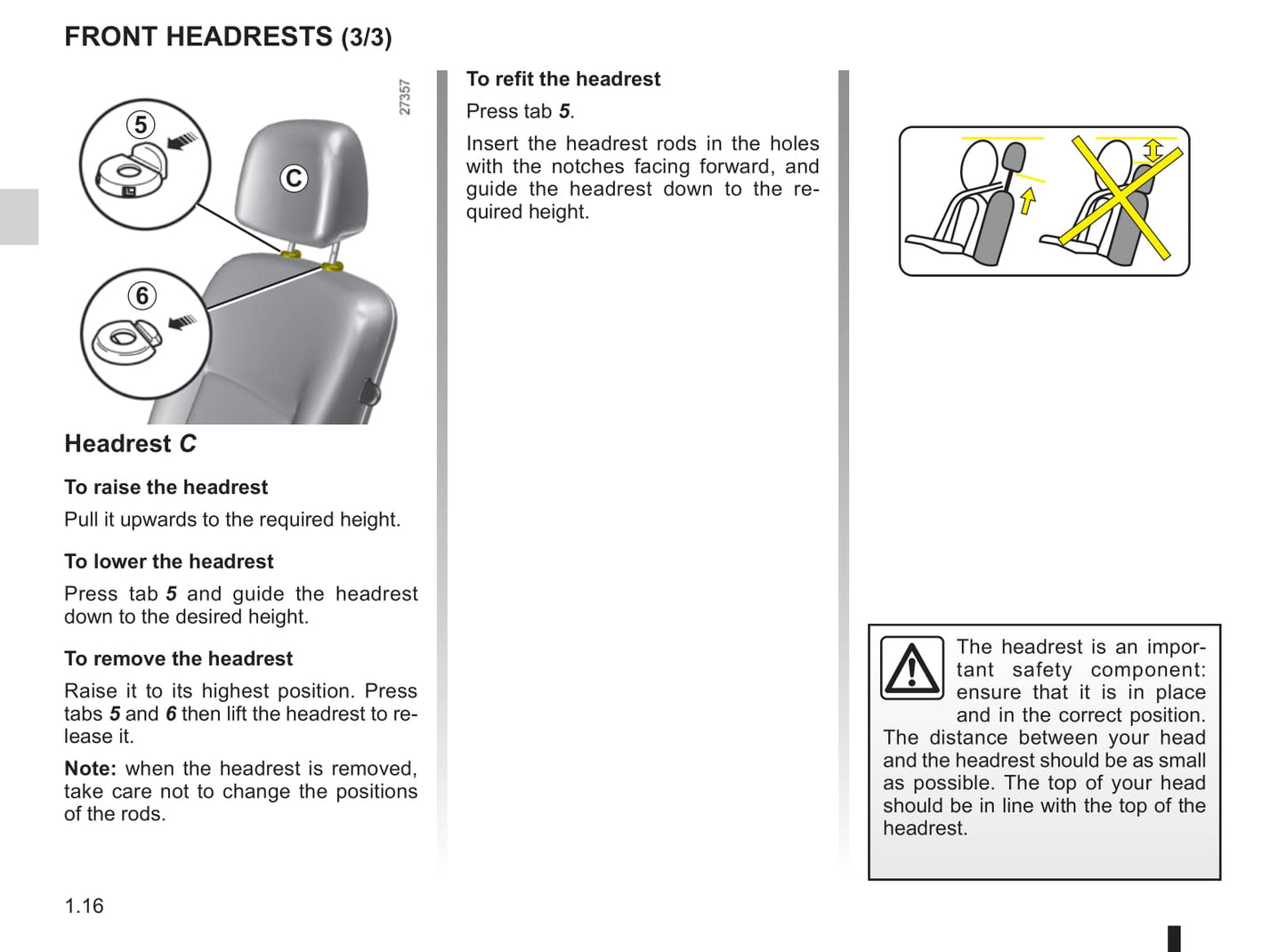 FRONT HEADRESTS (3/3)

27357

5

C

6

Headrest C

To raise the headrest

Pull it upwards to the required height.

To lower the headrest

Press tab 5 and guide the headrest down to the desired height.

To remove the headrest

Raise it to its highest position. Press tabs 5 and 6 then lift the headrest to release it.

Note: when the headrest is removed, take care not to change the positions of the rods.

To refit the headrest

Press tab 5.

Insert the headrest rods in the holes with the notches facing forward, and guide the headrest down to the required height.

The headrest is an important safety component: ensure that it is in place and in the correct position. The distance between your head and the headrest should be as small as possible. The top of your head should be in line with the top of the headrest.

1.16