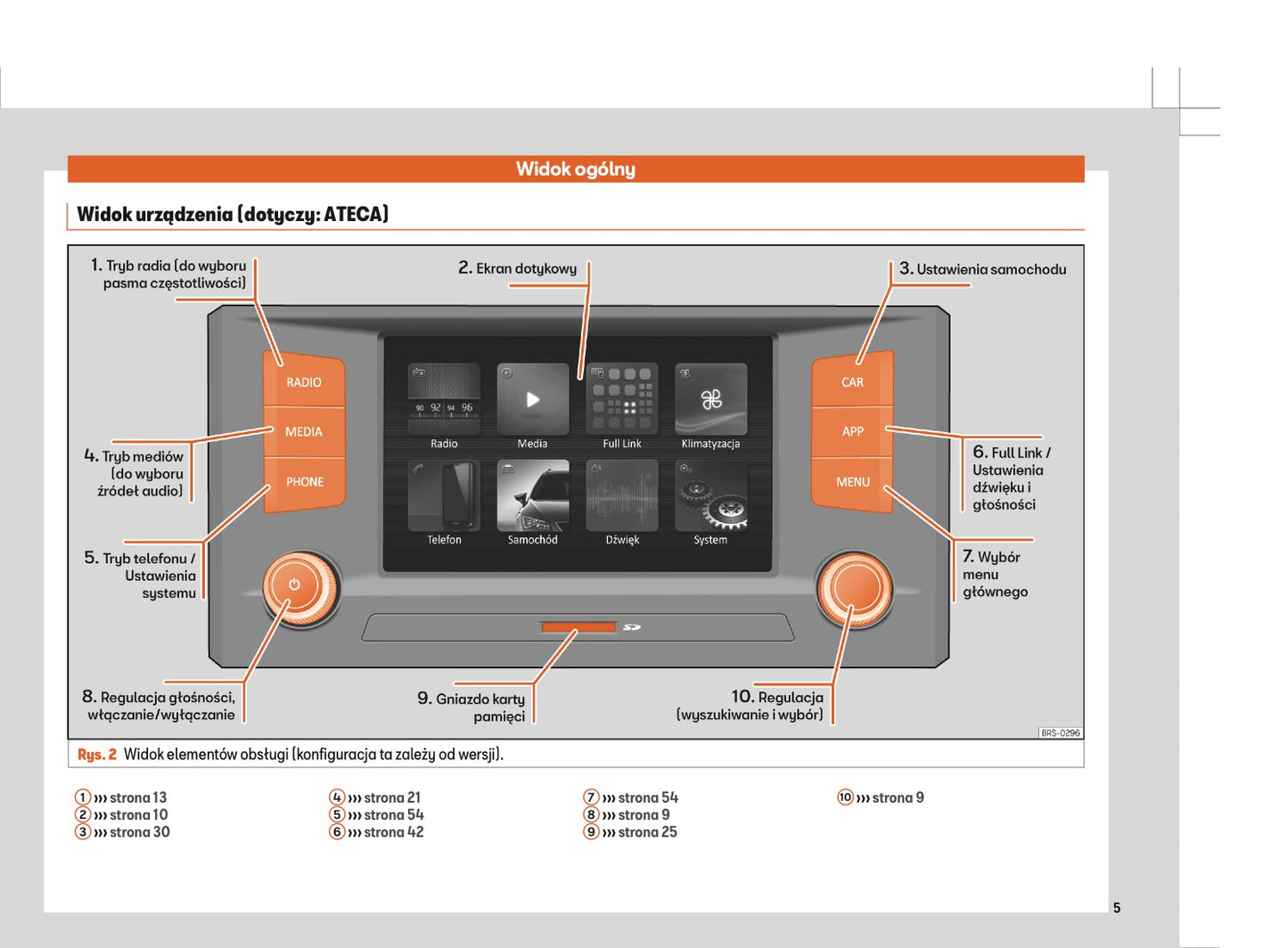 Widok ogólny

Widok urządzenia (dotyczy: ATECA)

1. Tryb radia (do wyboru pasma częstotliwości)

2. Ekran dotykowy

3. Ustawienia samochodu

RADIO
MEDIA
PHONE

90 92 94 96
Radio
Media
Full Link
Klimatyzacja
Telefon
Samochód
Dźwięk
System

CAR
APP
MENU

4. Tryb mediów (do wyboru źródeł audio)

5. Tryb telefonu / Ustawienia systemu

6. Full Link / Ustawienia dźwięku i głośności

7. Wybór menu głównego

8. Regulacja głośności, włączanie/wyłączanie

9. Gniazdo karty pamięci

10. Regulacja (wyszukiwanie i wybór)

BRS-0296

Rys. 2 Widok elementów obsługi (konfiguracja ta zależy od wersji).

1 ››› strona 13
2 ››› strona 10
3 ››› strona 30

4 ››› strona 21
5 ››› strona 54
6 ››› strona 42

7 ››› strona 54
8 ››› strona 9
9 ››› strona 25

10 ››› strona 9

5