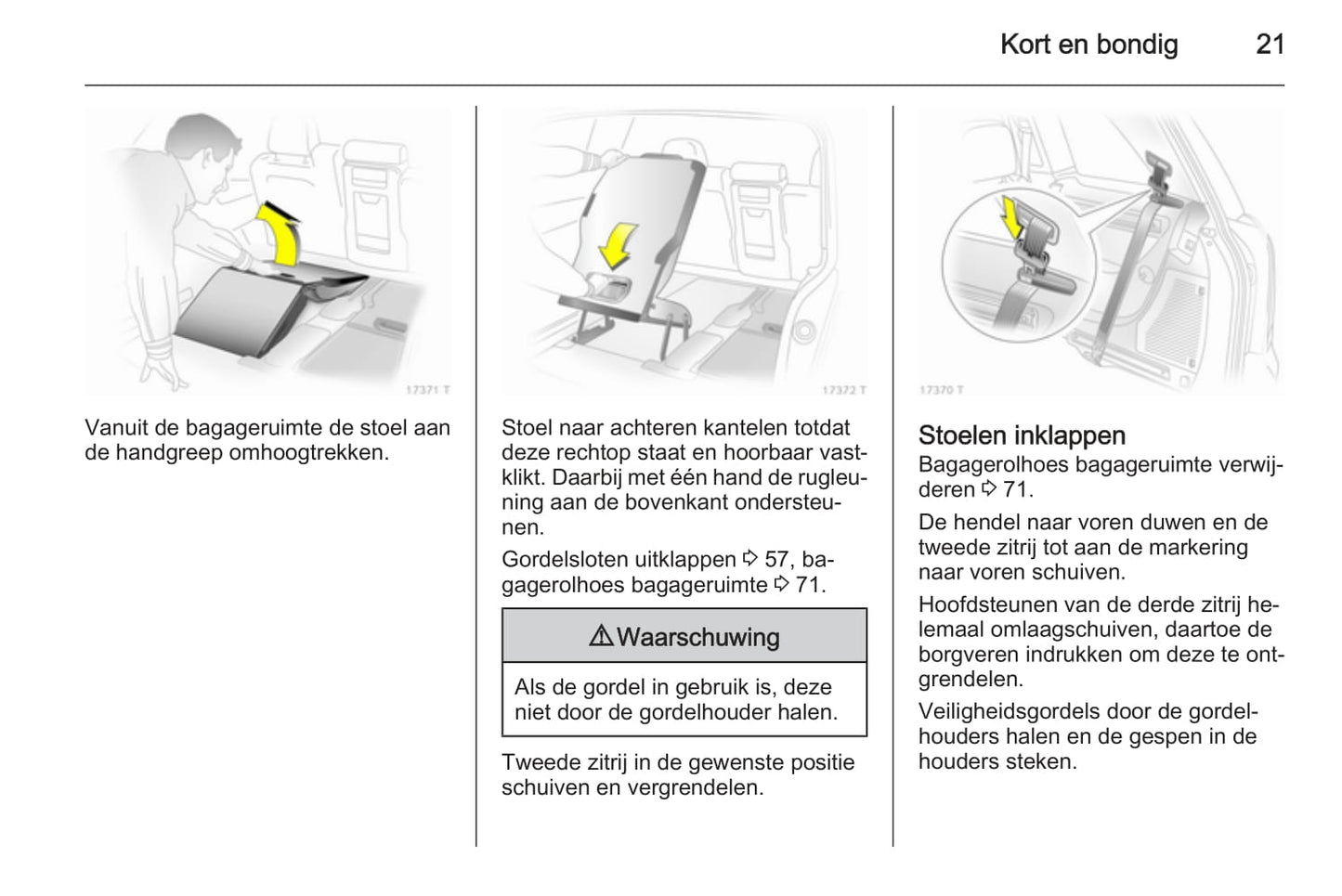 Kort en bondig 21

17371 T

Vanuit de bagageruimte de stoel aan de handgreep omhoogtrekken.

17372 T

Stoel naar achteren kantelen totdat deze rechtop staat en hoorbaar vastklikt. Daarbij met één hand de rugleuning aan de bovenkant ondersteunen.

Gordelsloten uitklappen ⇨ 57, bagagerolhoes bagageruimte ⇨ 71.

⚠ Waarschuwing

Als de gordel in gebruik is, deze niet door de gordelhouder halen.

Tweede zitrij in de gewenste positie schuiven en vergrendelen.

17370 T

Stoelen inklappen

Bagagerolhoes bagageruimte verwijderen ⇨ 71.

De hendel naar voren duwen en de tweede zitrij tot aan de markering naar voren schuiven.

Hoofdsteunen van de derde zitrij helemaal omlaagschuiven, daartoe de borgveren indrukken om deze te ontgrendelen.

Veiligheidsgordels door de gordelhouders halen en de gespen in de houders steken.