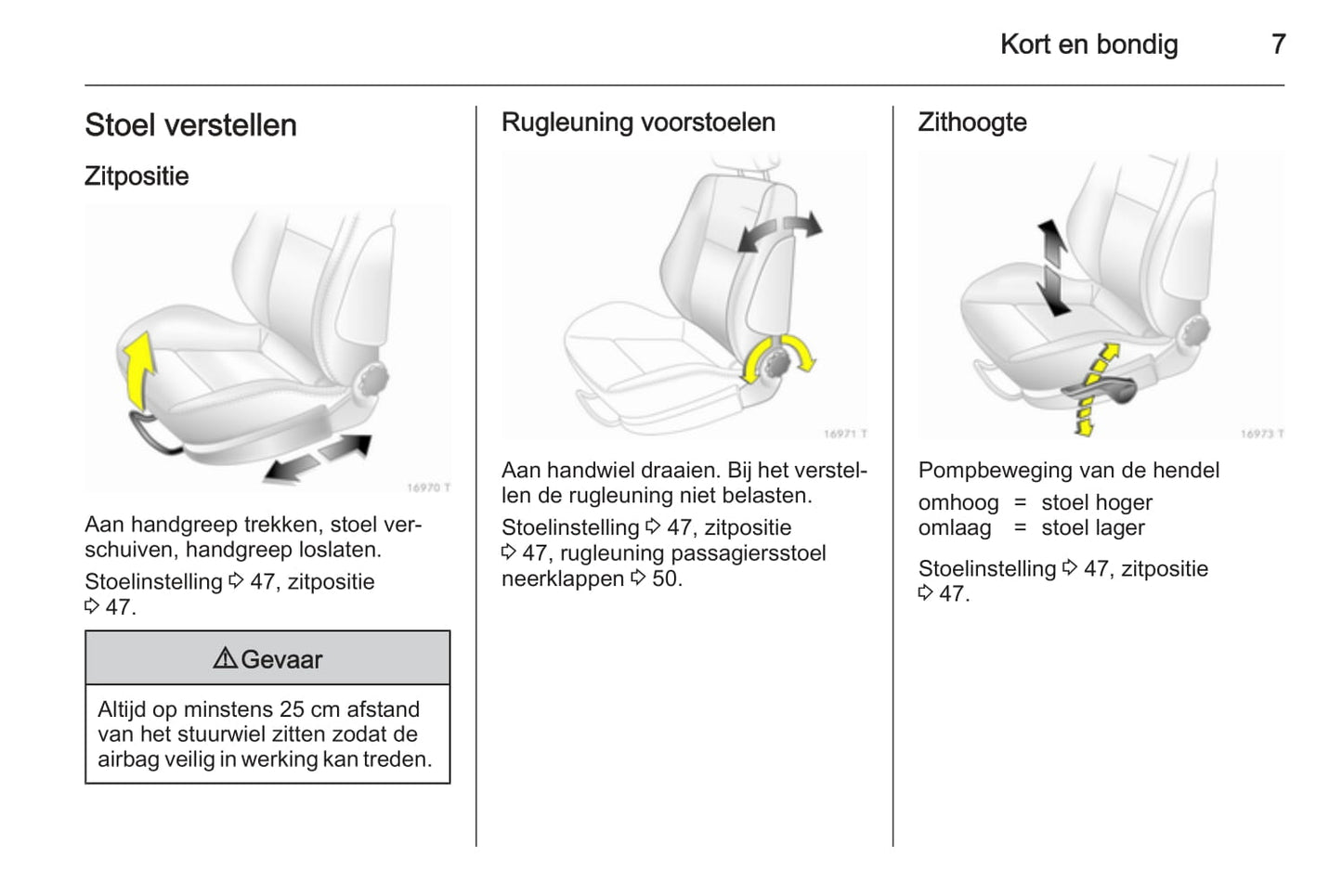 Kort en bondig 7

Stoel verstellen

Zitpositie

16970 T

Aan handgreep trekken, stoel verschuiven, handgreep loslaten.

Stoelinstelling ⇨ 47, zitpositie ⇨ 47.

⚠ Gevaar

Altijd op minstens 25 cm afstand van het stuurwiel zitten zodat de airbag veilig in werking kan treden.

Rugleuning voorstoelen

16971 T

Aan handwiel draaien. Bij het verstellen de rugleuning niet belasten.

Stoelinstelling ⇨ 47, zitpositie ⇨ 47, rugleuning passagiersstoel neerklappen ⇨ 50.

Zithoogte

16973 T

Pompbeweging van de hendel

omhoog = stoel hoger
omlaag = stoel lager

Stoelinstelling ⇨ 47, zitpositie ⇨ 47.