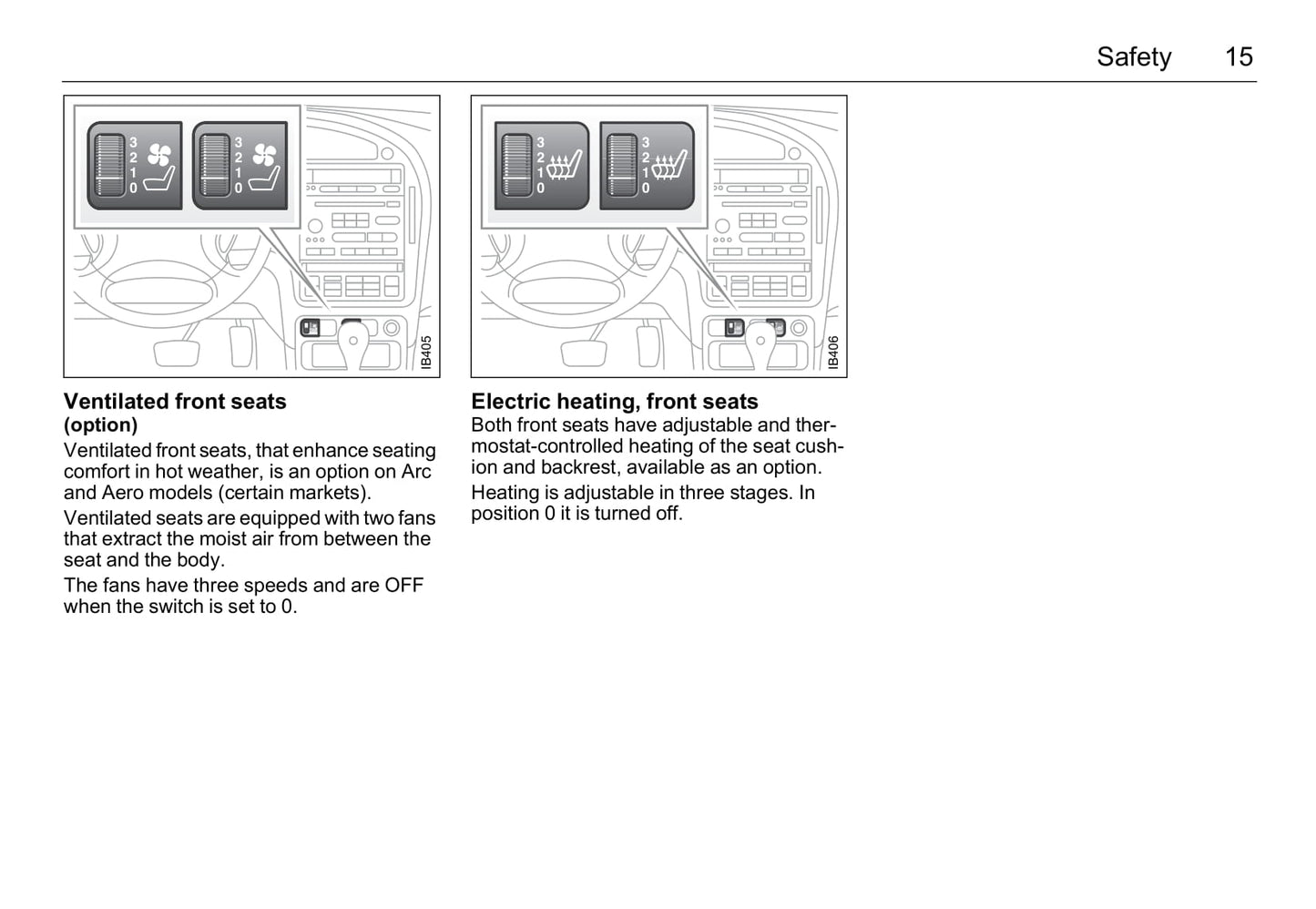 Safety 15

3
2
1
0

3
2
1
0

IB405

Ventilated front seats
(option)

Ventilated front seats, that enhance seating comfort in hot weather, is an option on Arc and Aero models (certain markets).

Ventilated seats are equipped with two fans that extract the moist air from between the seat and the body.

The fans have three speeds and are OFF when the switch is set to 0.

3
2
1
0

3
2
1
0

IB406

Electric heating, front seats

Both front seats have adjustable and thermostat-controlled heating of the seat cushion and backrest, available as an option.

Heating is adjustable in three stages. In position 0 it is turned off.