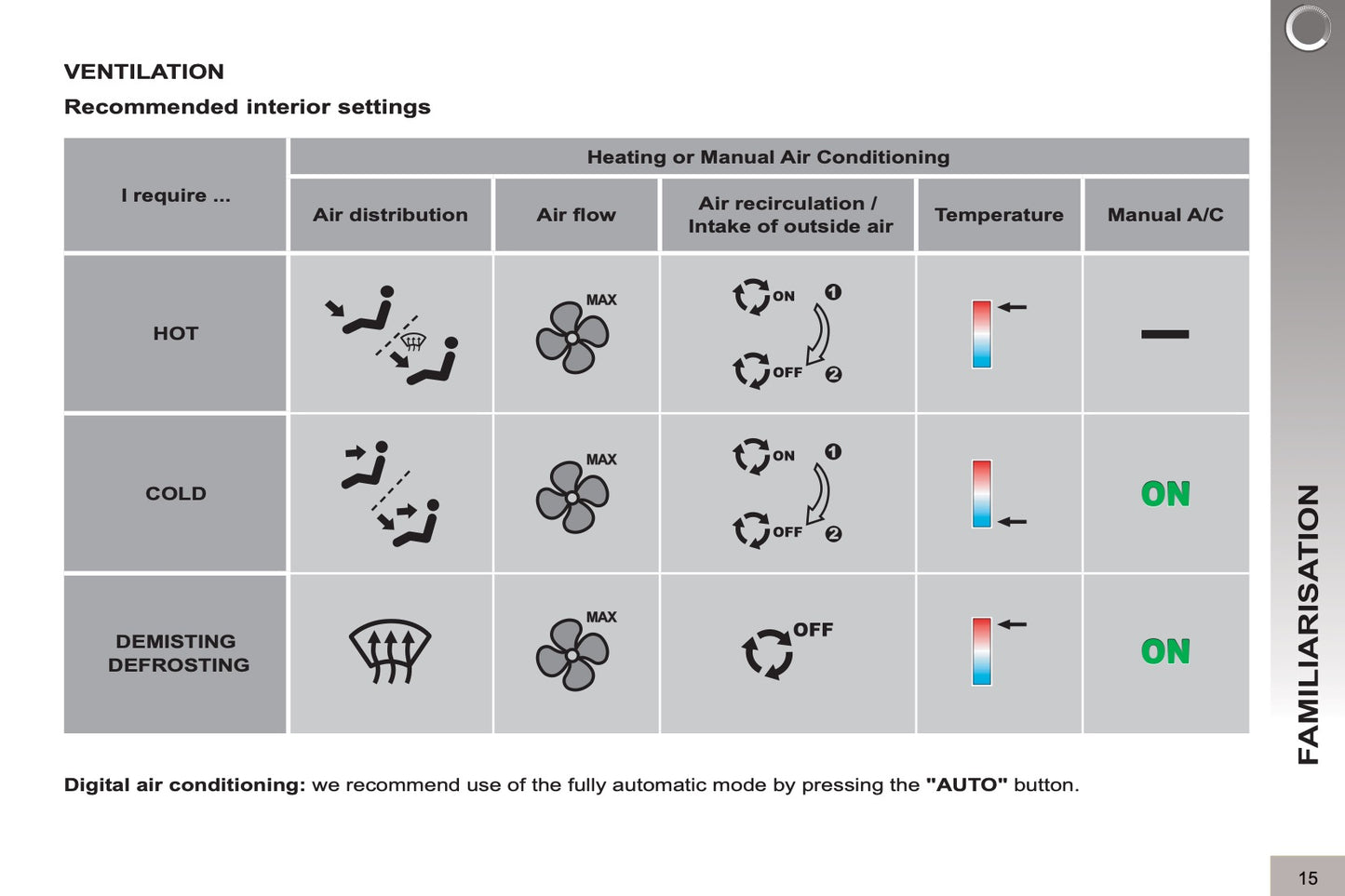 VENTILATION

Recommended interior settings

| I require ... | Heating or Manual Air Conditioning | | | | |
|---|---|---|---|---|---|
| | Air distribution | Air flow | Air recirculation / Intake of outside air | Temperature | Manual A/C |
| HOT | | MAX | ON 1 OFF 2 | | — |
| COLD | | MAX | ON 1 OFF 2 | | ON |
| DEMISTING DEFROSTING | | MAX | OFF | | ON |

Digital air conditioning: we recommend use of the fully automatic mode by pressing the "AUTO" button.

FAMILIARISATION

15