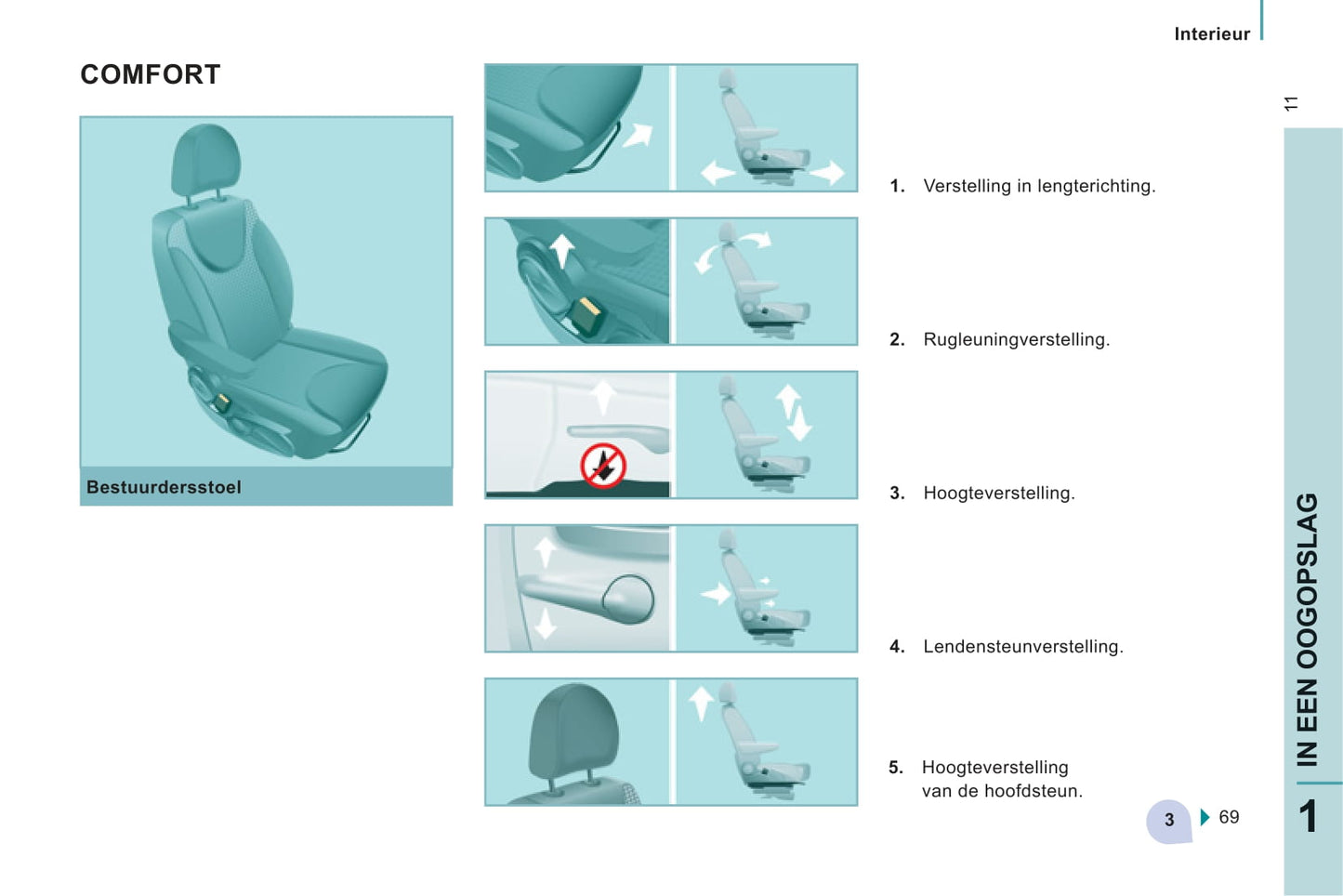 Interieur

11

COMFORT

Bestuurdersstoel

1. Verstelling in lengterichting.

2. Rugleuningverstelling.

3. Hoogteverstelling.

4. Lendensteunverstelling.

5. Hoogteverstelling van de hoofdsteun.

3 69

IN EEN OOGOPSLAG

1