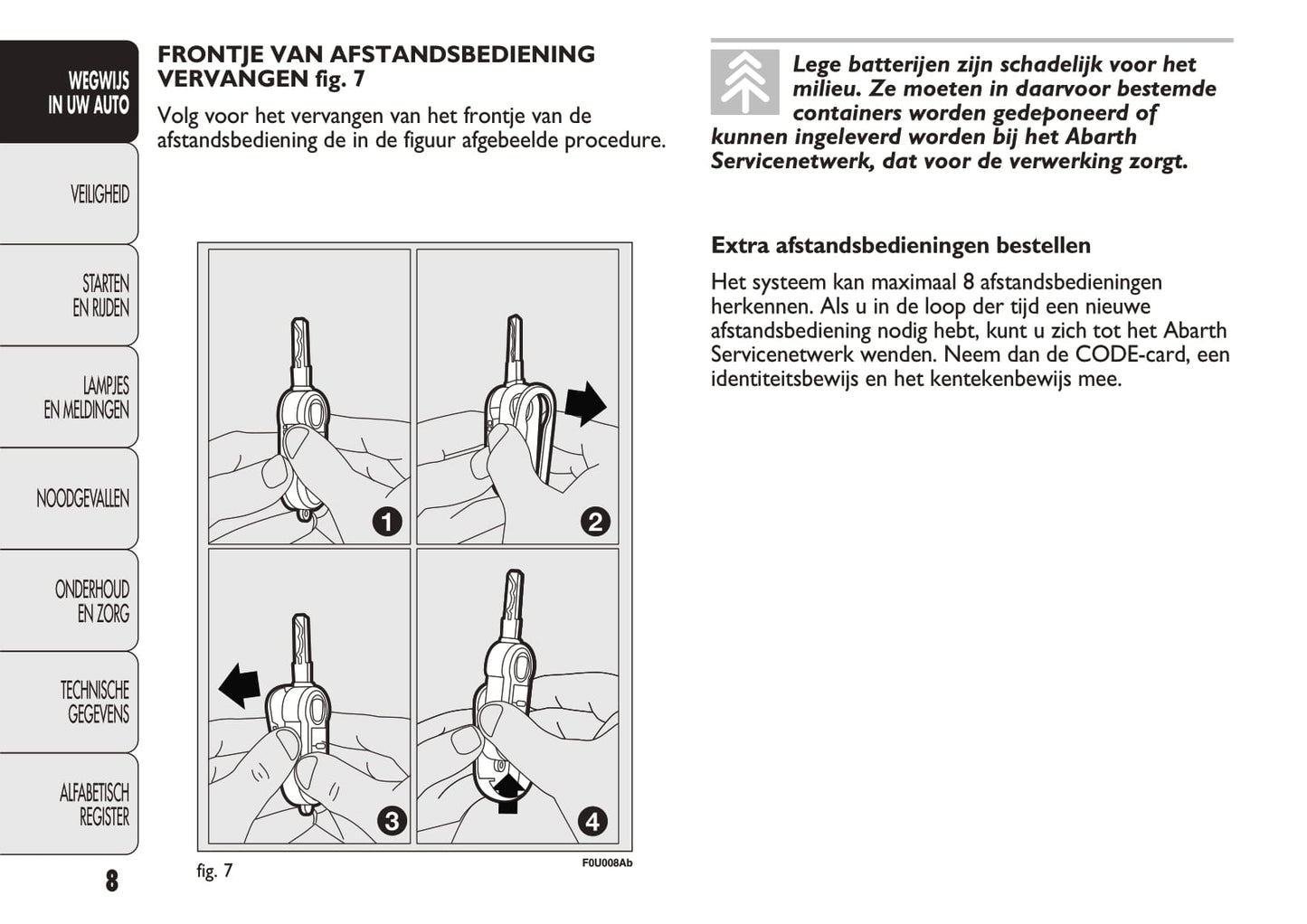 WEGWIJS IN UW AUTO

VEILIGHEID

STARTEN EN RIJDEN

LAMPJES EN MELDINGEN

NOODGEVALLEN

ONDERHOUD EN ZORG

TECHNISCHE GEGEVENS

ALFABETISCH REGISTER

8

FRONTJE VAN AFSTANDSBEDIENING VERVANGEN fig. 7

Volg voor het vervangen van het frontje van de afstandsbediening de in de figuur afgebeelde procedure.

1

2

3

4

fig. 7

F0U008Ab

Lege batterijen zijn schadelijk voor het milieu. Ze moeten in daarvoor bestemde containers worden gedeponeerd of kunnen ingeleverd worden bij het Abarth Servicenetwerk, dat voor de verwerking zorgt.

Extra afstandsbedieningen bestellen

Het systeem kan maximaal 8 afstandsbedieningen herkennen. Als u in de loop der tijd een nieuwe afstandsbediening nodig hebt, kunt u zich tot het Abarth Servicenetwerk wenden. Neem dan de CODE-card, een identiteitsbewijs en het kentekenbewijs mee.