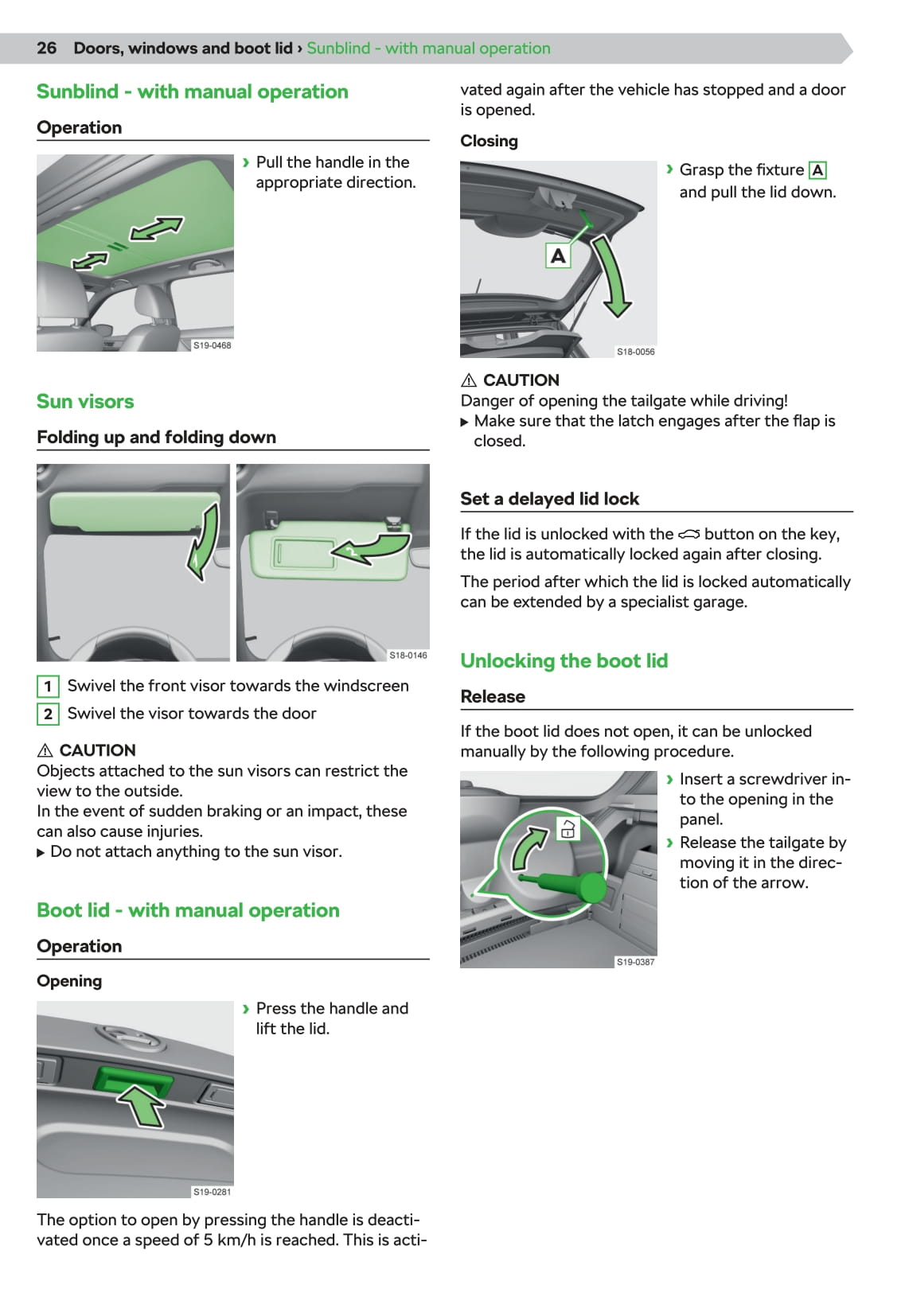 26 Doors, windows and boot lid › Sunblind - with manual operation

Sunblind - with manual operation

Operation

S19-0468

› Pull the handle in the appropriate direction.

Sun visors

Folding up and folding down

S18-0146

1 Swivel the front visor towards the windscreen

2 Swivel the visor towards the door

⚠ CAUTION
Objects attached to the sun visors can restrict the view to the outside.
In the event of sudden braking or an impact, these can also cause injuries.
▶ Do not attach anything to the sun visor.

Boot lid - with manual operation

Operation

Opening

S19-0281

› Press the handle and lift the lid.

The option to open by pressing the handle is deactivated once a speed of 5 km/h is reached. This is activated again after the vehicle has stopped and a door is opened.

Closing

A

S18-0056

› Grasp the fixture A and pull the lid down.

⚠ CAUTION
Danger of opening the tailgate while driving!
▶ Make sure that the latch engages after the flap is closed.

Set a delayed lid lock

If the lid is unlocked with the button on the key, the lid is automatically locked again after closing.

The period after which the lid is locked automatically can be extended by a specialist garage.

Unlocking the boot lid

Release

If the boot lid does not open, it can be unlocked manually by the following procedure.

S19-0387

› Insert a screwdriver into the opening in the panel.

› Release the tailgate by moving it in the direction of the arrow.