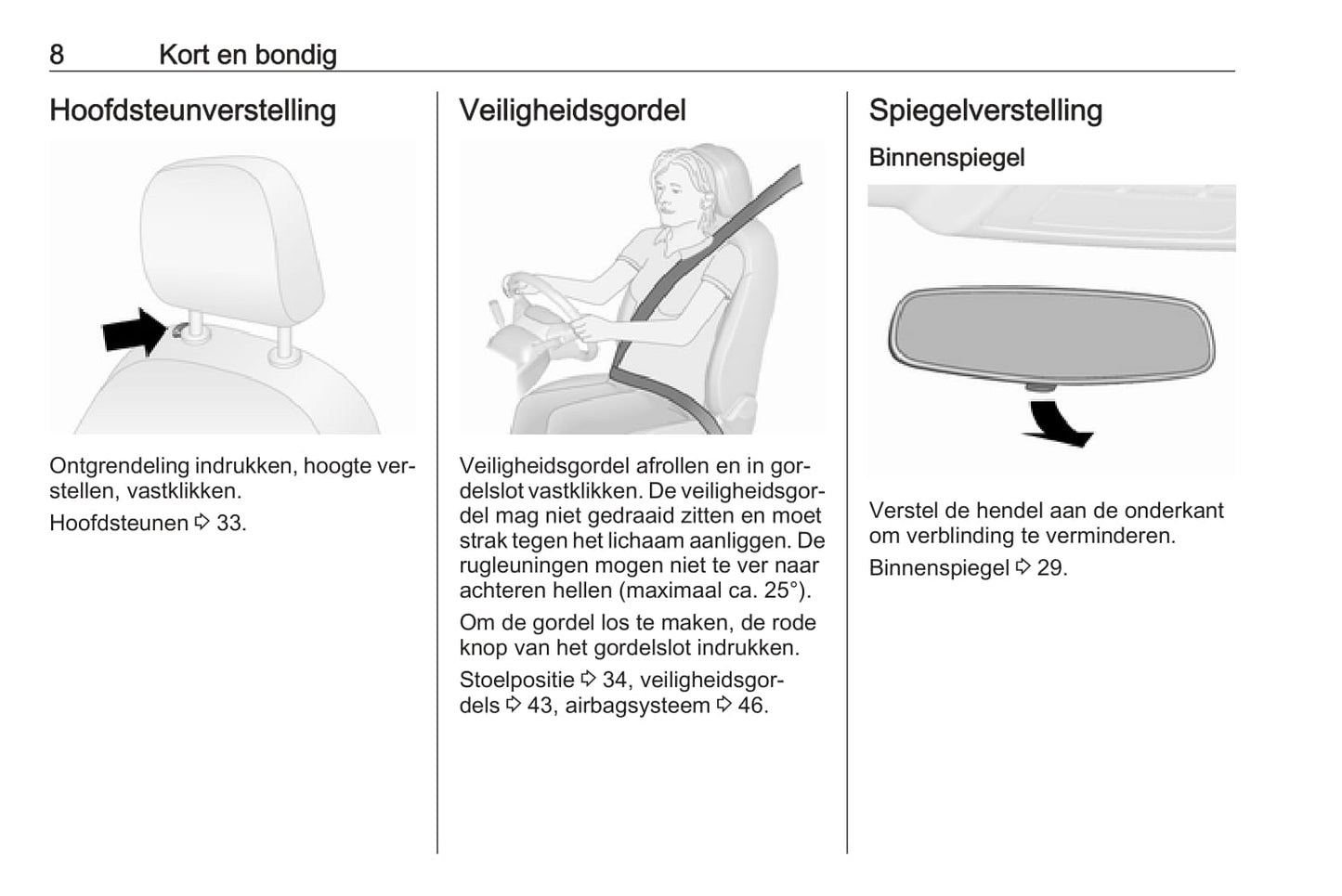 8 Kort en bondig

Hoofdsteunverstelling

Ontgrendeling indrukken, hoogte verstellen, vastklikken.

Hoofdsteunen ⇨ 33.

Veiligheidsgordel

Veiligheidsgordel afrollen en in gordelslot vastklikken. De veiligheidsgordel mag niet gedraaid zitten en moet strak tegen het lichaam aanliggen. De rugleuningen mogen niet te ver naar achteren hellen (maximaal ca. 25°).

Om de gordel los te maken, de rode knop van het gordelslot indrukken.

Stoelpositie ⇨ 34, veiligheidsgordels ⇨ 43, airbagsysteem ⇨ 46.

Spiegelverstelling

Binnenspiegel

Verstel de hendel aan de onderkant om verblinding te verminderen.

Binnenspiegel ⇨ 29.