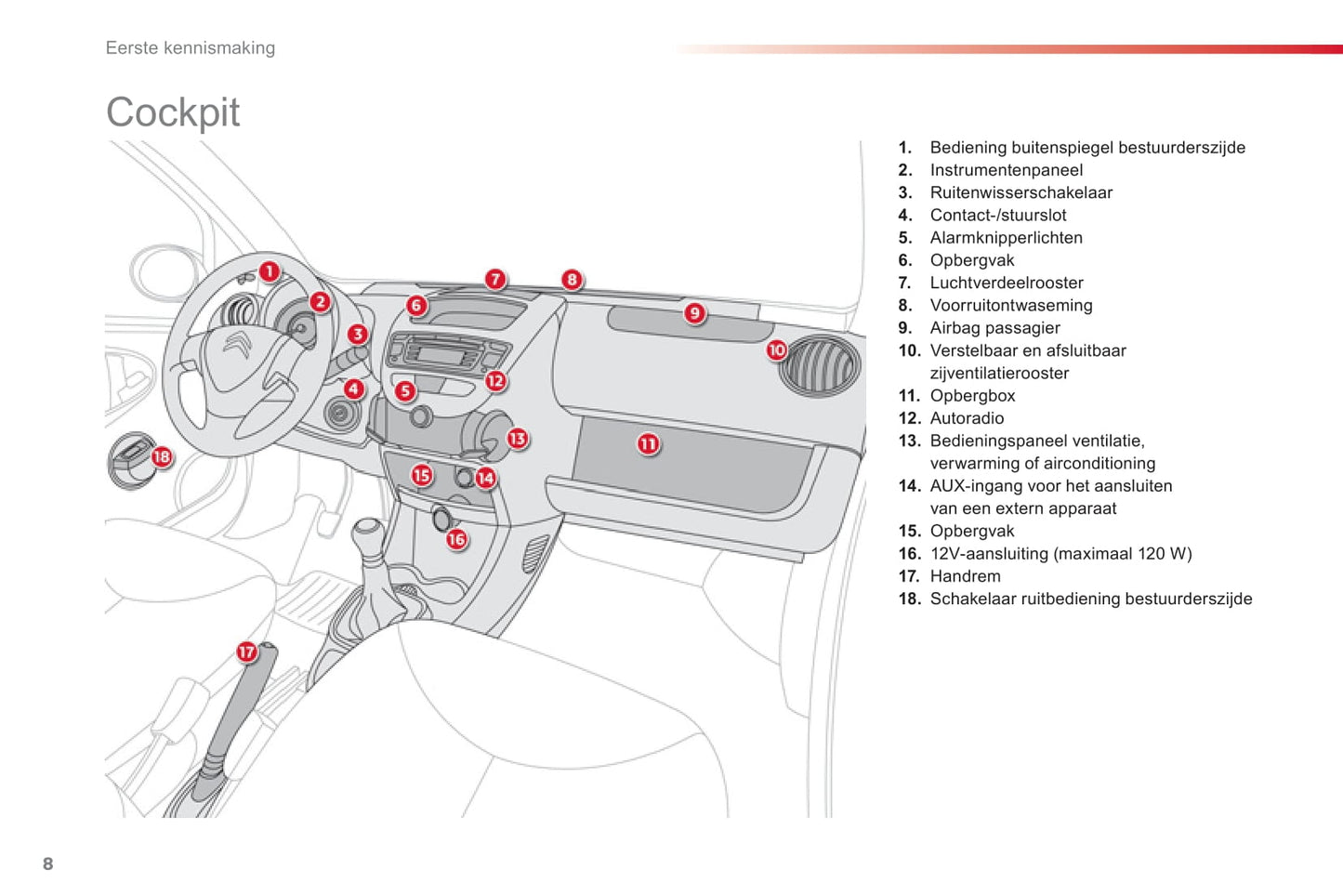 Eerste kennismaking

Cockpit

1
2
3
4
5
6
7
8
9
10
11
12
13
14
15
16
17
18

1. Bediening buitenspiegel bestuurderszijde
2. Instrumentenpaneel
3. Ruitenwisserschakelaar
4. Contact-/stuurslot
5. Alarmknipperlichten
6. Opbergvak
7. Luchtverdeelrooster
8. Voorruitontwaseming
9. Airbag passagier
10. Verstelbaar en afsluitbaar zijventilatierooster
11. Opbergbox
12. Autoradio
13. Bedieningspaneel ventilatie, verwarming of airconditioning
14. AUX-ingang voor het aansluiten van een extern apparaat
15. Opbergvak
16. 12V-aansluiting (maximaal 120 W)
17. Handrem
18. Schakelaar ruitbediening bestuurderszijde

8