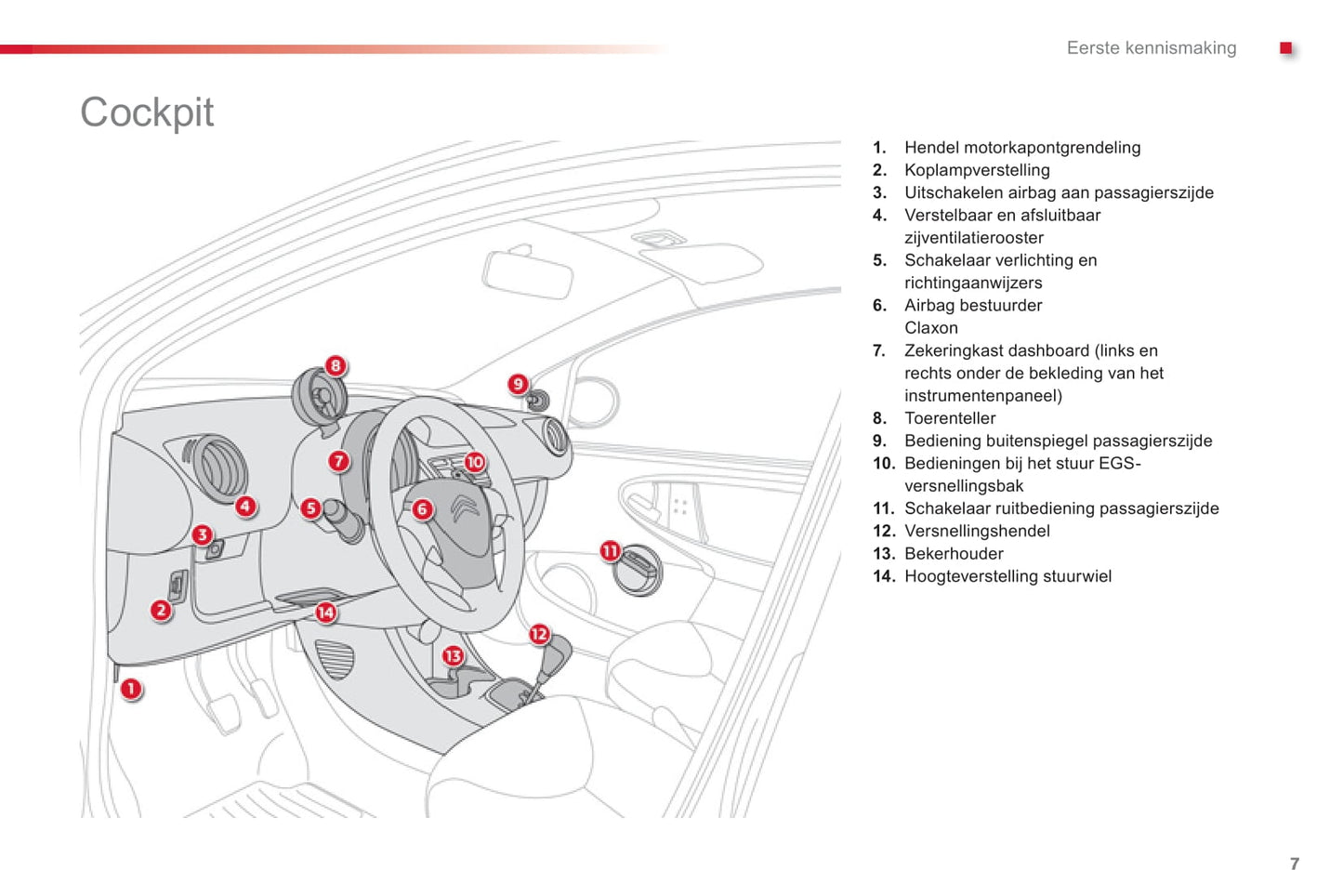 Eerste kennismaking

Cockpit

8
9
7
10
4
5
6
3
11
2
14
12
13
1

1. Hendel motorkapontgrendeling
2. Koplampverstelling
3. Uitschakelen airbag aan passagierszijde
4. Verstelbaar en afsluitbaar zijventilatierooster
5. Schakelaar verlichting en richtingaanwijzers
6. Airbag bestuurder
Claxon
7. Zekeringkast dashboard (links en rechts onder de bekleding van het instrumentenpaneel)
8. Toerenteller
9. Bediening buitenspiegel passagierszijde
10. Bedieningen bij het stuur EGS-versnellingsbak
11. Schakelaar ruitbediening passagierszijde
12. Versnellingshendel
13. Bekerhouder
14. Hoogteverstelling stuurwiel

7