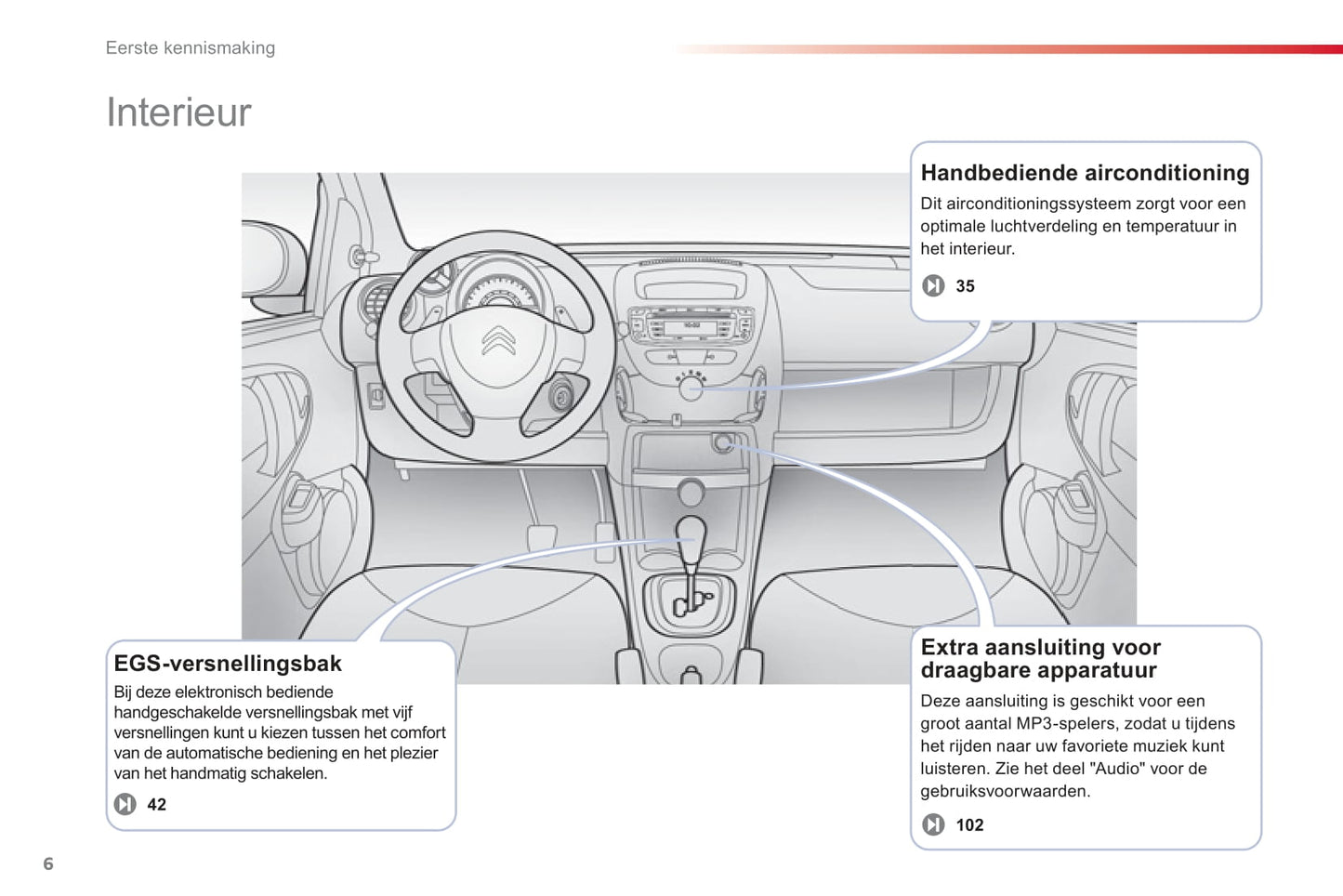 Eerste kennismaking

Interieur

Handbediende airconditioning
Dit airconditioningssysteem zorgt voor een optimale luchtverdeling en temperatuur in het interieur.

35

EGS-versnellingsbak
Bij deze elektronisch bediende handgeschakelde versnellingsbak met vijf versnellingen kunt u kiezen tussen het comfort van de automatische bediening en het plezier van het handmatig schakelen.

42

Extra aansluiting voor draagbare apparatuur
Deze aansluiting is geschikt voor een groot aantal MP3-spelers, zodat u tijdens het rijden naar uw favoriete muziek kunt luisteren. Zie het deel "Audio" voor de gebruiksvoorwaarden.

102

6