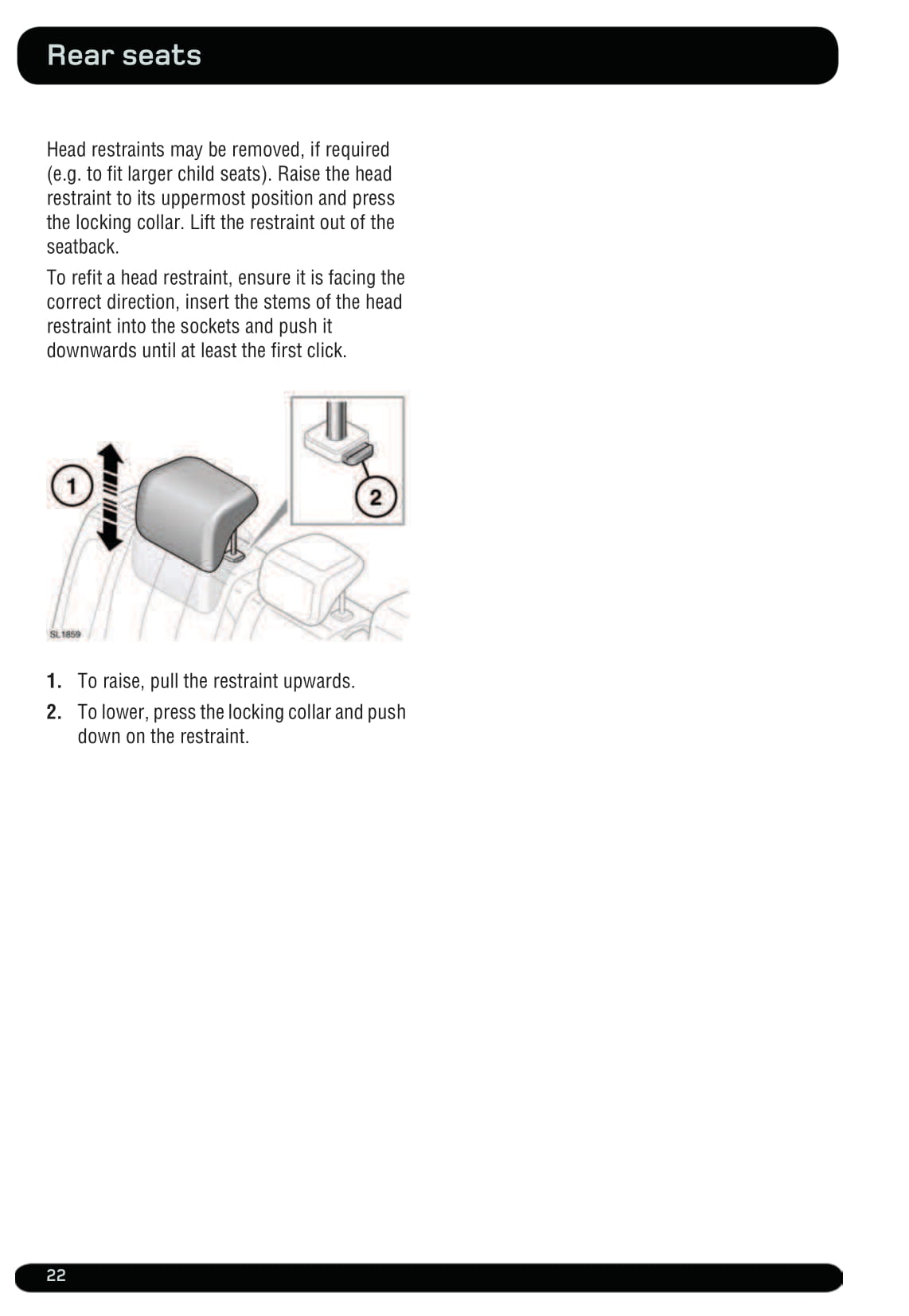 Rear seats

Head restraints may be removed, if required (e.g. to fit larger child seats). Raise the head restraint to its uppermost position and press the locking collar. Lift the restraint out of the seatback.

To refit a head restraint, ensure it is facing the correct direction, insert the stems of the head restraint into the sockets and push it downwards until at least the first click.

1

2

SL1859

1. To raise, pull the restraint upwards.

2. To lower, press the locking collar and push down on the restraint.

22