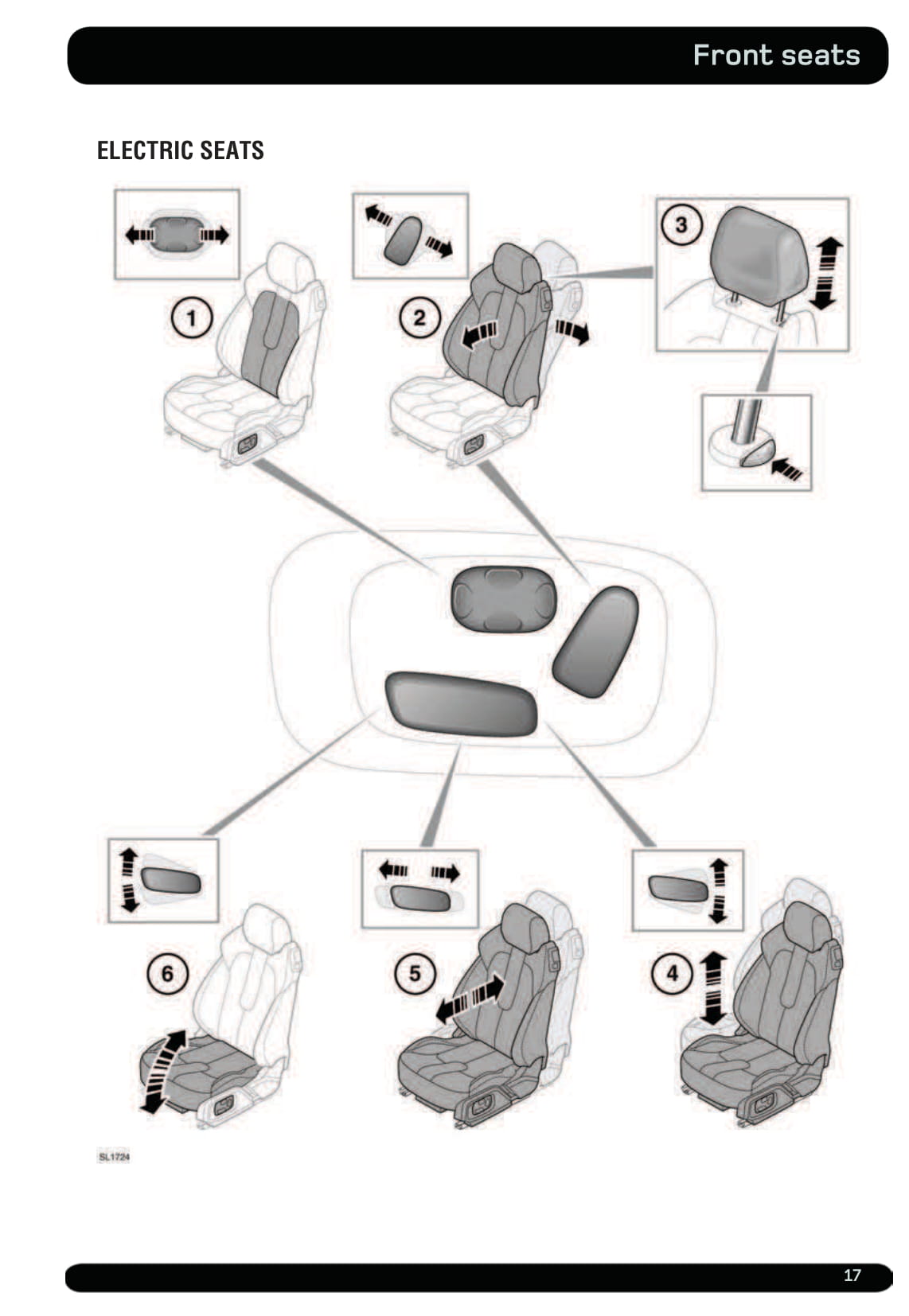 Front seats

ELECTRIC SEATS

1

2

3

6

5

4

SL1724

17